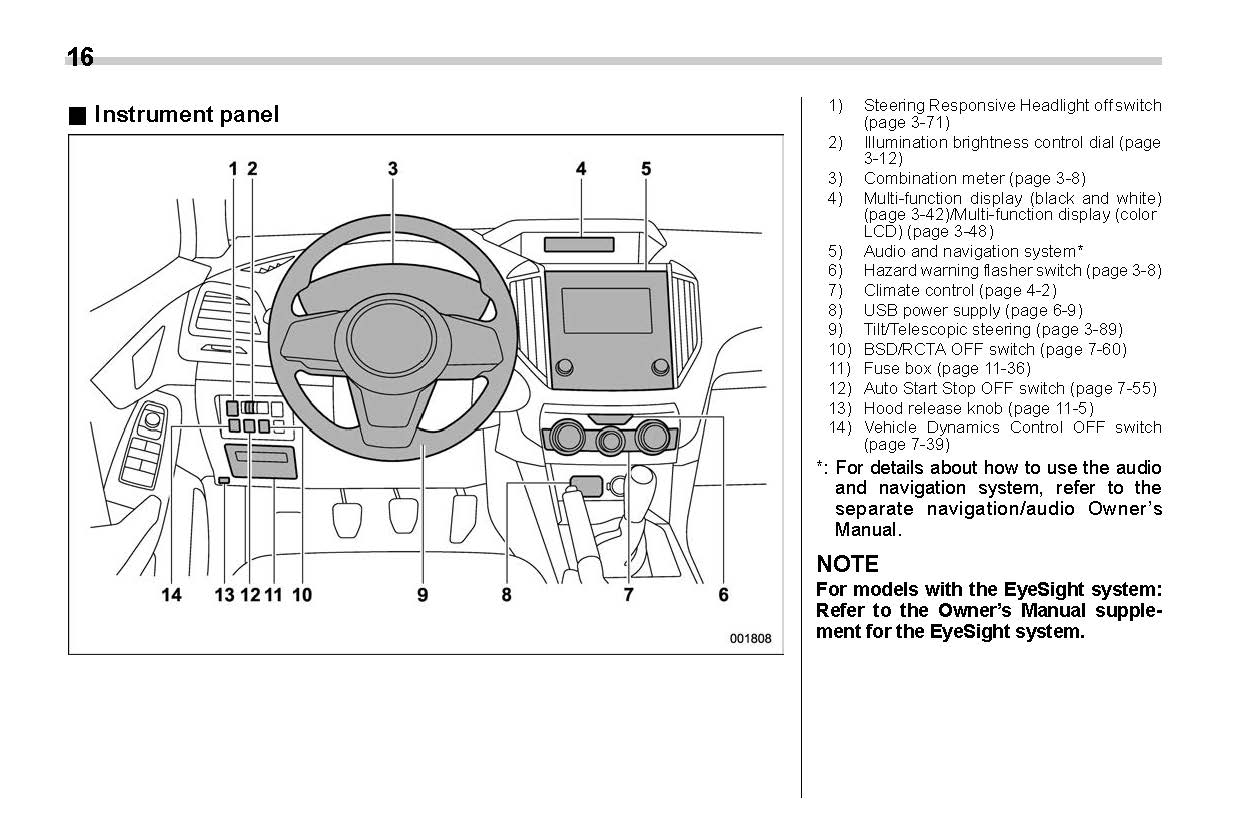 16

■ Instrument panel

1 2 3 4 5

14 13 12 11 10 9 8 7 6

001808

1) Steering Responsive Headlight off switch (page 3-71)
2) Illumination brightness control dial (page 3-12)
3) Combination meter (page 3-8)
4) Multi-function display (black and white) (page 3-42)/Multi-function display (color LCD) (page 3-48)
5) Audio and navigation system*
6) Hazard warning flasher switch (page 3-8)
7) Climate control (page 4-2)
8) USB power supply (page 6-9)
9) Tilt/Telescopic steering (page 3-89)
10) BSD/RCTA OFF switch (page 7-60)
11) Fuse box (page 11-36)
12) Auto Start Stop OFF switch (page 7-55)
13) Hood release knob (page 11-5)
14) Vehicle Dynamics Control OFF switch (page 7-39)

*: For details about how to use the audio and navigation system, refer to the separate navigation/audio Owner's Manual.

NOTE
For models with the EyeSight system: Refer to the Owner's Manual supplement for the EyeSight system.