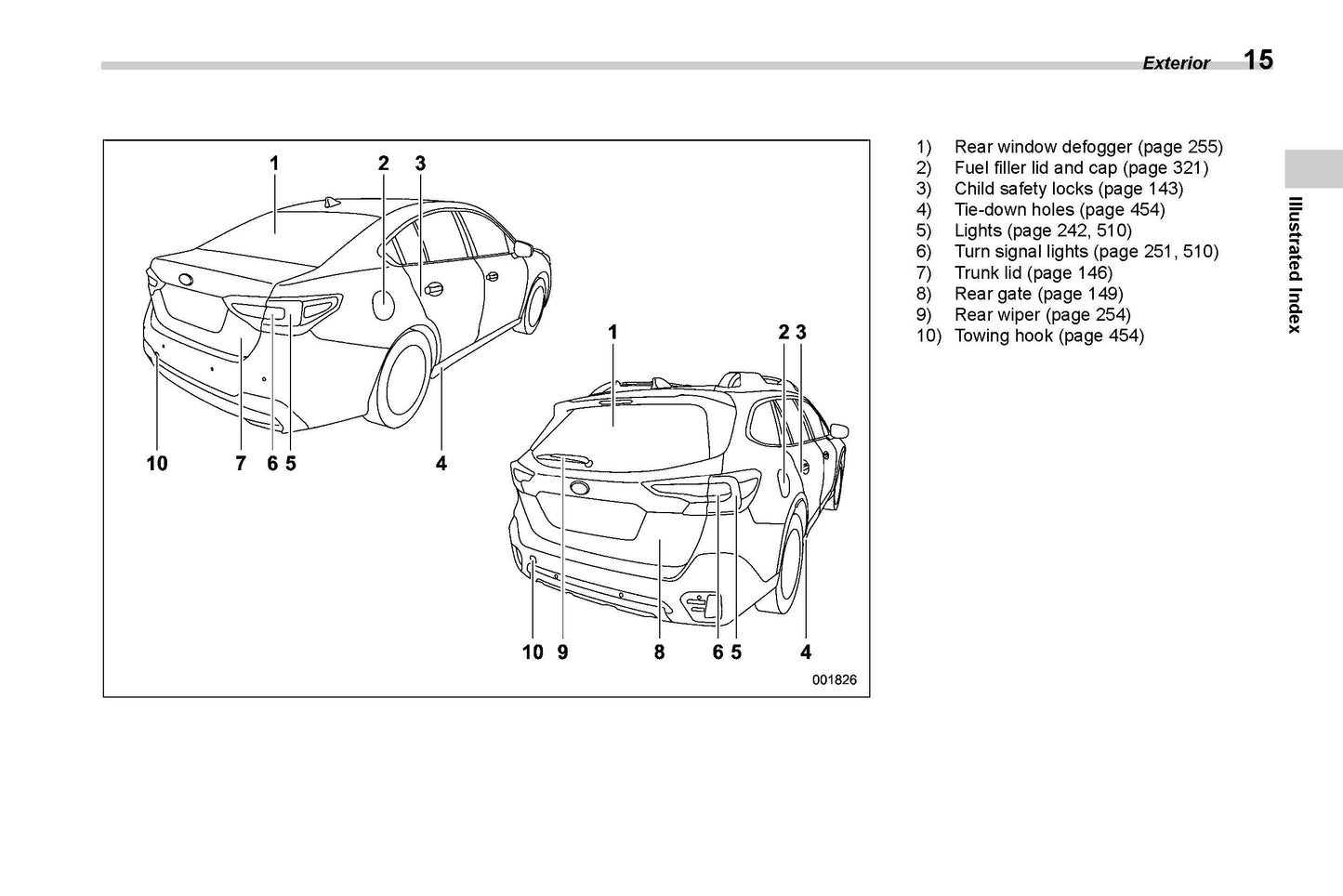 Exterior 15

1 2 3

10 7 6 5 4

1 2 3

10 9 8 6 5 4

001826

1) Rear window defogger (page 255)
2) Fuel filler lid and cap (page 321)
3) Child safety locks (page 143)
4) Tie-down holes (page 454)
5) Lights (page 242, 510)
6) Turn signal lights (page 251, 510)
7) Trunk lid (page 146)
8) Rear gate (page 149)
9) Rear wiper (page 254)
10) Towing hook (page 454)

Illustrated Index