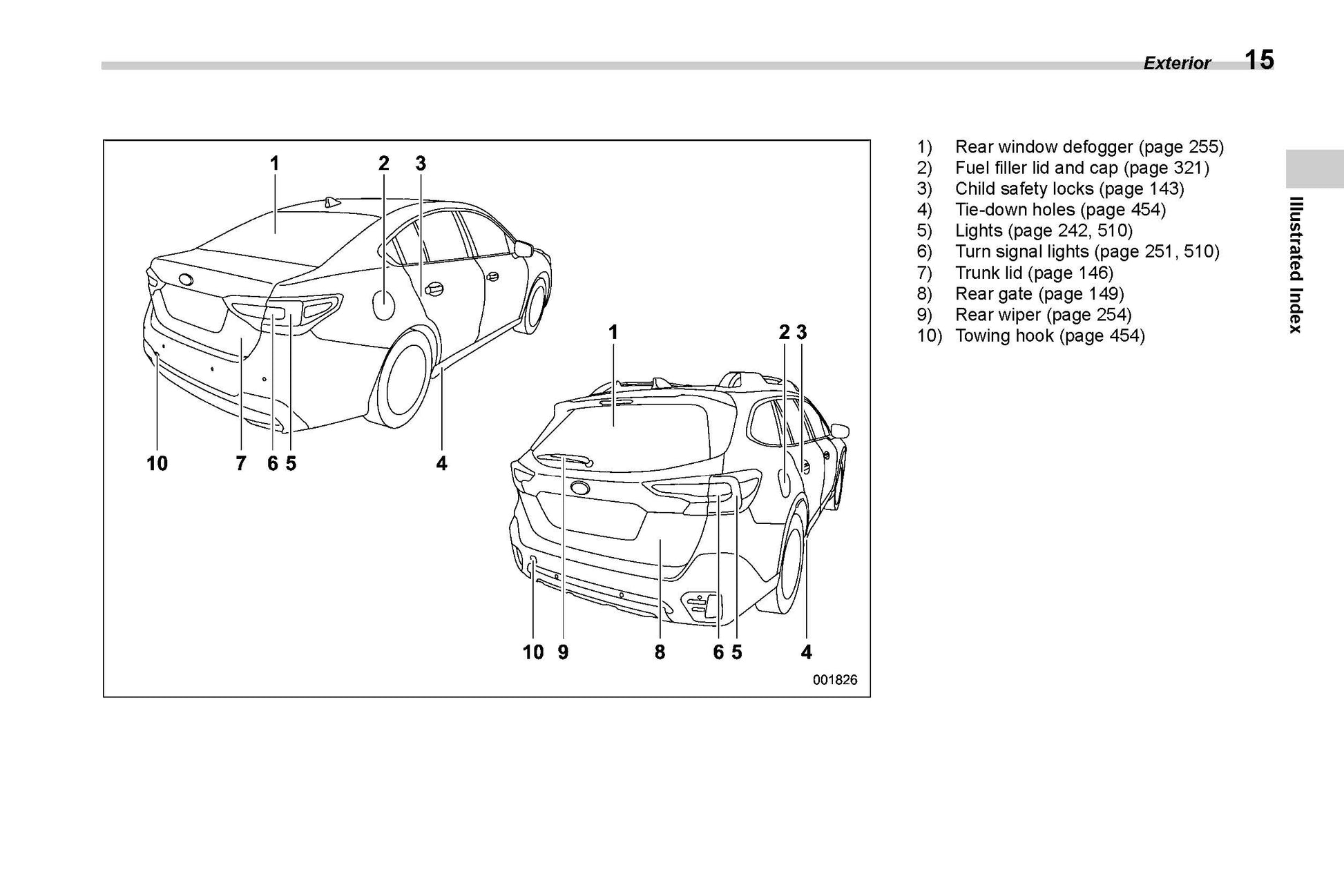 Exterior 15

1 2 3

10 7 6 5 4

1 2 3

10 9 8 6 5 4

001826

1) Rear window defogger (page 255)
2) Fuel filler lid and cap (page 321)
3) Child safety locks (page 143)
4) Tie-down holes (page 454)
5) Lights (page 242, 510)
6) Turn signal lights (page 251, 510)
7) Trunk lid (page 146)
8) Rear gate (page 149)
9) Rear wiper (page 254)
10) Towing hook (page 454)

Illustrated Index