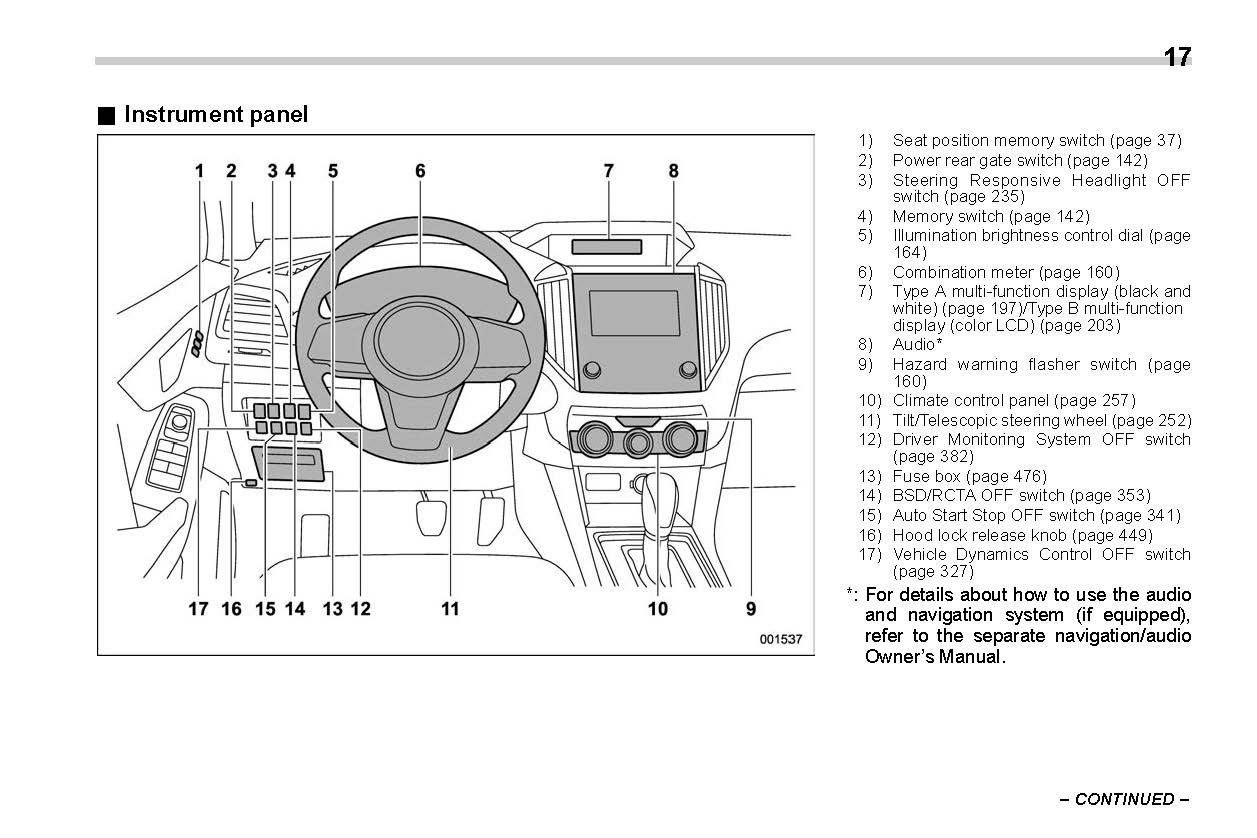 17

■ Instrument panel

1 2 3 4 5 6 7 8

17 16 15 14 13 12 11 10 9

001537

1) Seat position memory switch (page 37)
2) Power rear gate switch (page 142)
3) Steering Responsive Headlight OFF switch (page 235)
4) Memory switch (page 142)
5) Illumination brightness control dial (page 164)
6) Combination meter (page 160)
7) Type A multi-function display (black and white) (page 197)/Type B multi-function display (color LCD) (page 203)
8) Audio*
9) Hazard warning flasher switch (page 160)
10) Climate control panel (page 257)
11) Tilt/Telescopic steering wheel (page 252)
12) Driver Monitoring System OFF switch (page 382)
13) Fuse box (page 476)
14) BSD/RCTA OFF switch (page 353)
15) Auto Start Stop OFF switch (page 341)
16) Hood lock release knob (page 449)
17) Vehicle Dynamics Control OFF switch (page 327)

*: For details about how to use the audio and navigation system (if equipped), refer to the separate navigation/audio Owner's Manual.

– CONTINUED –