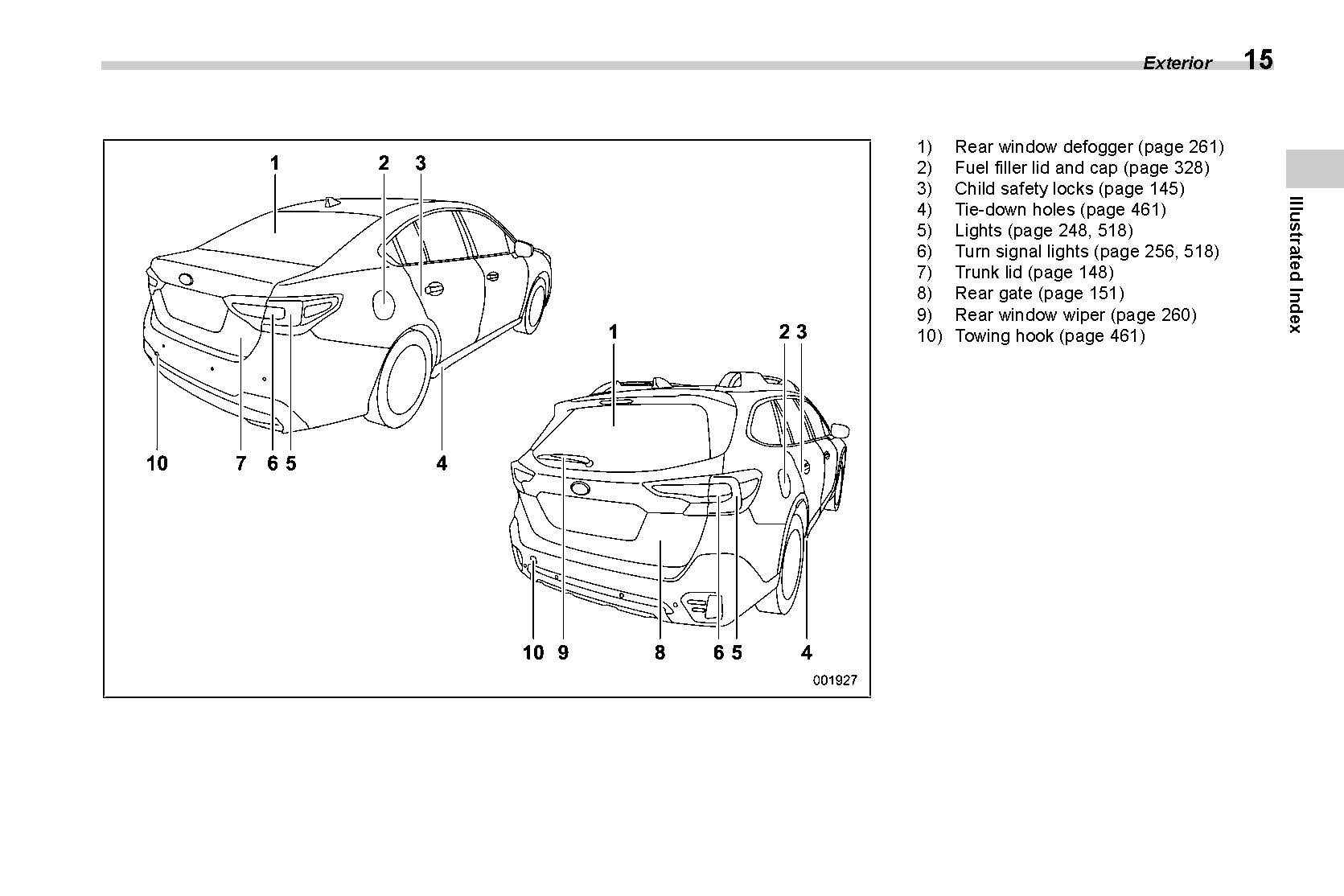 Exterior 15

1 2 3

10 7 6 5 4

1 2 3

10 9 8 6 5 4

001927

1) Rear window defogger (page 261)
2) Fuel filler lid and cap (page 328)
3) Child safety locks (page 145)
4) Tie-down holes (page 461)
5) Lights (page 248, 518)
6) Turn signal lights (page 256, 518)
7) Trunk lid (page 148)
8) Rear gate (page 151)
9) Rear window wiper (page 260)
10) Towing hook (page 461)

Illustrated Index