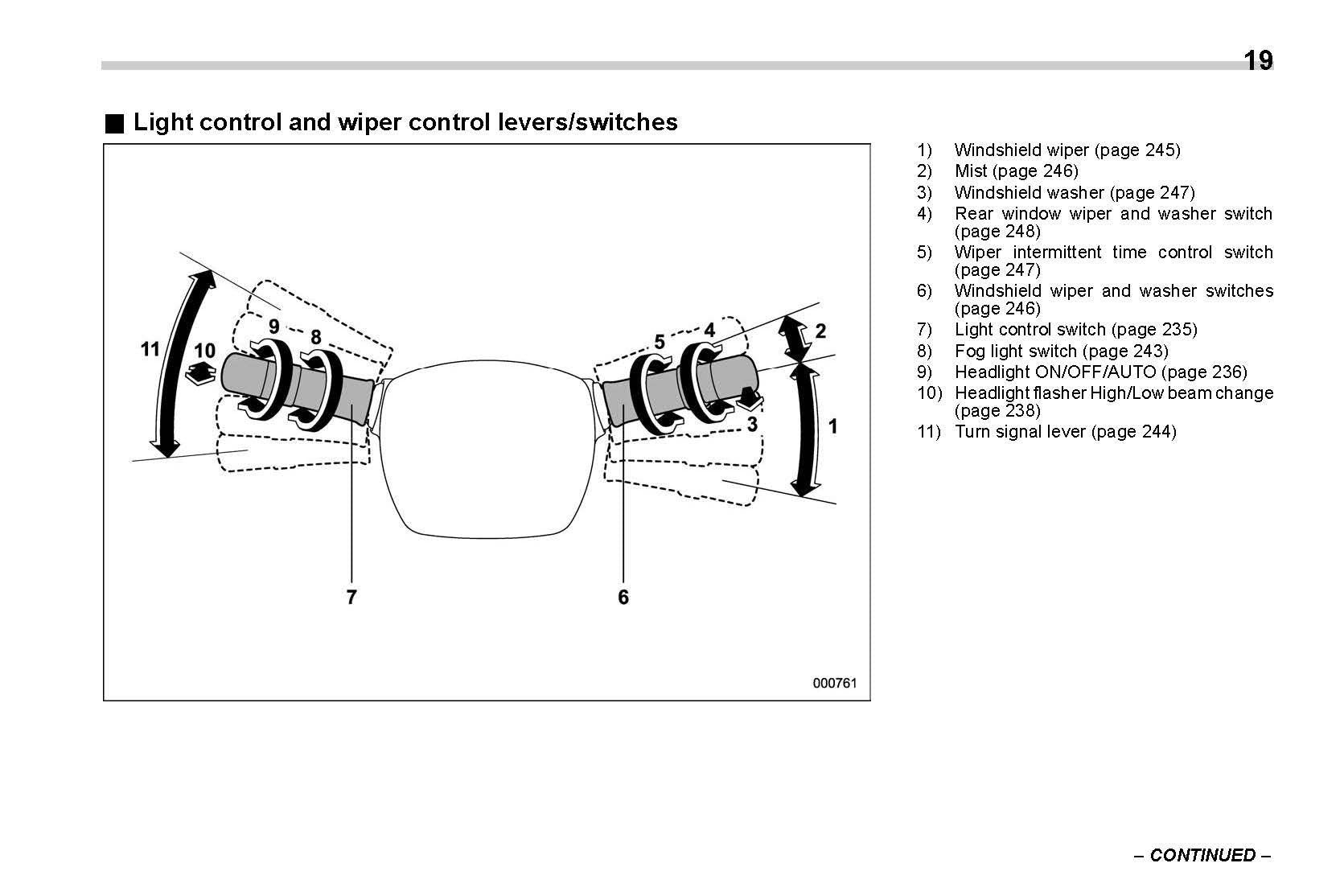 19

■ Light control and wiper control levers/switches

11
10
9
8
5
4
2
3
1
7
6
000761

1) Windshield wiper (page 245)
2) Mist (page 246)
3) Windshield washer (page 247)
4) Rear window wiper and washer switch (page 248)
5) Wiper intermittent time control switch (page 247)
6) Windshield wiper and washer switches (page 246)
7) Light control switch (page 235)
8) Fog light switch (page 243)
9) Headlight ON/OFF/AUTO (page 236)
10) Headlight flasher High/Low beam change (page 238)
11) Turn signal lever (page 244)

– CONTINUED –