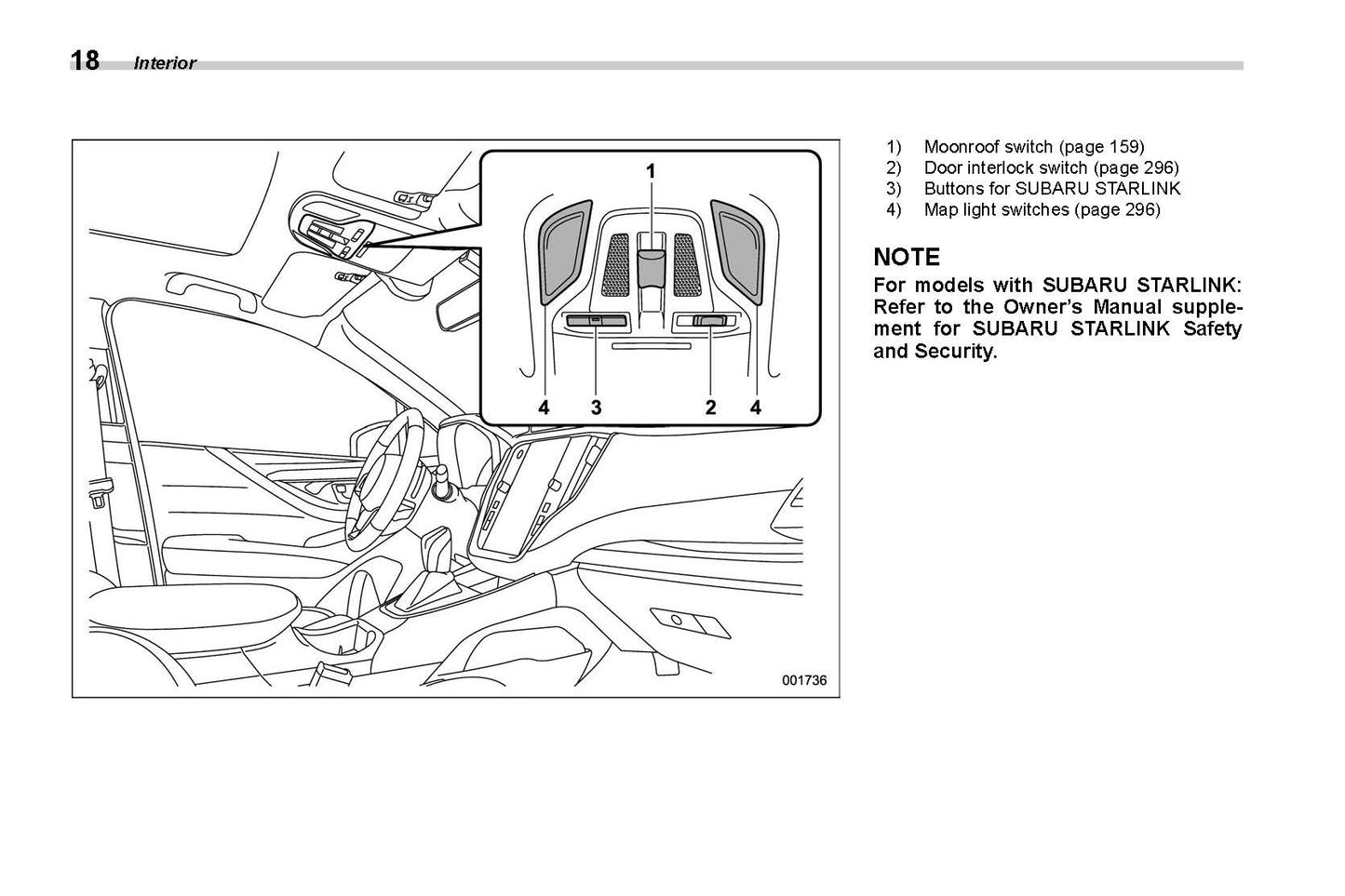 18 Interior

1

4 3 2 4

001736

1) Moonroof switch (page 159)
2) Door interlock switch (page 296)
3) Buttons for SUBARU STARLINK
4) Map light switches (page 296)

NOTE
For models with SUBARU STARLINK: Refer to the Owner's Manual supplement for SUBARU STARLINK Safety and Security.