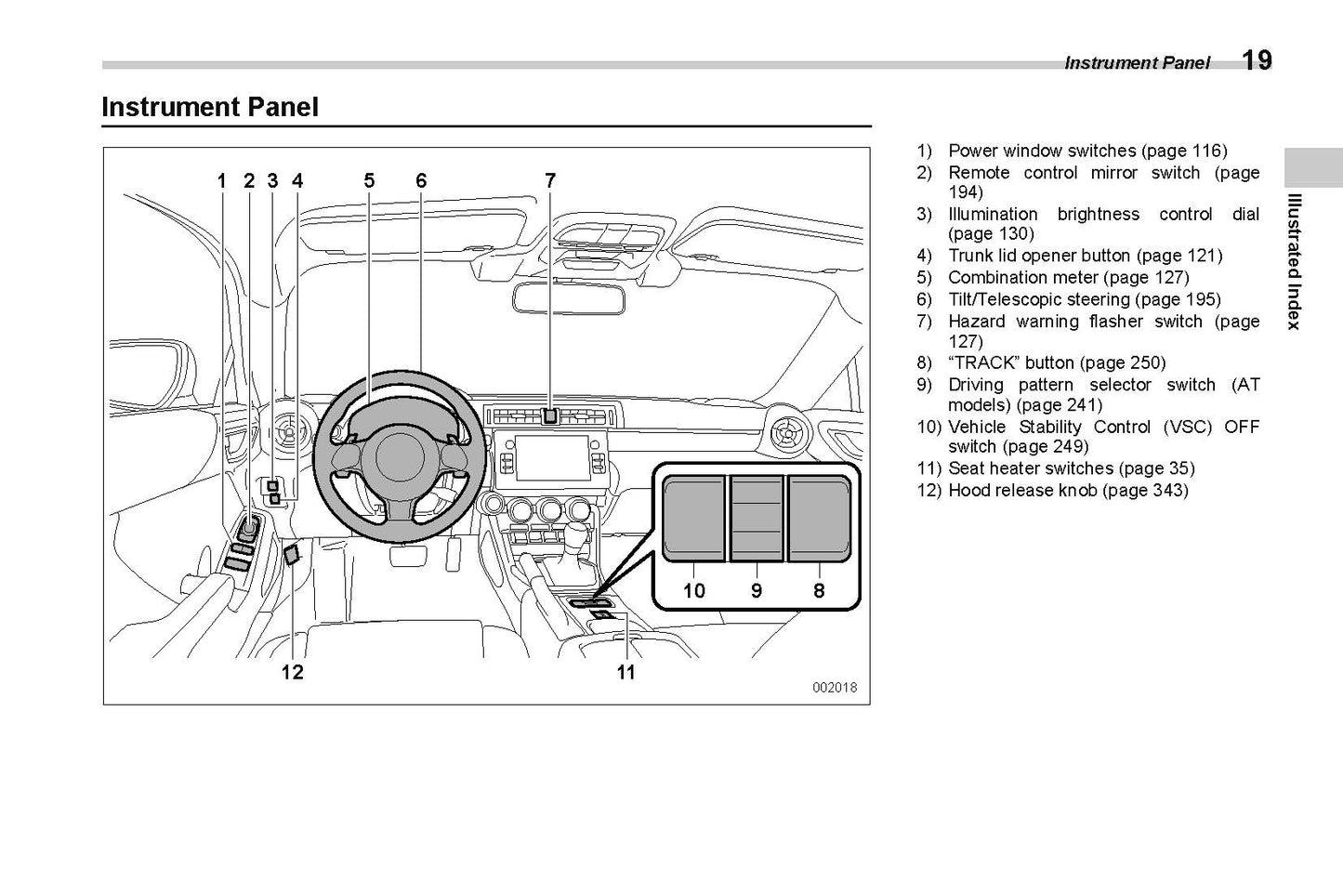 Instrument Panel 19

Instrument Panel

1 2 3 4 5 6 7

10 9 8

12 11

002018

1) Power window switches (page 116)
2) Remote control mirror switch (page 194)
3) Illumination brightness control dial (page 130)
4) Trunk lid opener button (page 121)
5) Combination meter (page 127)
6) Tilt/Telescopic steering (page 195)
7) Hazard warning flasher switch (page 127)
8) “TRACK” button (page 250)
9) Driving pattern selector switch (AT models) (page 241)
10) Vehicle Stability Control (VSC) OFF switch (page 249)
11) Seat heater switches (page 35)
12) Hood release knob (page 343)

Illustrated Index