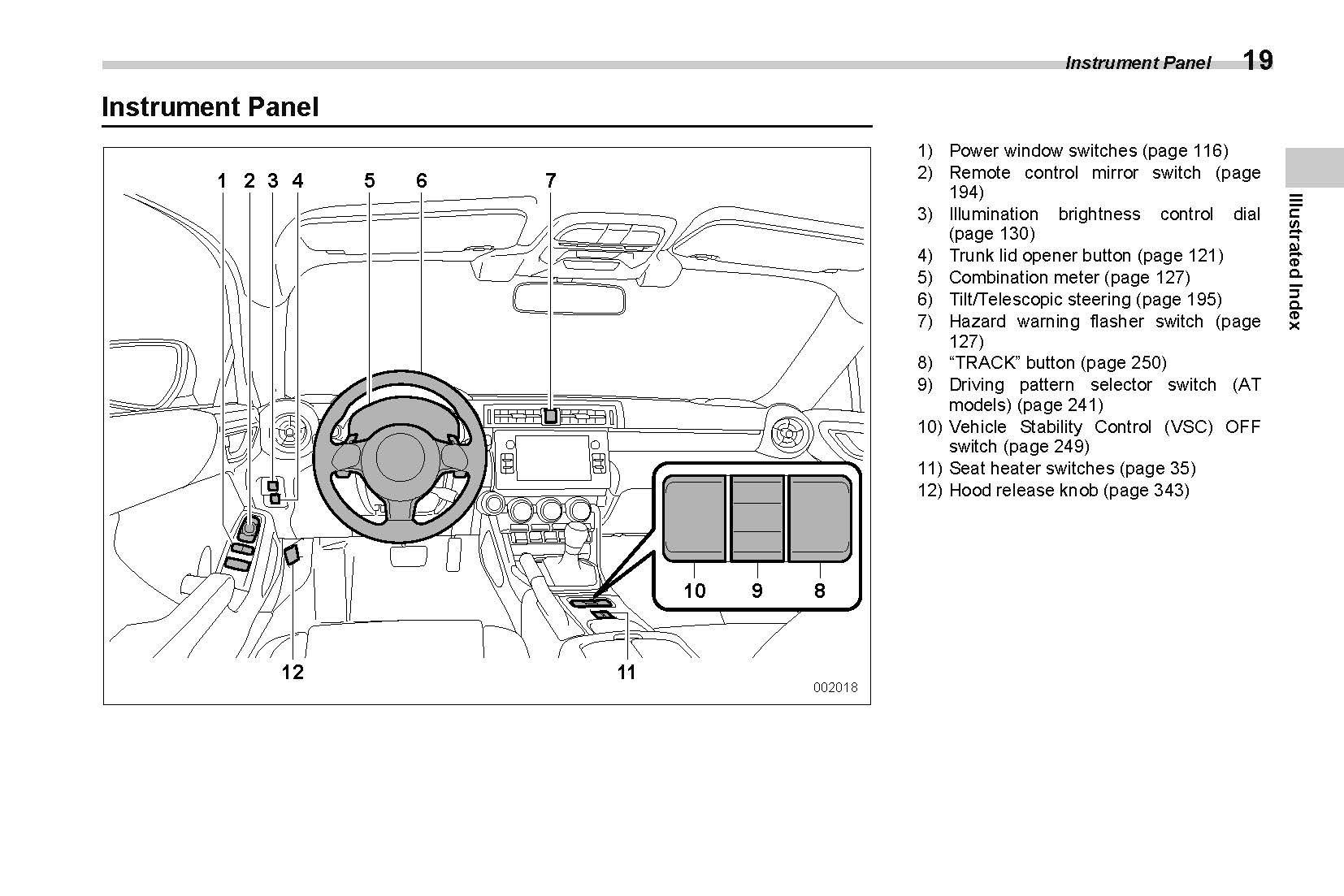 Instrument Panel 19

Instrument Panel

1 2 3 4 5 6 7

10 9 8

12 11

002018

1) Power window switches (page 116)
2) Remote control mirror switch (page 194)
3) Illumination brightness control dial (page 130)
4) Trunk lid opener button (page 121)
5) Combination meter (page 127)
6) Tilt/Telescopic steering (page 195)
7) Hazard warning flasher switch (page 127)
8) “TRACK” button (page 250)
9) Driving pattern selector switch (AT models) (page 241)
10) Vehicle Stability Control (VSC) OFF switch (page 249)
11) Seat heater switches (page 35)
12) Hood release knob (page 343)

Illustrated Index