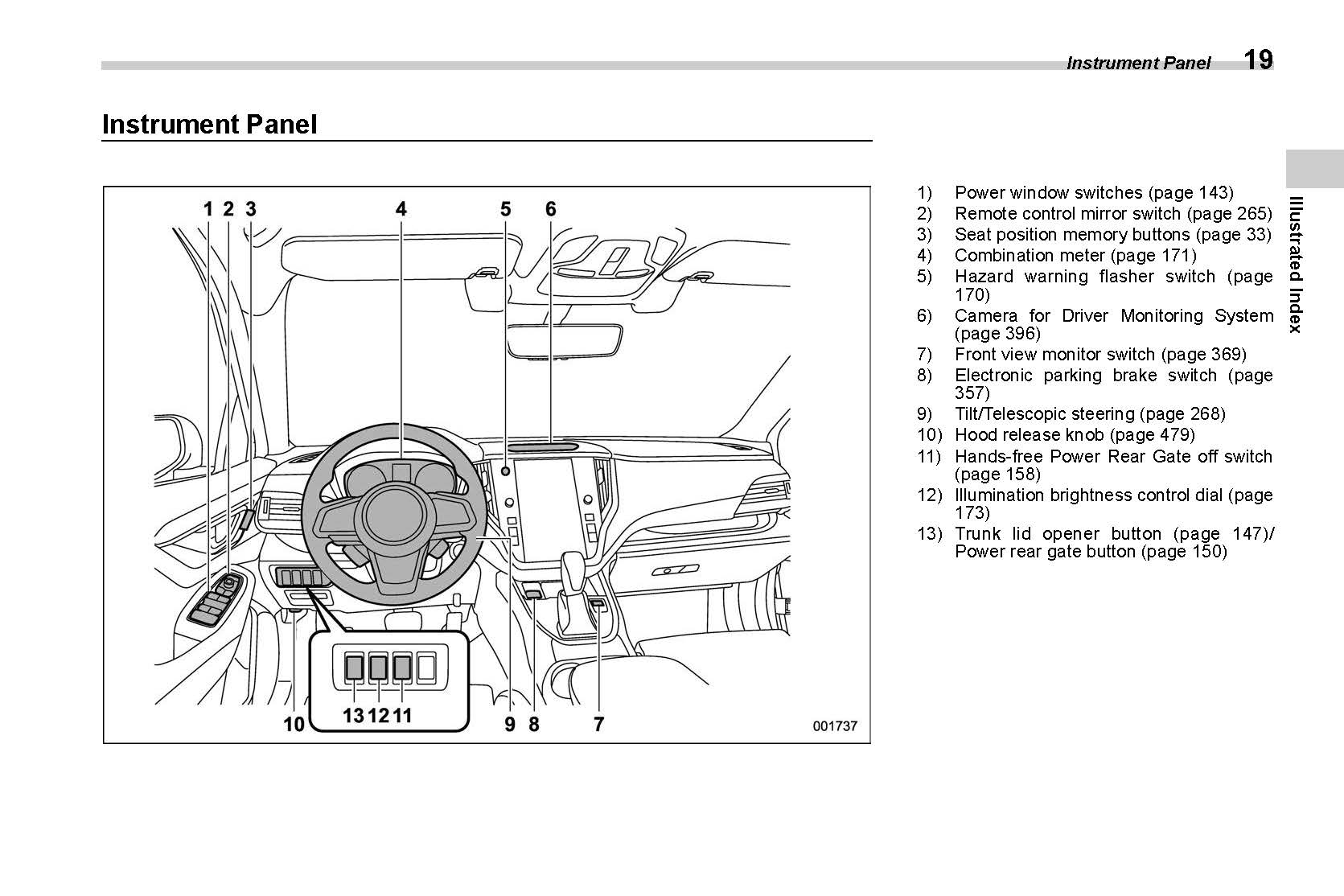 Instrument Panel 19

Instrument Panel

1 2 3 4 5 6

10 13 12 11 9 8 7

001737

1) Power window switches (page 143)
2) Remote control mirror switch (page 265)
3) Seat position memory buttons (page 33)
4) Combination meter (page 171)
5) Hazard warning flasher switch (page 170)
6) Camera for Driver Monitoring System (page 396)
7) Front view monitor switch (page 369)
8) Electronic parking brake switch (page 357)
9) Tilt/Telescopic steering (page 268)
10) Hood release knob (page 479)
11) Hands-free Power Rear Gate off switch (page 158)
12) Illumination brightness control dial (page 173)
13) Trunk lid opener button (page 147)/ Power rear gate button (page 150)

Illustrated Index