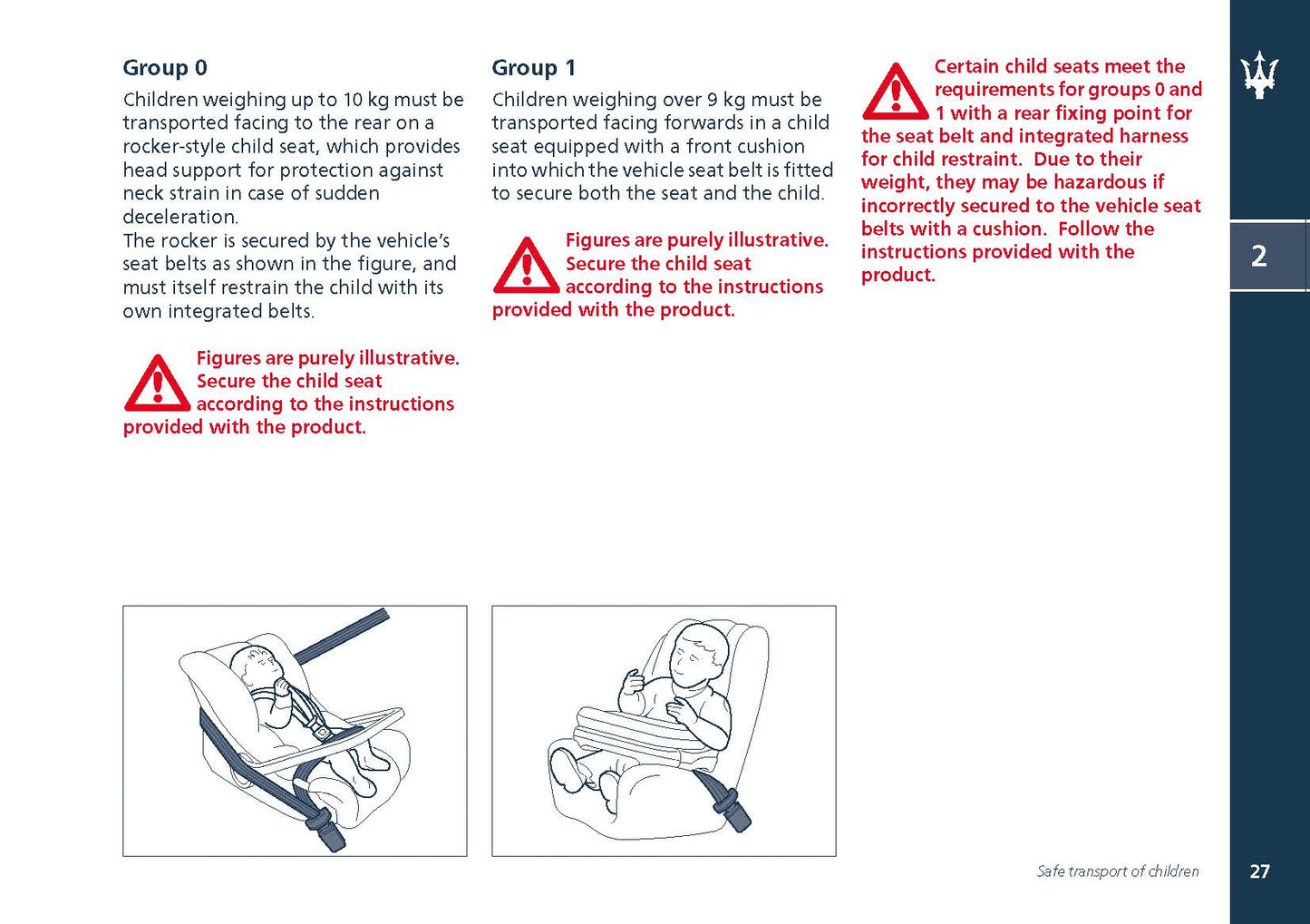 Group 0

Children weighing up to 10 kg must be transported facing to the rear on a rocker-style child seat, which provides head support for protection against neck strain in case of sudden deceleration.
The rocker is secured by the vehicle's seat belts as shown in the figure, and must itself restrain the child with its own integrated belts.

Figures are purely illustrative. Secure the child seat according to the instructions provided with the product.

Group 1

Children weighing over 9 kg must be transported facing forwards in a child seat equipped with a front cushion into which the vehicle seat belt is fitted to secure both the seat and the child.

Figures are purely illustrative. Secure the child seat according to the instructions provided with the product.

Certain child seats meet the requirements for groups 0 and 1 with a rear fixing point for the seat belt and integrated harness for child restraint. Due to their weight, they may be hazardous if incorrectly secured to the vehicle seat belts with a cushion. Follow the instructions provided with the product.

2

Safe transport of children

27