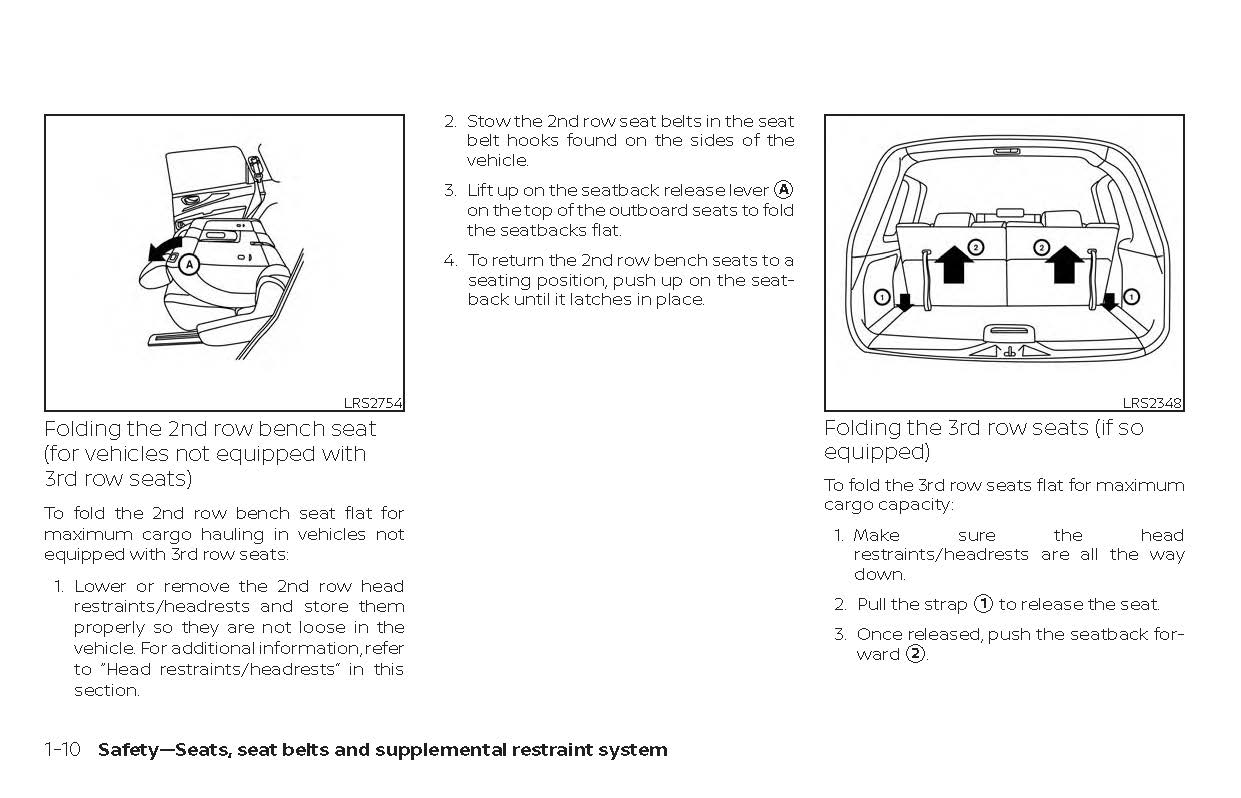 A

LRS2754

Folding the 2nd row bench seat (for vehicles not equipped with 3rd row seats)

To fold the 2nd row bench seat flat for maximum cargo hauling in vehicles not equipped with 3rd row seats:

1. Lower or remove the 2nd row head restraints/headrests and store them properly so they are not loose in the vehicle. For additional information, refer to "Head restraints/headrests" in this section.

2. Stow the 2nd row seat belts in the seat belt hooks found on the sides of the vehicle.

3. Lift up on the seatback release lever Ⓐ on the top of the outboard seats to fold the seatbacks flat.

4. To return the 2nd row bench seats to a seating position, push up on the seatback until it latches in place.

2 2 1 1

LRS2348

Folding the 3rd row seats (if so equipped)

To fold the 3rd row seats flat for maximum cargo capacity:

1. Make sure the head restraints/headrests are all the way down.

2. Pull the strap ① to release the seat.

3. Once released, push the seatback forward ②.

1-10 Safety—Seats, seat belts and supplemental restraint system