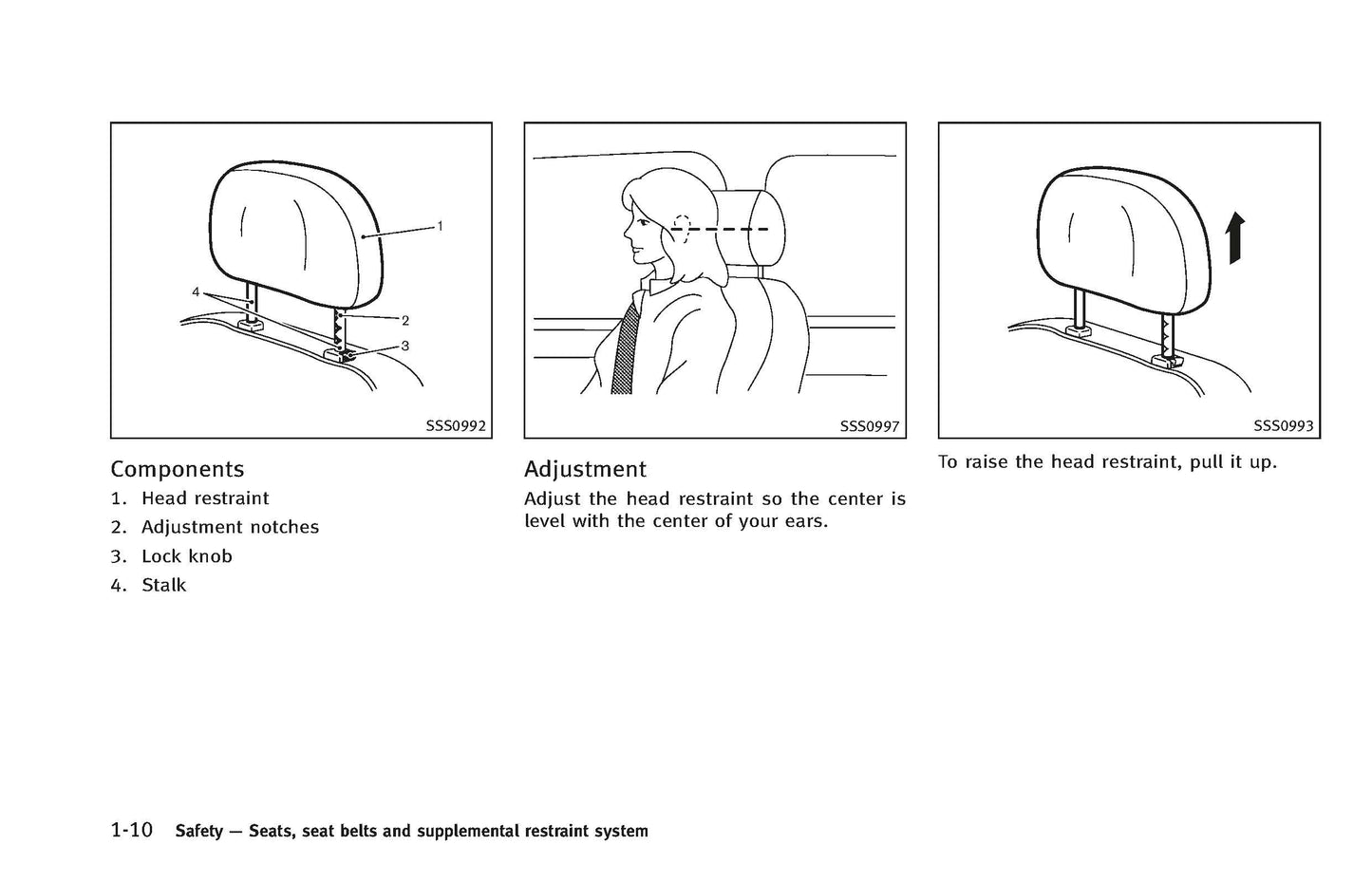 1

4

2

3

SSS0992

Components

1. Head restraint
2. Adjustment notches
3. Lock knob
4. Stalk

SSS0997

Adjustment

Adjust the head restraint so the center is level with the center of your ears.

SSS0993

To raise the head restraint, pull it up.

1-10 Safety — Seats, seat belts and supplemental restraint system