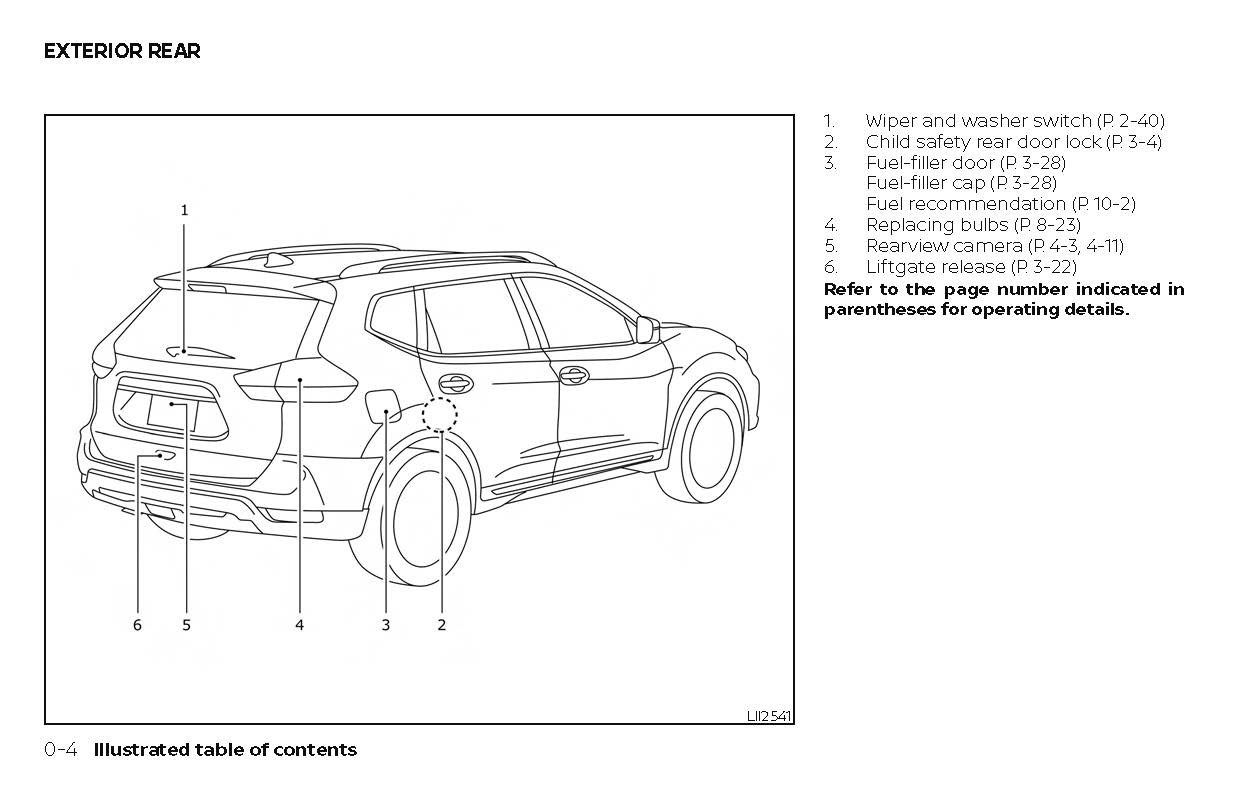 EXTERIOR REAR

1
6
5
4
3
2

LII2541

1. Wiper and washer switch (P. 2-40)
2. Child safety rear door lock (P. 3-4)
3. Fuel-filler door (P. 3-28)
Fuel-filler cap (P. 3-28)
Fuel recommendation (P. 10-2)
4. Replacing bulbs (P. 8-23)
5. Rearview camera (P. 4-3, 4-11)
6. Liftgate release (P. 3-22)
Refer to the page number indicated in parentheses for operating details.

0-4 Illustrated table of contents