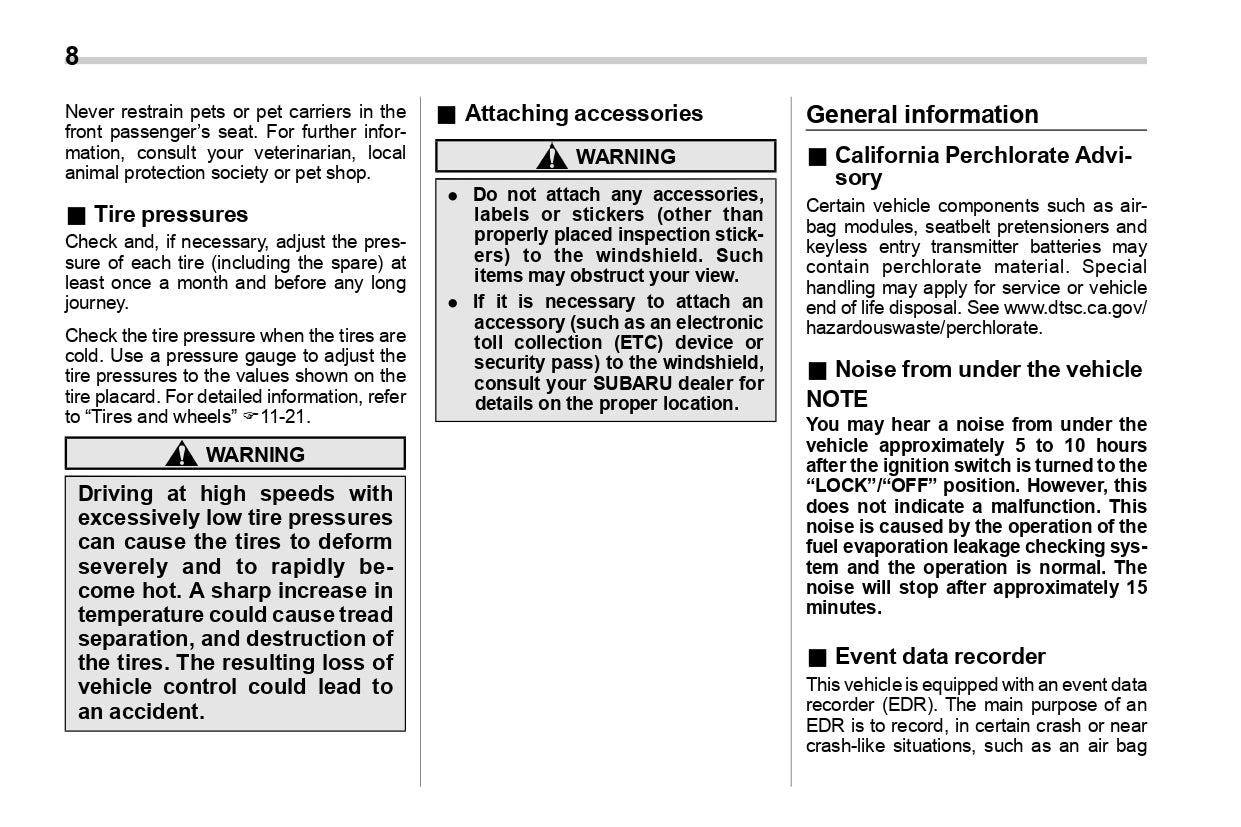 8

Never restrain pets or pet carriers in the front passenger's seat. For further information, consult your veterinarian, local animal protection society or pet shop.

■ Tire pressures

Check and, if necessary, adjust the pressure of each tire (including the spare) at least once a month and before any long journey.

Check the tire pressure when the tires are cold. Use a pressure gauge to adjust the tire pressures to the values shown on the tire placard. For detailed information, refer to "Tires and wheels" ☞11-21.

WARNING

Driving at high speeds with excessively low tire pressures can cause the tires to deform severely and to rapidly become hot. A sharp increase in temperature could cause tread separation, and destruction of the tires. The resulting loss of vehicle control could lead to an accident.

■ Attaching accessories

WARNING

● Do not attach any accessories, labels or stickers (other than properly placed inspection stickers) to the windshield. Such items may obstruct your view.

● If it is necessary to attach an accessory (such as an electronic toll collection (ETC) device or security pass) to the windshield, consult your SUBARU dealer for details on the proper location.

General information

■ California Perchlorate Advisory

Certain vehicle components such as airbag modules, seatbelt pretensioners and keyless entry transmitter batteries may contain perchlorate material. Special handling may apply for service or vehicle end of life disposal. See www.dtsc.ca.gov/hazardouswaste/perchlorate.

■ Noise from under the vehicle

NOTE

You may hear a noise from under the vehicle approximately 5 to 10 hours after the ignition switch is turned to the "LOCK"/"OFF" position. However, this does not indicate a malfunction. This noise is caused by the operation of the fuel evaporation leakage checking system and the operation is normal. The noise will stop after approximately 15 minutes.

■ Event data recorder

This vehicle is equipped with an event data recorder (EDR). The main purpose of an EDR is to record, in certain crash or near crash-like situations, such as an air bag