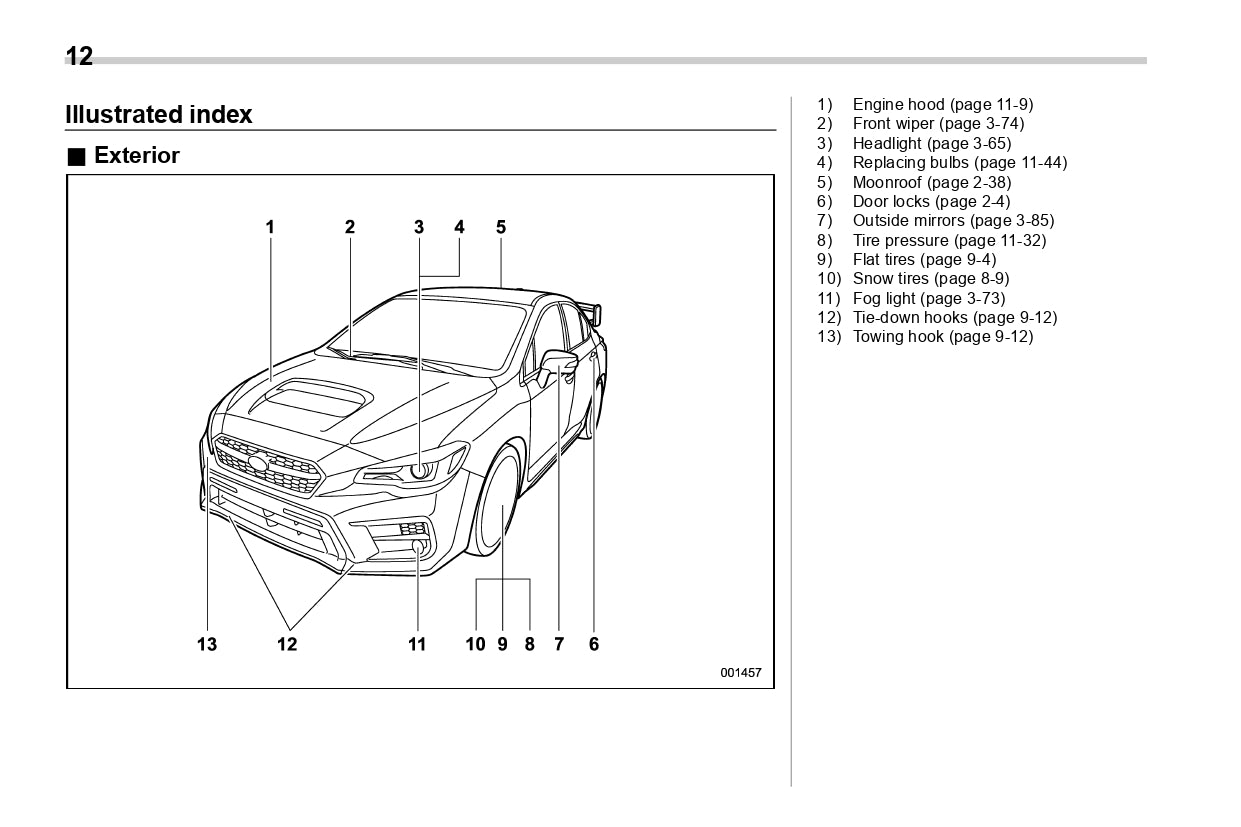 12

Illustrated index

■ Exterior

1 2 3 4 5

13 12 11 10 9 8 7 6

001457

1) Engine hood (page 11-9)
2) Front wiper (page 3-74)
3) Headlight (page 3-65)
4) Replacing bulbs (page 11-44)
5) Moonroof (page 2-38)
6) Door locks (page 2-4)
7) Outside mirrors (page 3-85)
8) Tire pressure (page 11-32)
9) Flat tires (page 9-4)
10) Snow tires (page 8-9)
11) Fog light (page 3-73)
12) Tie-down hooks (page 9-12)
13) Towing hook (page 9-12)