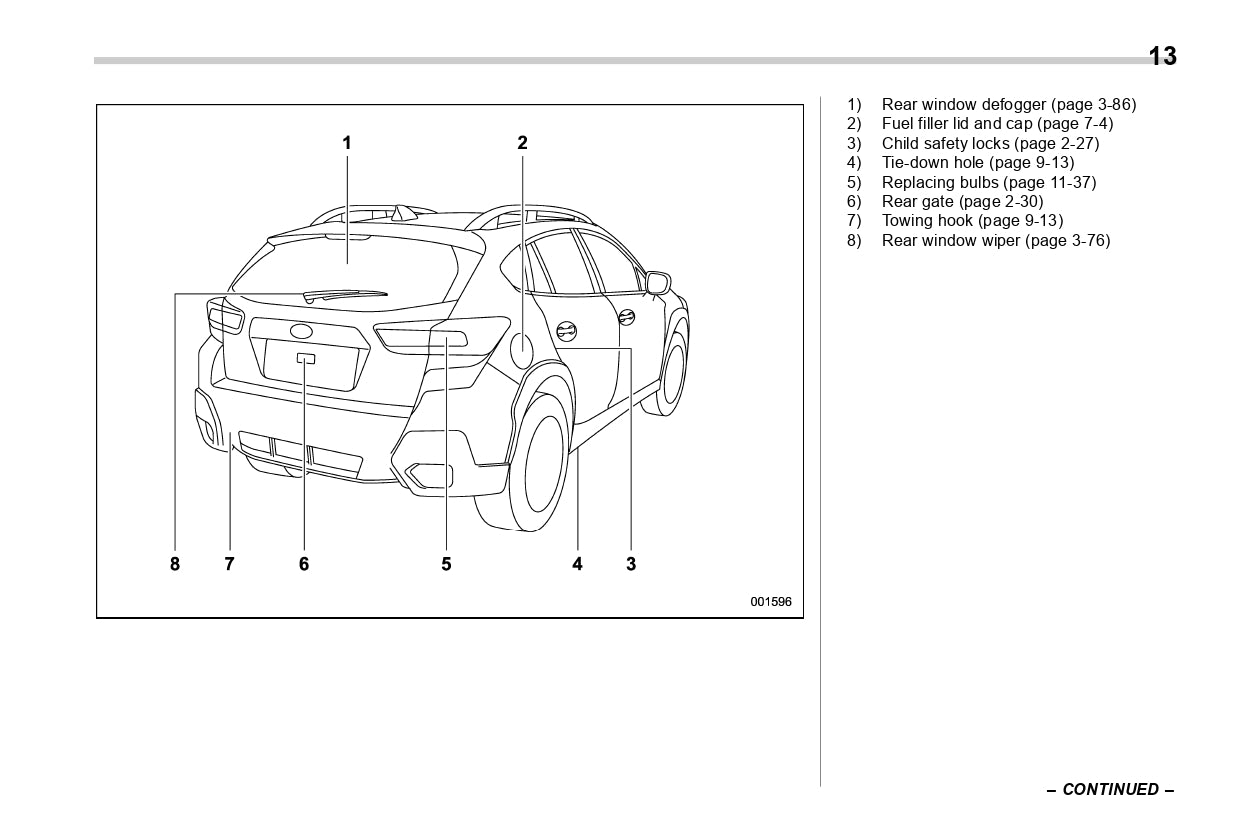 13

1 2

8 7 6 5 4 3

001596

1) Rear window defogger (page 3-86)
2) Fuel filler lid and cap (page 7-4)
3) Child safety locks (page 2-27)
4) Tie-down hole (page 9-13)
5) Replacing bulbs (page 11-37)
6) Rear gate (page 2-30)
7) Towing hook (page 9-13)
8) Rear window wiper (page 3-76)

– CONTINUED –