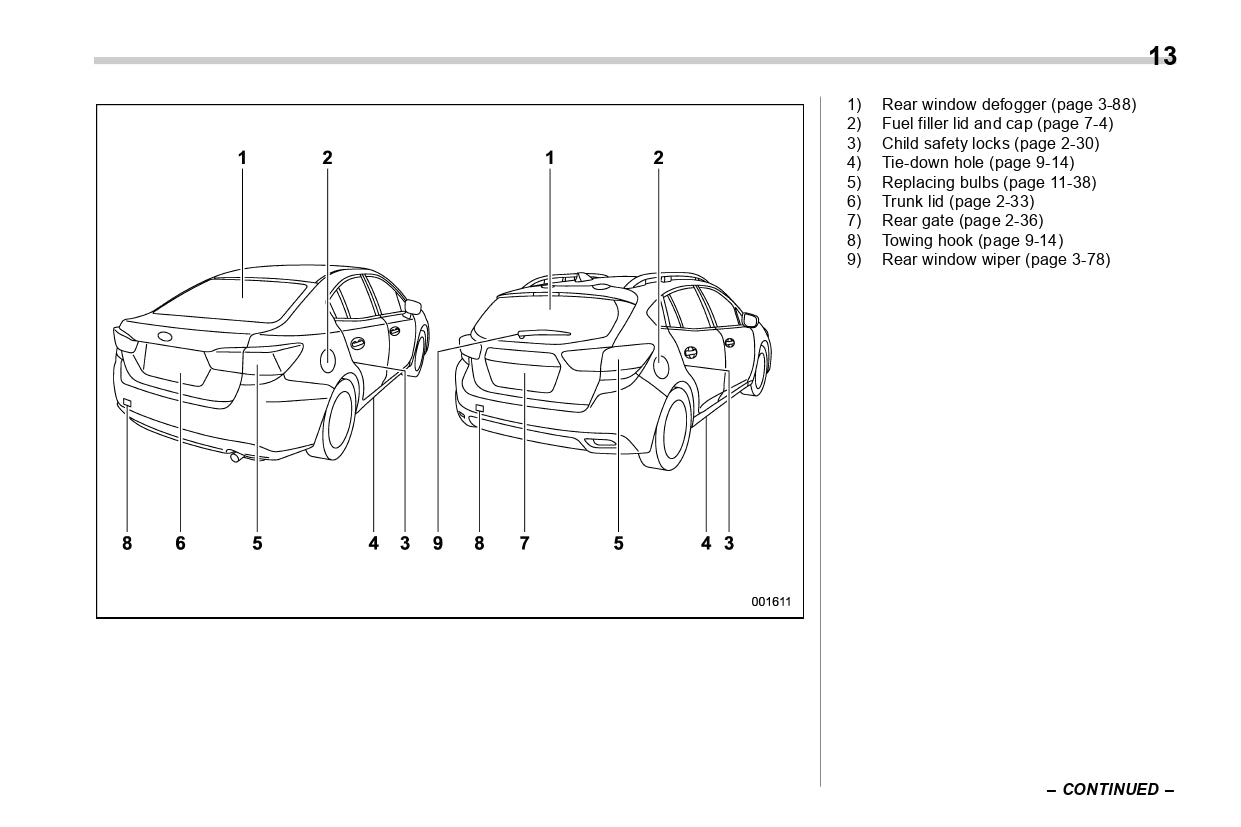 13

1 2 1 2

8 6 5 4 3 9 8 7 5 4 3

001611

1) Rear window defogger (page 3-88)
2) Fuel filler lid and cap (page 7-4)
3) Child safety locks (page 2-30)
4) Tie-down hole (page 9-14)
5) Replacing bulbs (page 11-38)
6) Trunk lid (page 2-33)
7) Rear gate (page 2-36)
8) Towing hook (page 9-14)
9) Rear window wiper (page 3-78)

– CONTINUED –