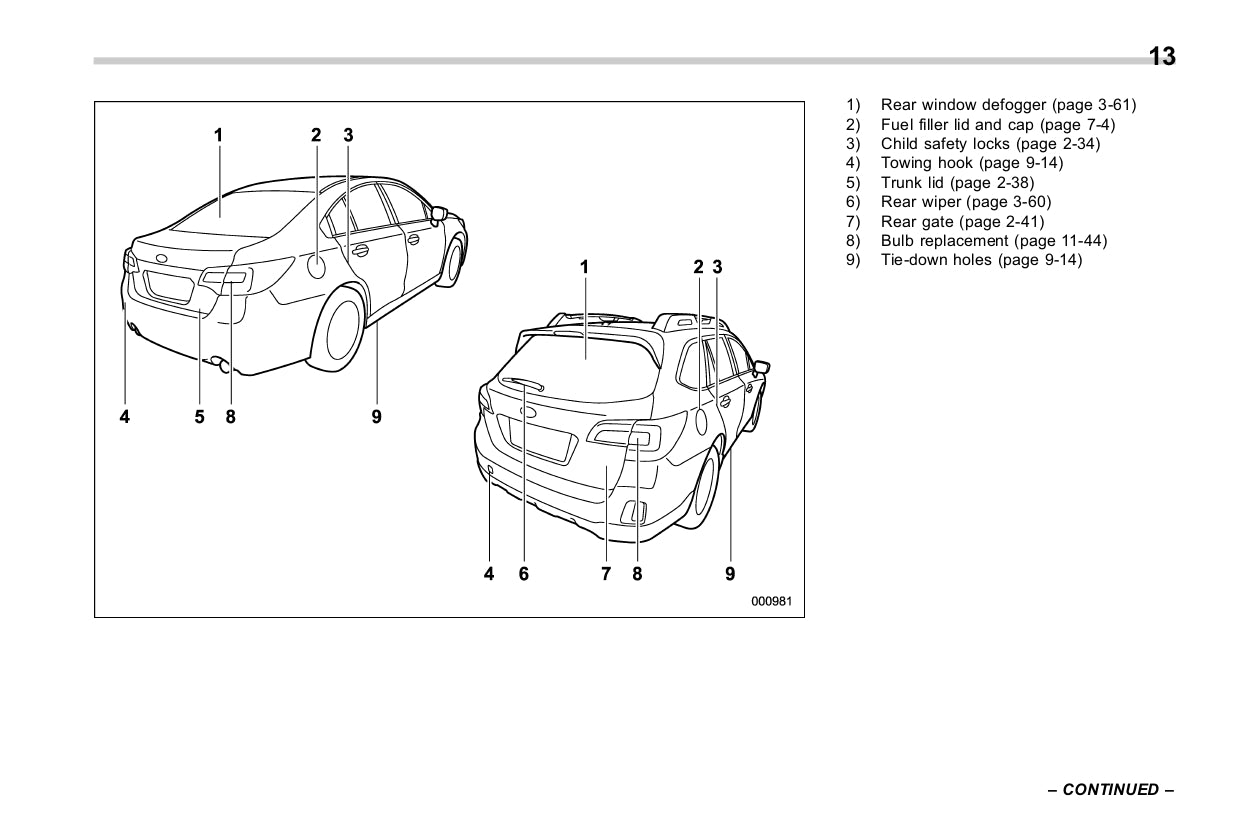 13

1 2 3

4 5 8 9

1 2 3

4 6 7 8 9

000981

1) Rear window defogger (page 3-61)
2) Fuel filler lid and cap (page 7-4)
3) Child safety locks (page 2-34)
4) Towing hook (page 9-14)
5) Trunk lid (page 2-38)
6) Rear wiper (page 3-60)
7) Rear gate (page 2-41)
8) Bulb replacement (page 11-44)
9) Tie-down holes (page 9-14)

– CONTINUED –