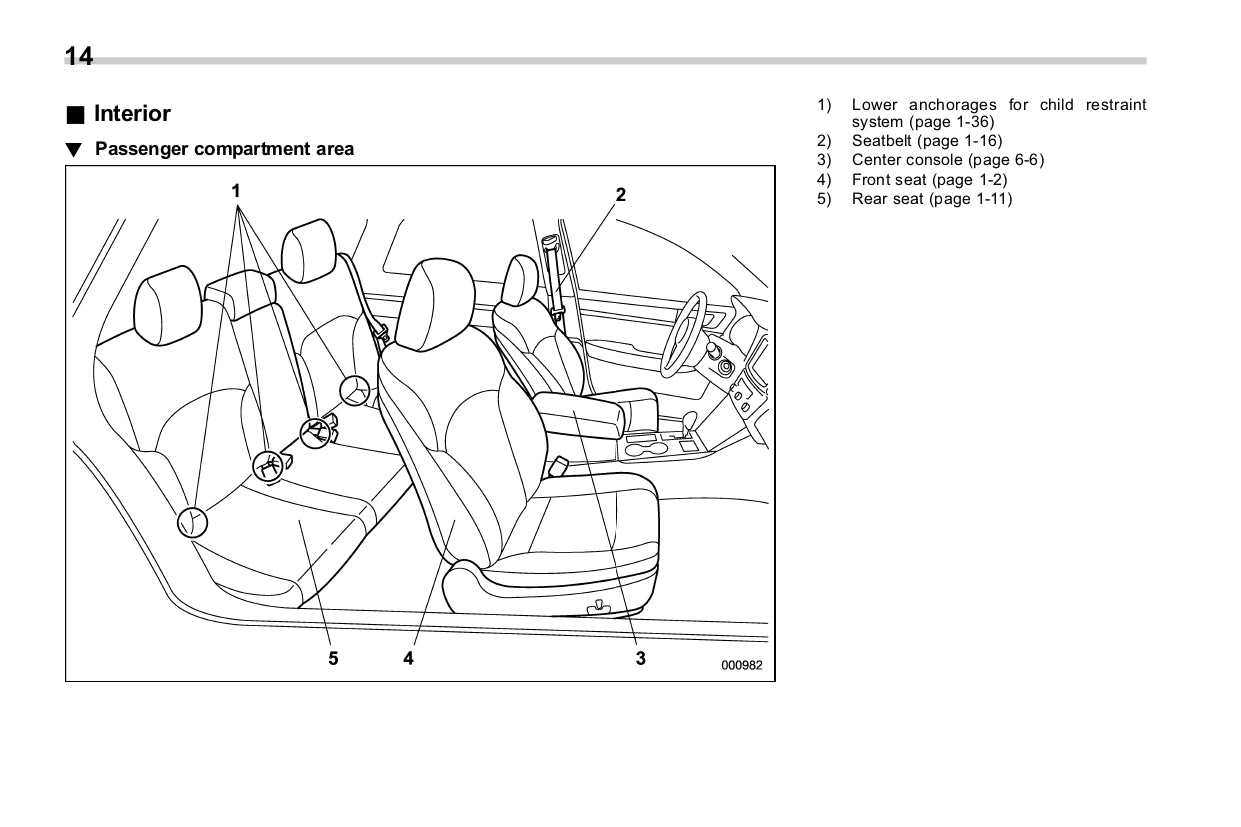 14

■ Interior

▼ Passenger compartment area

1
2
5
4
3
000982

1) Lower anchorages for child restraint system (page 1-36)
2) Seatbelt (page 1-16)
3) Center console (page 6-6)
4) Front seat (page 1-2)
5) Rear seat (page 1-11)