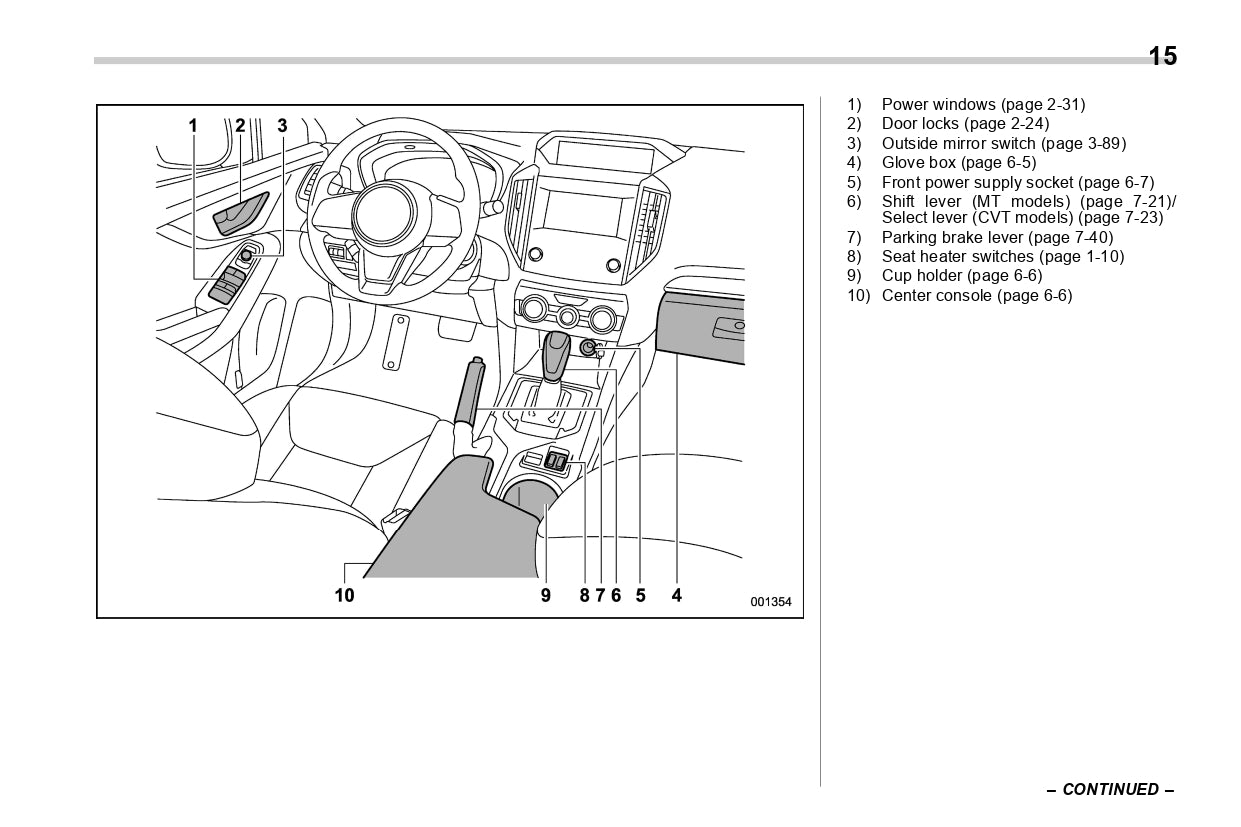 15

1 2 3

10 9 8 7 6 5 4

001354

1) Power windows (page 2-31)
2) Door locks (page 2-24)
3) Outside mirror switch (page 3-89)
4) Glove box (page 6-5)
5) Front power supply socket (page 6-7)
6) Shift lever (MT models) (page 7-21)/ Select lever (CVT models) (page 7-23)
7) Parking brake lever (page 7-40)
8) Seat heater switches (page 1-10)
9) Cup holder (page 6-6)
10) Center console (page 6-6)

– CONTINUED –