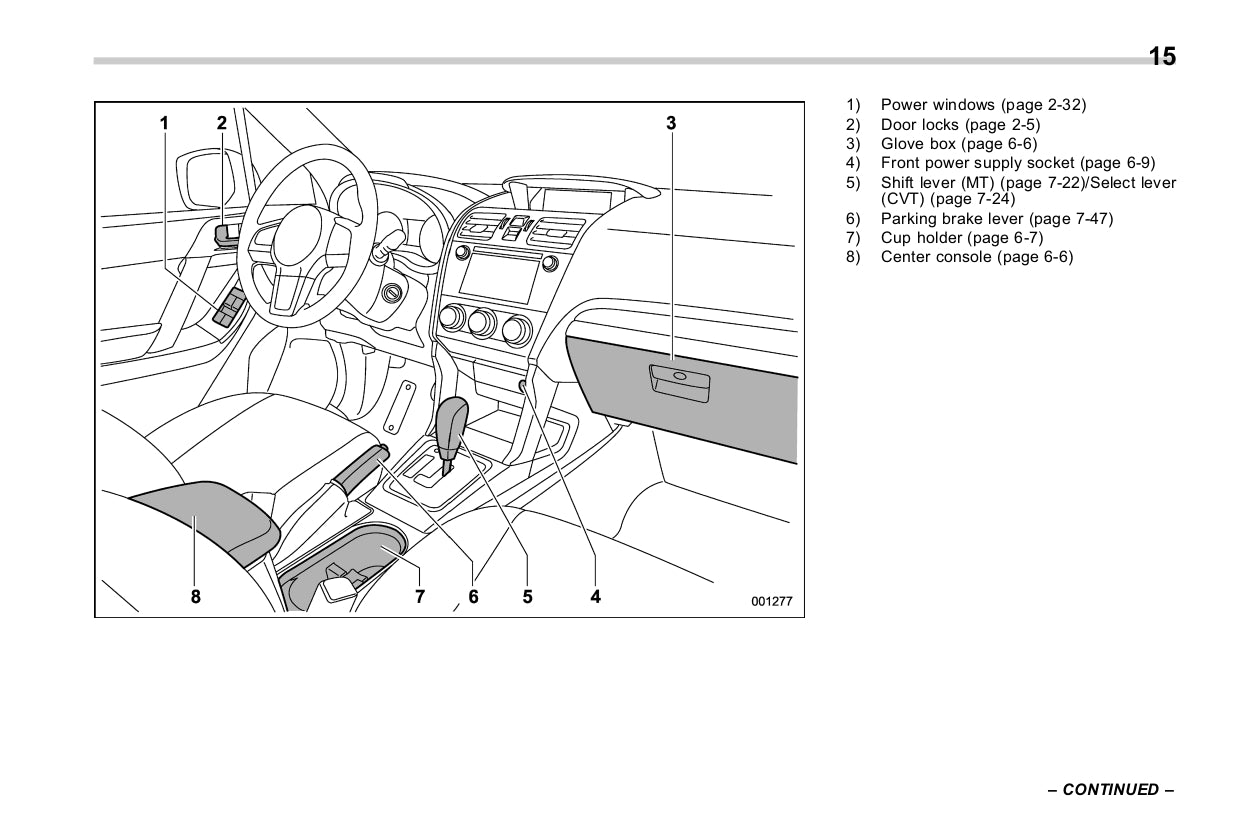 15

1 2 3

8 7 6 5 4

001277

1) Power windows (page 2-32)
2) Door locks (page 2-5)
3) Glove box (page 6-6)
4) Front power supply socket (page 6-9)
5) Shift lever (MT) (page 7-22)/Select lever (CVT) (page 7-24)
6) Parking brake lever (page 7-47)
7) Cup holder (page 6-7)
8) Center console (page 6-6)

– CONTINUED –