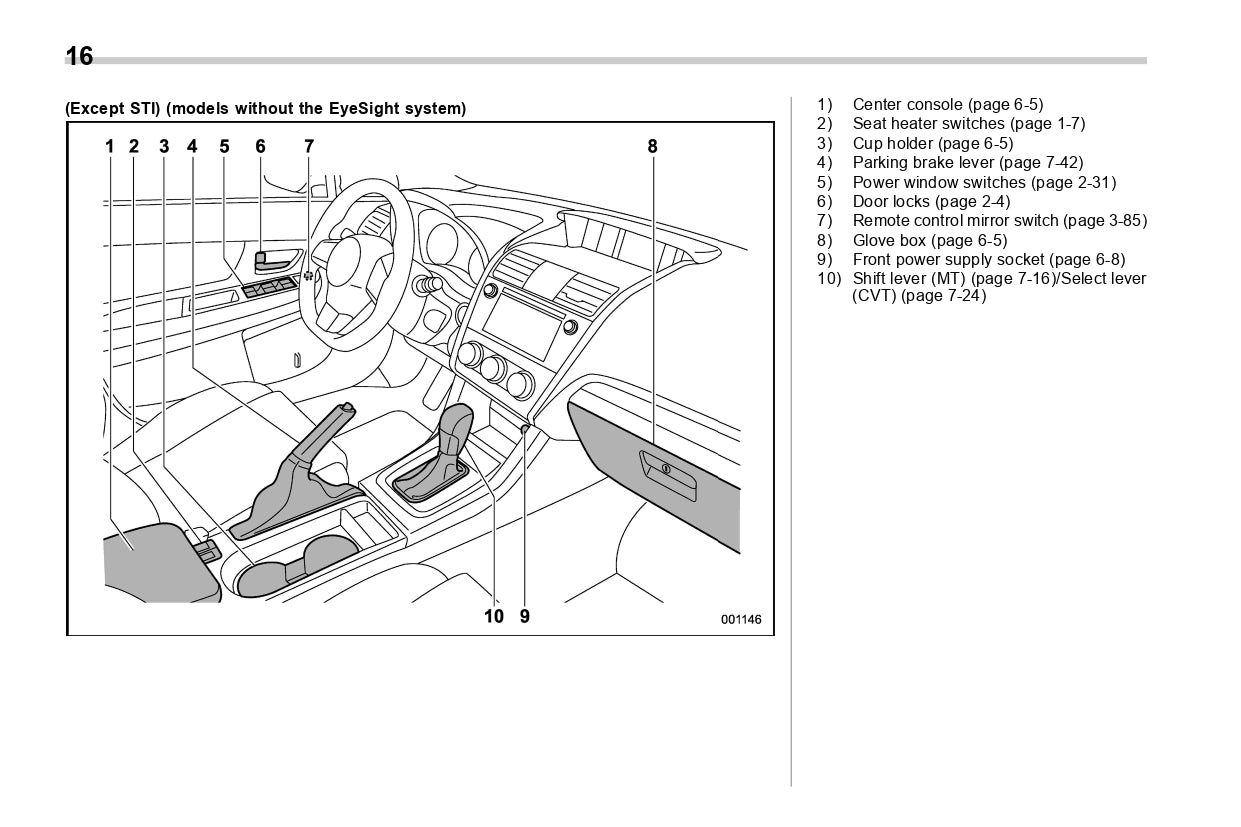 16

(Except STI) (models without the EyeSight system)

1 2 3 4 5 6 7 8

10 9

001146

1) Center console (page 6-5)
2) Seat heater switches (page 1-7)
3) Cup holder (page 6-5)
4) Parking brake lever (page 7-42)
5) Power window switches (page 2-31)
6) Door locks (page 2-4)
7) Remote control mirror switch (page 3-85)
8) Glove box (page 6-5)
9) Front power supply socket (page 6-8)
10) Shift lever (MT) (page 7-16)/Select lever (CVT) (page 7-24)