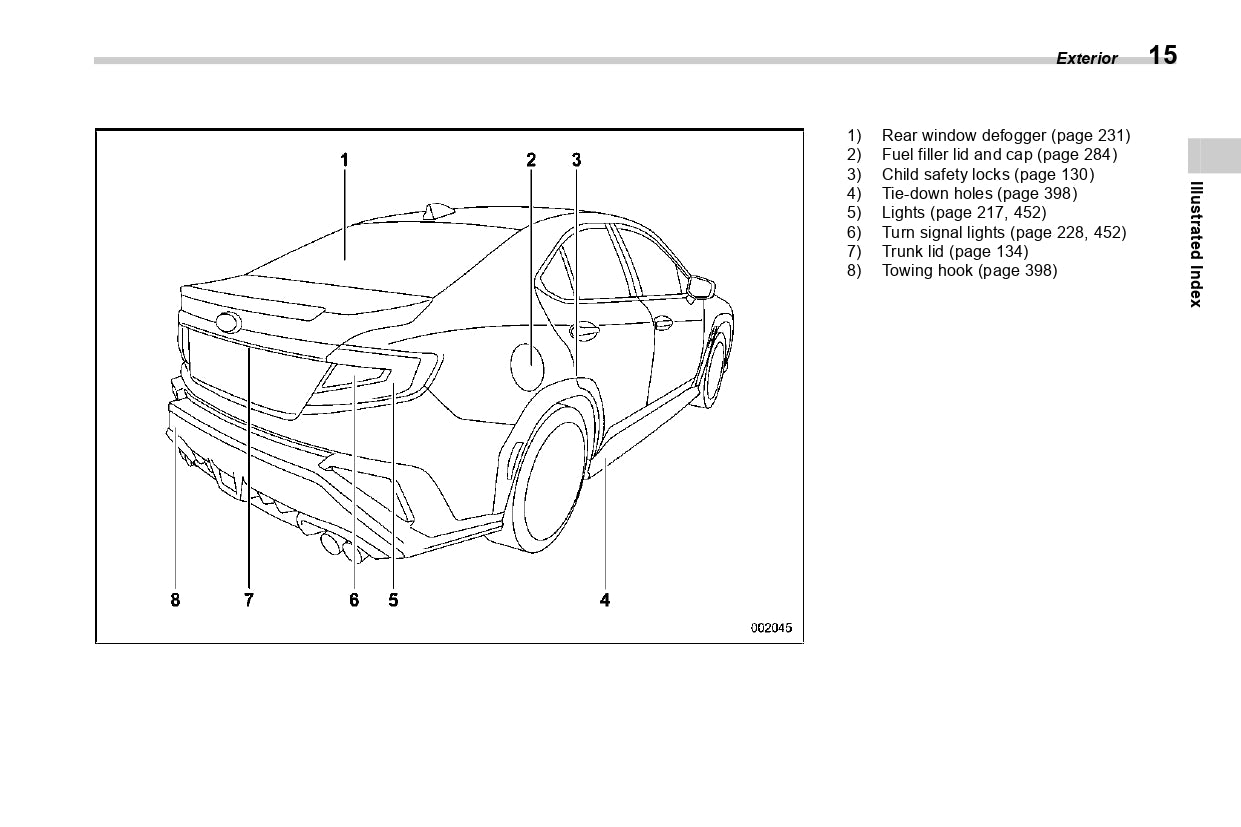 Exterior 15

1 2 3

8 7 6 5 4

002045

1) Rear window defogger (page 231)
2) Fuel filler lid and cap (page 284)
3) Child safety locks (page 130)
4) Tie-down holes (page 398)
5) Lights (page 217, 452)
6) Turn signal lights (page 228, 452)
7) Trunk lid (page 134)
8) Towing hook (page 398)

Illustrated Index