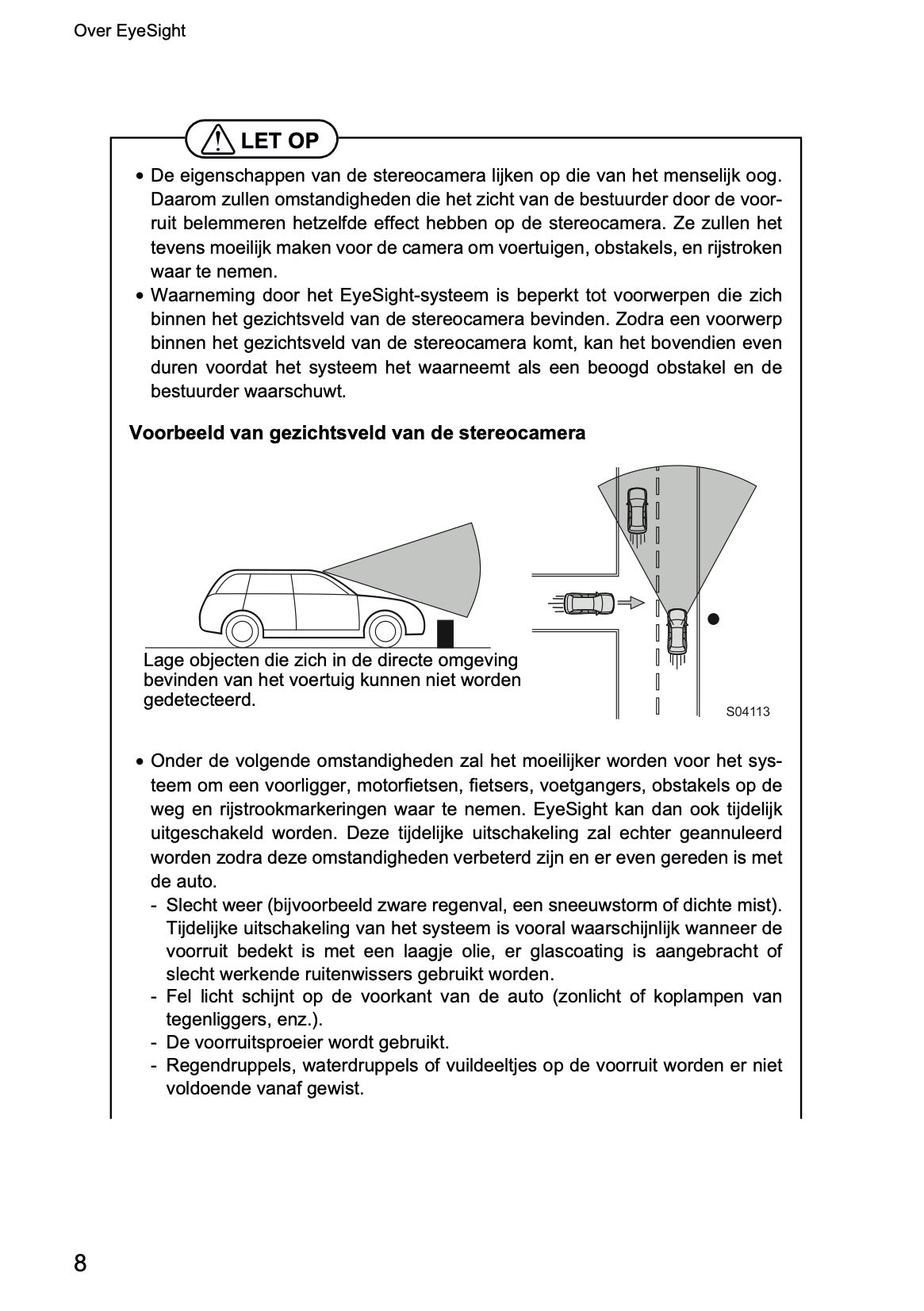 Over EyeSight

LET OP

• De eigenschappen van de stereocamera lijken op die van het menselijk oog. Daarom zullen omstandigheden die het zicht van de bestuurder door de voorruit belemmeren hetzelfde effect hebben op de stereocamera. Ze zullen het tevens moeilijk maken voor de camera om voertuigen, obstakels, en rijstroken waar te nemen.
• Waarneming door het EyeSight-systeem is beperkt tot voorwerpen die zich binnen het gezichtsveld van de stereocamera bevinden. Zodra een voorwerp binnen het gezichtsveld van de stereocamera komt, kan het bovendien even duren voordat het systeem het waarneemt als een beoogd obstakel en de bestuurder waarschuwt.

Voorbeeld van gezichtsveld van de stereocamera

Lage objecten die zich in de directe omgeving bevinden van het voertuig kunnen niet worden gedetecteerd.

S04113

• Onder de volgende omstandigheden zal het moeilijker worden voor het systeem om een voorligger, motorfietsen, fietsers, voetgangers, obstakels op de weg en rijstrookmarkeringen waar te nemen. EyeSight kan dan ook tijdelijk uitgeschakeld worden. Deze tijdelijke uitschakeling zal echter geannuleerd worden zodra deze omstandigheden verbeterd zijn en er even gereden is met de auto.
- Slecht weer (bijvoorbeeld zware regenval, een sneeuwstorm of dichte mist). Tijdelijke uitschakeling van het systeem is vooral waarschijnlijk wanneer de voorruit bedekt is met een laagje olie, er glascoating is aangebracht of slecht werkende ruitenwissers gebruikt worden.
- Fel licht schijnt op de voorkant van de auto (zonlicht of koplampen van tegenliggers, enz.).
- De voorruitsproeier wordt gebruikt.
- Regendruppels, waterdruppels of vuildeeltjes op de voorruit worden er niet voldoende vanaf gewist.

8