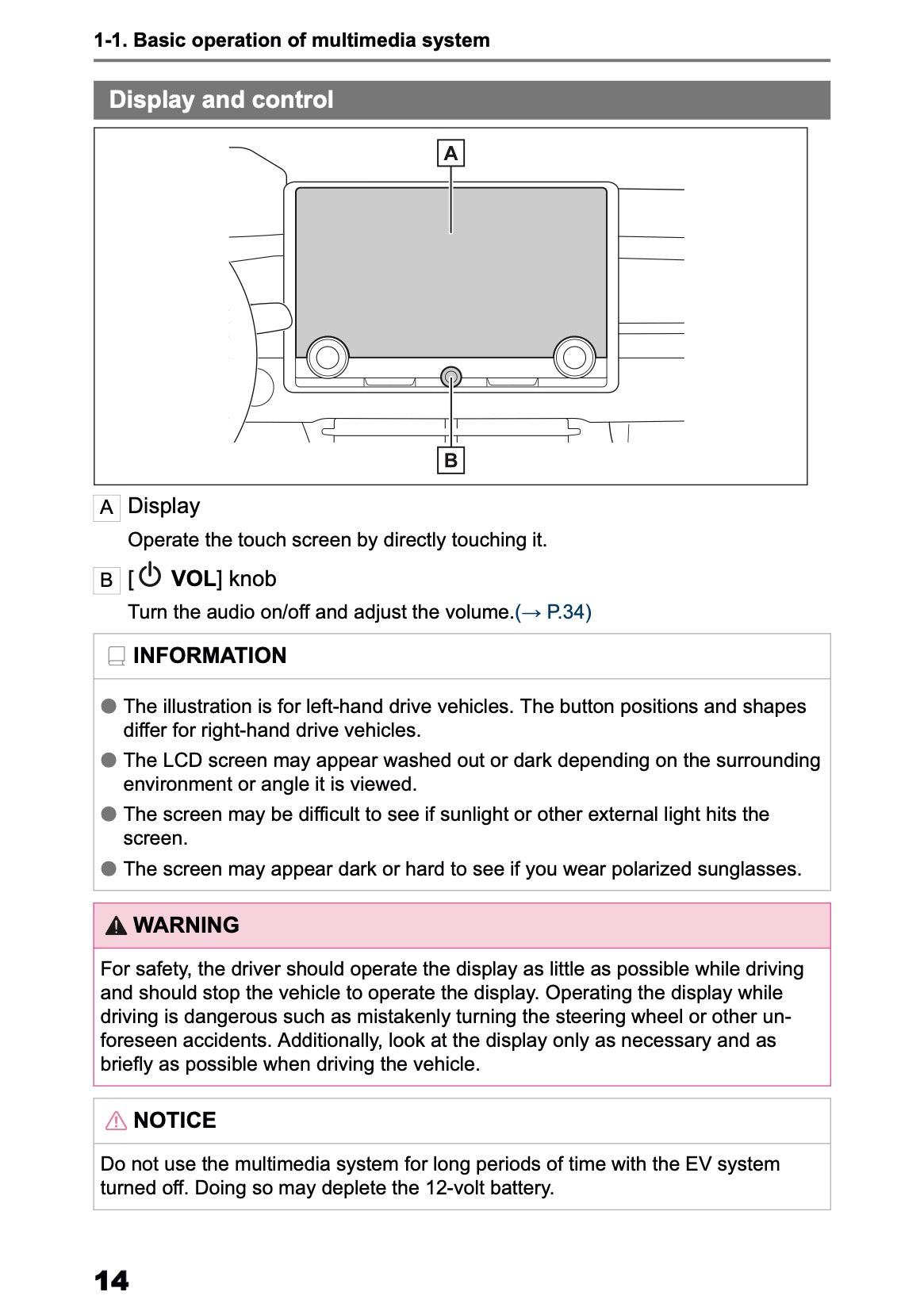 1-1. Basic operation of multimedia system

Display and control

A

B

A Display

Operate the touch screen by directly touching it.

B [⏻ VOL] knob

Turn the audio on/off and adjust the volume.(→ P.34)

INFORMATION

● The illustration is for left-hand drive vehicles. The button positions and shapes differ for right-hand drive vehicles.

● The LCD screen may appear washed out or dark depending on the surrounding environment or angle it is viewed.

● The screen may be difficult to see if sunlight or other external light hits the screen.

● The screen may appear dark or hard to see if you wear polarized sunglasses.

WARNING

For safety, the driver should operate the display as little as possible while driving and should stop the vehicle to operate the display. Operating the display while driving is dangerous such as mistakenly turning the steering wheel or other unforeseen accidents. Additionally, look at the display only as necessary and as briefly as possible when driving the vehicle.

NOTICE

Do not use the multimedia system for long periods of time with the EV system turned off. Doing so may deplete the 12-volt battery.

14