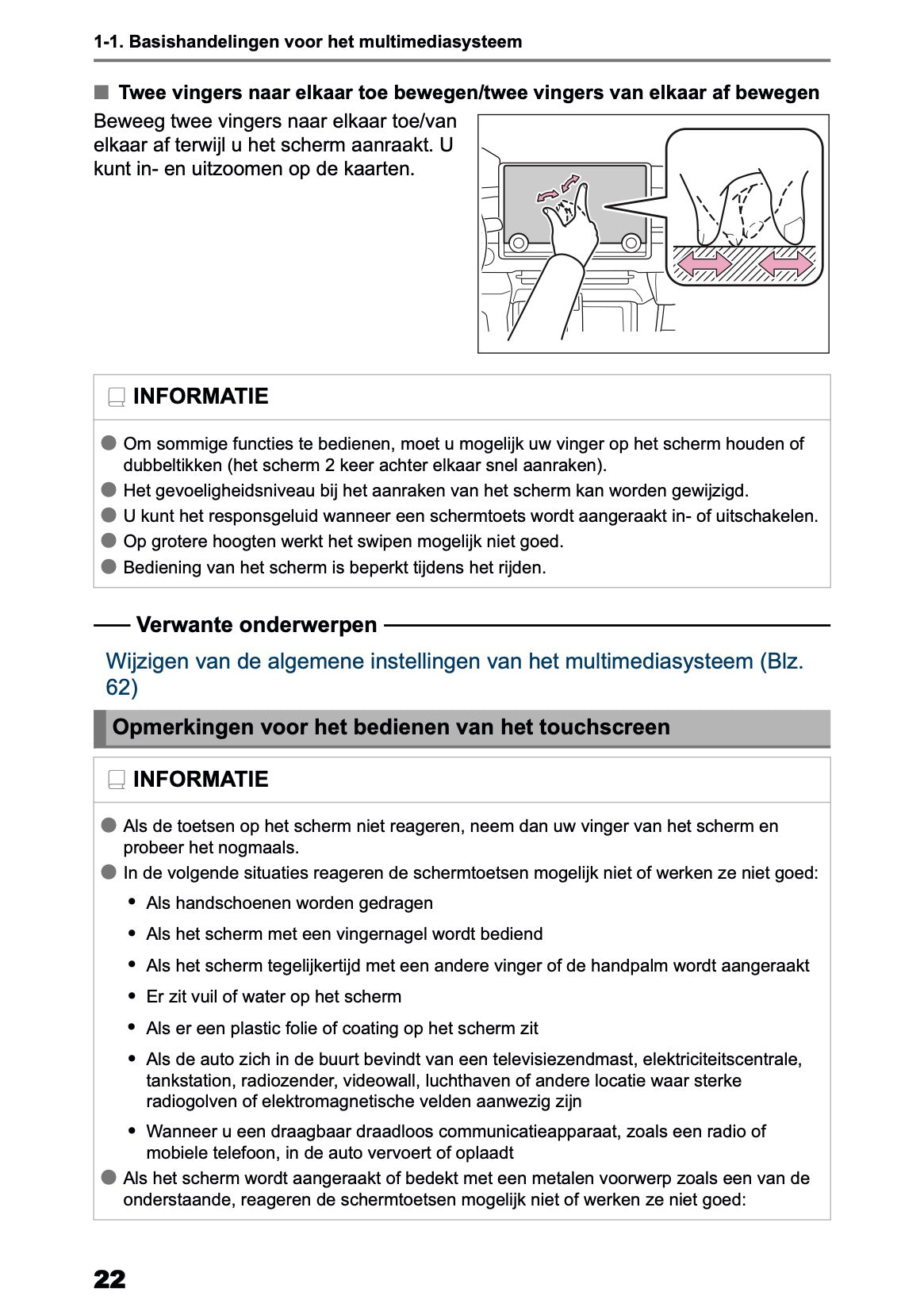 1-1. Basishandelingen voor het multimediasysteem

■ Twee vingers naar elkaar toe bewegen/twee vingers van elkaar af bewegen

Beweeg twee vingers naar elkaar toe/van elkaar af terwijl u het scherm aanraakt. U kunt in- en uitzoomen op de kaarten.

INFORMATIE

● Om sommige functies te bedienen, moet u mogelijk uw vinger op het scherm houden of dubbeltikken (het scherm 2 keer achter elkaar snel aanraken).
● Het gevoeligheidsniveau bij het aanraken van het scherm kan worden gewijzigd.
● U kunt het responsgeluid wanneer een schermtoets wordt aangeraakt in- of uitschakelen.
● Op grotere hoogten werkt het swipen mogelijk niet goed.
● Bediening van het scherm is beperkt tijdens het rijden.

Verwante onderwerpen

Wijzigen van de algemene instellingen van het multimediasysteem (Blz. 62)

Opmerkingen voor het bedienen van het touchscreen

INFORMATIE

● Als de toetsen op het scherm niet reageren, neem dan uw vinger van het scherm en probeer het nogmaals.
● In de volgende situaties reageren de schermtoetsen mogelijk niet of werken ze niet goed:
• Als handschoenen worden gedragen
• Als het scherm met een vingernagel wordt bediend
• Als het scherm tegelijkertijd met een andere vinger of de handpalm wordt aangeraakt
• Er zit vuil of water op het scherm
• Als er een plastic folie of coating op het scherm zit
• Als de auto zich in de buurt bevindt van een televisiezendmast, elektriciteitscentrale, tankstation, radiozender, videowall, luchthaven of andere locatie waar sterke radiogolven of elektromagnetische velden aanwezig zijn
• Wanneer u een draagbaar draadloos communicatieapparaat, zoals een radio of mobiele telefoon, in de auto vervoert of oplaadt
● Als het scherm wordt aangeraakt of bedekt met een metalen voorwerp zoals een van de onderstaande, reageren de schermtoetsen mogelijk niet of werken ze niet goed:

22