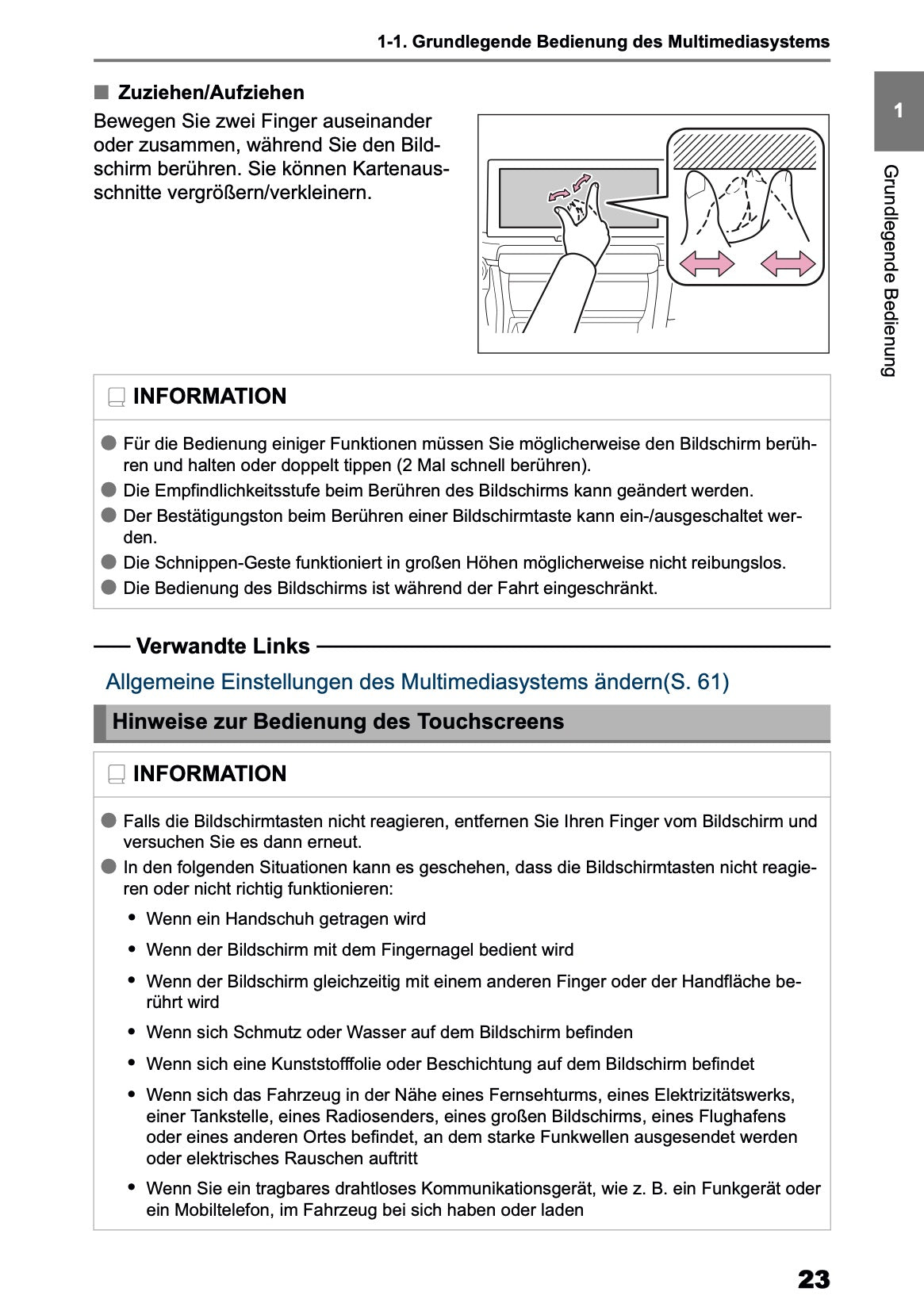 1-1. Grundlegende Bedienung des Multimediasystems

1

Grundlegende Bedienung

■ Zuziehen/Aufziehen

Bewegen Sie zwei Finger auseinander oder zusammen, während Sie den Bildschirm berühren. Sie können Kartenausschnitte vergrößern/verkleinern.

INFORMATION

● Für die Bedienung einiger Funktionen müssen Sie möglicherweise den Bildschirm berühren und halten oder doppelt tippen (2 Mal schnell berühren).
● Die Empfindlichkeitsstufe beim Berühren des Bildschirms kann geändert werden.
● Der Bestätigungston beim Berühren einer Bildschirmtaste kann ein-/ausgeschaltet werden.
● Die Schnippen-Geste funktioniert in großen Höhen möglicherweise nicht reibungslos.
● Die Bedienung des Bildschirms ist während der Fahrt eingeschränkt.

Verwandte Links

Allgemeine Einstellungen des Multimediasystems ändern(S. 61)

Hinweise zur Bedienung des Touchscreens

INFORMATION

● Falls die Bildschirmtasten nicht reagieren, entfernen Sie Ihren Finger vom Bildschirm und versuchen Sie es dann erneut.
● In den folgenden Situationen kann es geschehen, dass die Bildschirmtasten nicht reagieren oder nicht richtig funktionieren:
• Wenn ein Handschuh getragen wird
• Wenn der Bildschirm mit dem Fingernagel bedient wird
• Wenn der Bildschirm gleichzeitig mit einem anderen Finger oder der Handfläche berührt wird
• Wenn sich Schmutz oder Wasser auf dem Bildschirm befinden
• Wenn sich eine Kunststofffolie oder Beschichtung auf dem Bildschirm befindet
• Wenn sich das Fahrzeug in der Nähe eines Fernsehturms, eines Elektrizitätswerks, einer Tankstelle, eines Radiosenders, eines großen Bildschirms, eines Flughafens oder eines anderen Ortes befindet, an dem starke Funkwellen ausgesendet werden oder elektrisches Rauschen auftritt
• Wenn Sie ein tragbares drahtloses Kommunikationsgerät, wie z. B. ein Funkgerät oder ein Mobiltelefon, im Fahrzeug bei sich haben oder laden

23