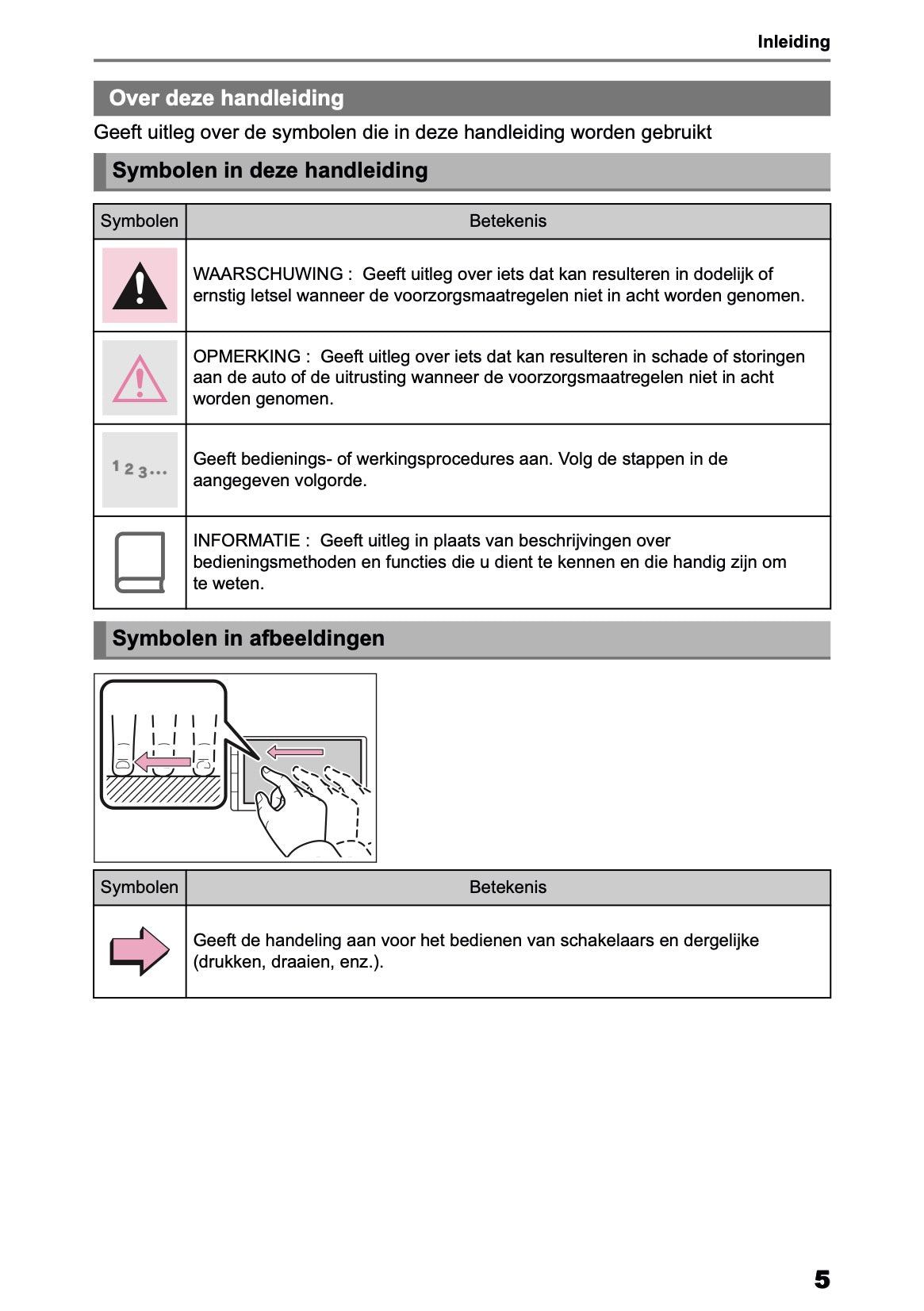 Inleiding

Over deze handleiding

Geeft uitleg over de symbolen die in deze handleiding worden gebruikt

Symbolen in deze handleiding

| Symbolen | Betekenis |
|---|---|
| | WAARSCHUWING : Geeft uitleg over iets dat kan resulteren in dodelijk of ernstig letsel wanneer de voorzorgsmaatregelen niet in acht worden genomen. |
| | OPMERKING : Geeft uitleg over iets dat kan resulteren in schade of storingen aan de auto of de uitrusting wanneer de voorzorgsmaatregelen niet in acht worden genomen. |
| 1 2 3... | Geeft bedienings- of werkingsprocedures aan. Volg de stappen in de aangegeven volgorde. |
| | INFORMATIE : Geeft uitleg in plaats van beschrijvingen over bedieningsmethoden en functies die u dient te kennen en die handig zijn om te weten. |

Symbolen in afbeeldingen

| Symbolen | Betekenis |
|---|---|
| | Geeft de handeling aan voor het bedienen van schakelaars en dergelijke (drukken, draaien, enz.). |

5