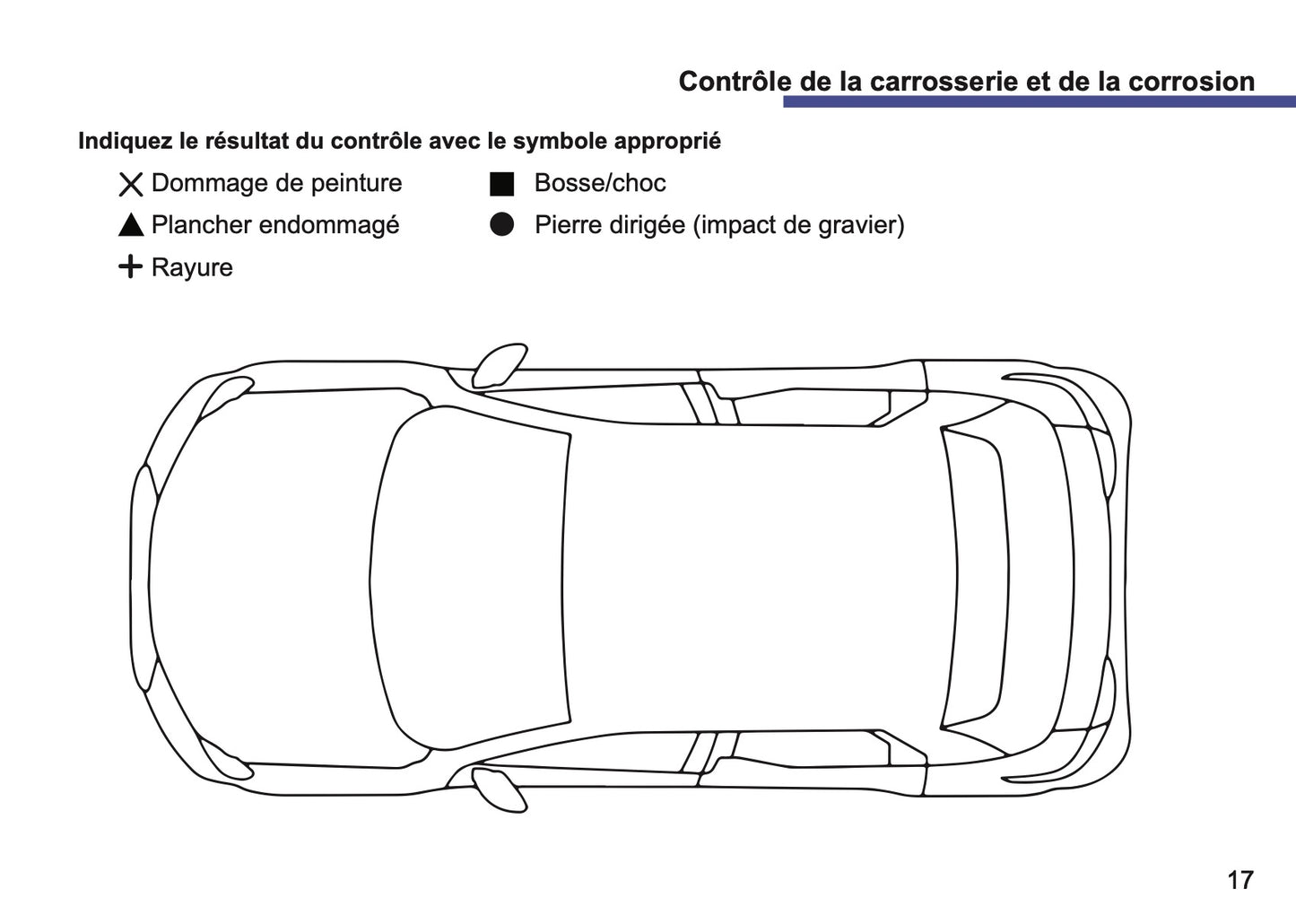 Contrôle de la carrosserie et de la corrosion

Indiquez le résultat du contrôle avec le symbole approprié

✕ Dommage de peinture
▲ Plancher endommagé
+ Rayure

■ Bosse/choc
● Pierre dirigée (impact de gravier)

17