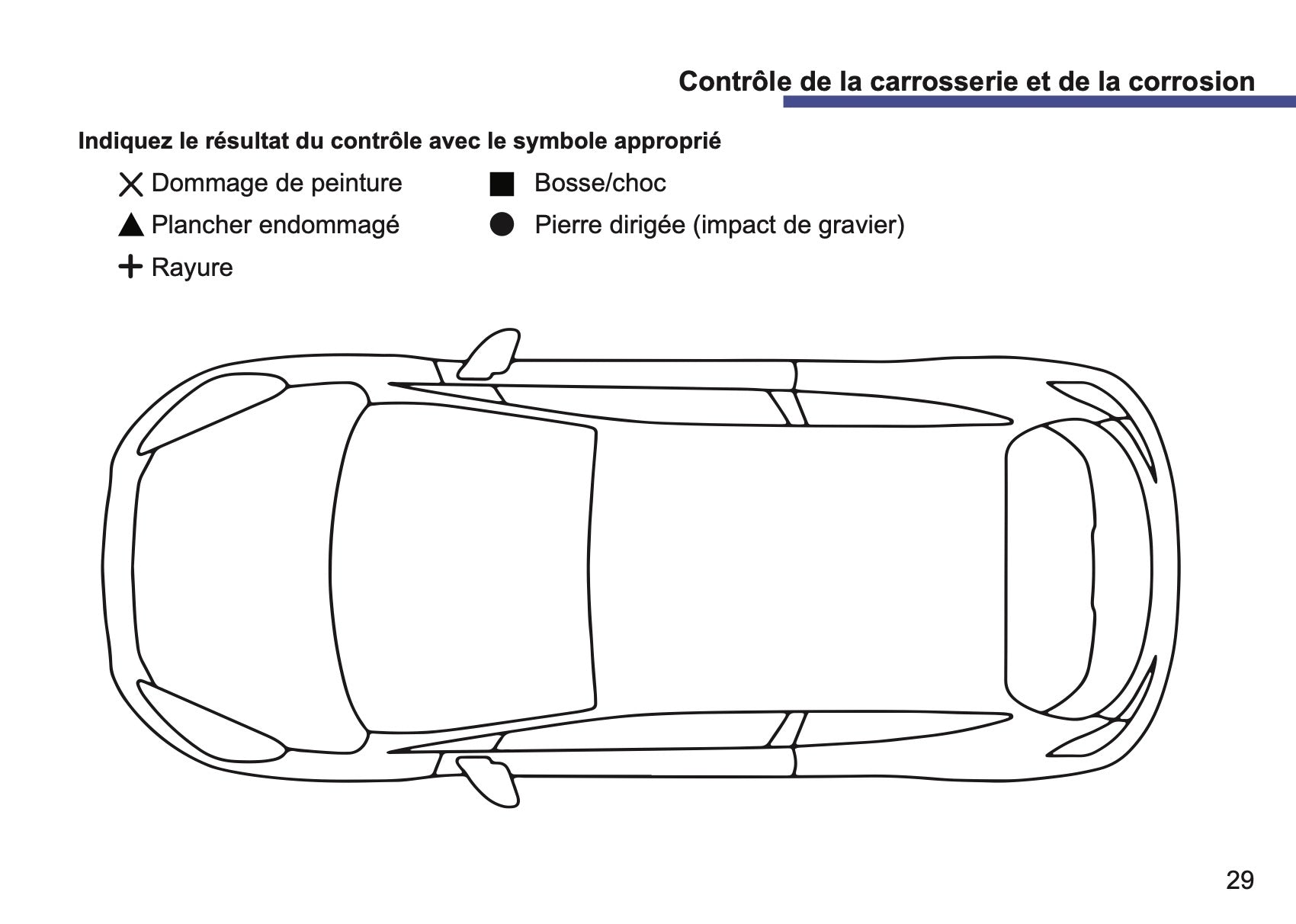 Contrôle de la carrosserie et de la corrosion

Indiquez le résultat du contrôle avec le symbole approprié

✕ Dommage de peinture
▲ Plancher endommagé
+ Rayure

■ Bosse/choc
● Pierre dirigée (impact de gravier)

29