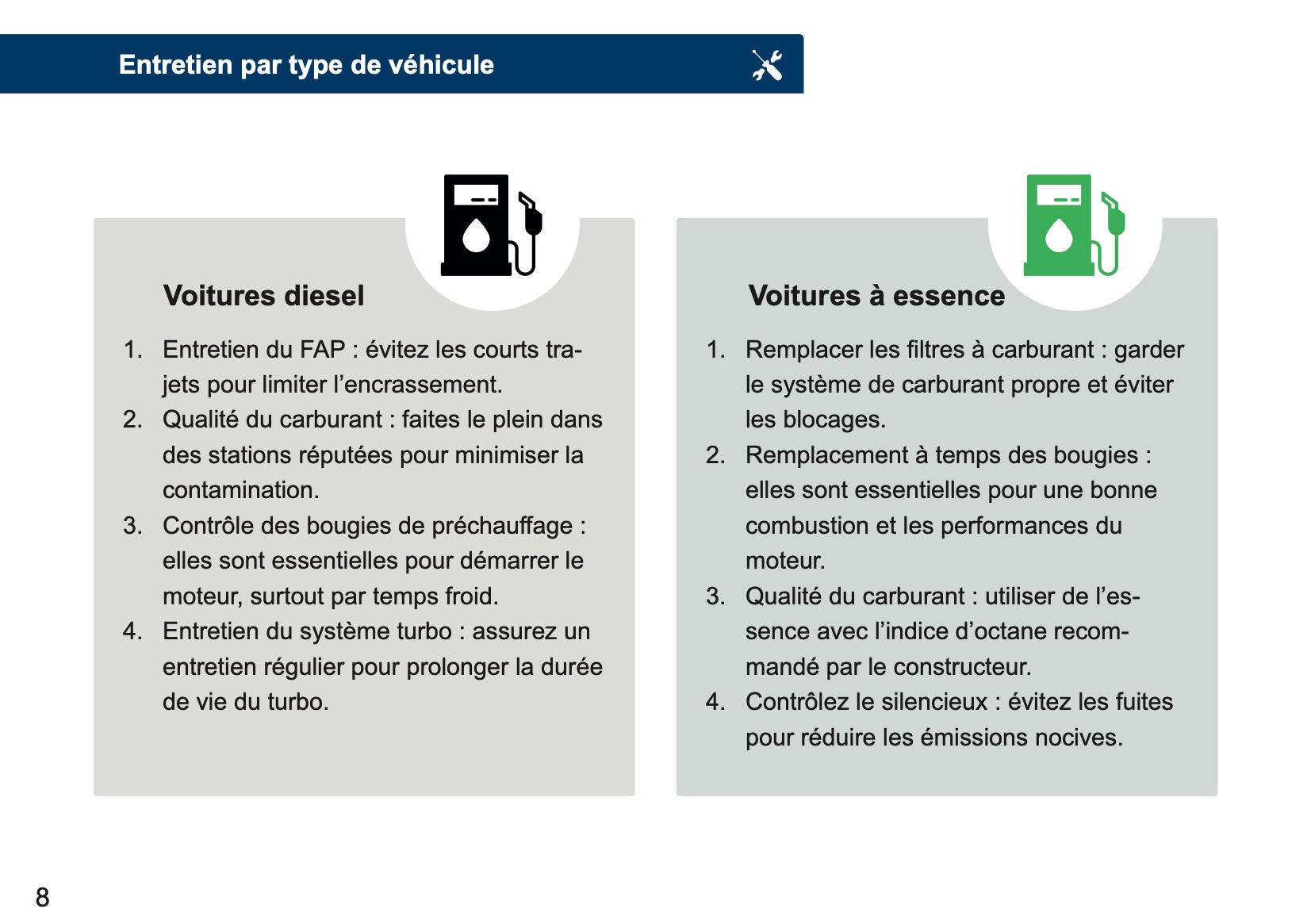 Entretien par type de véhicule

Voitures diesel

1. Entretien du FAP : évitez les courts trajets pour limiter l’encrassement.
2. Qualité du carburant : faites le plein dans des stations réputées pour minimiser la contamination.
3. Contrôle des bougies de préchauffage : elles sont essentielles pour démarrer le moteur, surtout par temps froid.
4. Entretien du système turbo : assurez un entretien régulier pour prolonger la durée de vie du turbo.

Voitures à essence

1. Remplacer les filtres à carburant : garder le système de carburant propre et éviter les blocages.
2. Remplacement à temps des bougies : elles sont essentielles pour une bonne combustion et les performances du moteur.
3. Qualité du carburant : utiliser de l’essence avec l’indice d’octane recommandé par le constructeur.
4. Contrôlez le silencieux : évitez les fuites pour réduire les émissions nocives.

8