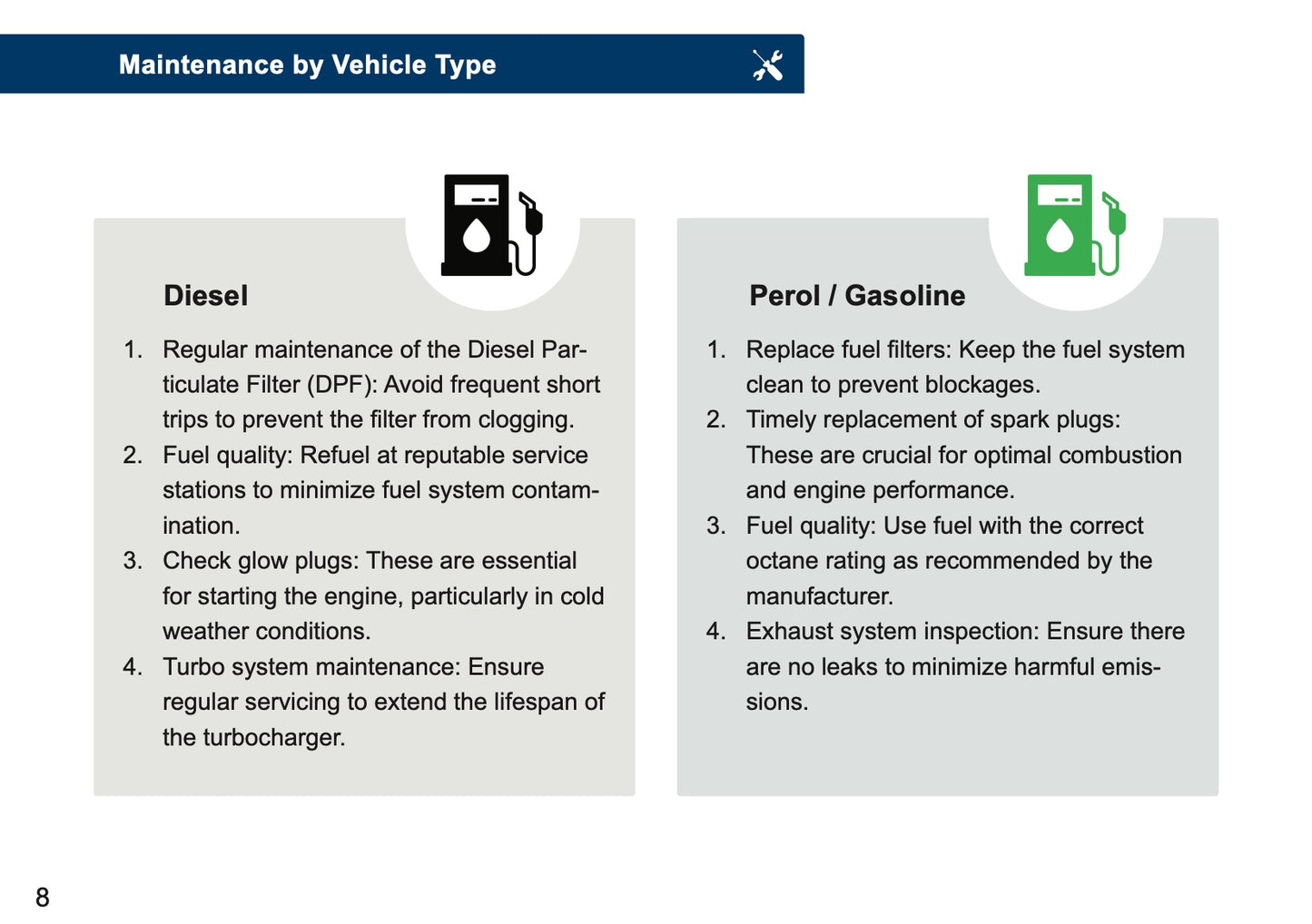 Maintenance by Vehicle Type

Diesel

1. Regular maintenance of the Diesel Particulate Filter (DPF): Avoid frequent short trips to prevent the filter from clogging.
2. Fuel quality: Refuel at reputable service stations to minimize fuel system contamination.
3. Check glow plugs: These are essential for starting the engine, particularly in cold weather conditions.
4. Turbo system maintenance: Ensure regular servicing to extend the lifespan of the turbocharger.

Perol / Gasoline

1. Replace fuel filters: Keep the fuel system clean to prevent blockages.
2. Timely replacement of spark plugs: These are crucial for optimal combustion and engine performance.
3. Fuel quality: Use fuel with the correct octane rating as recommended by the manufacturer.
4. Exhaust system inspection: Ensure there are no leaks to minimize harmful emissions.

8