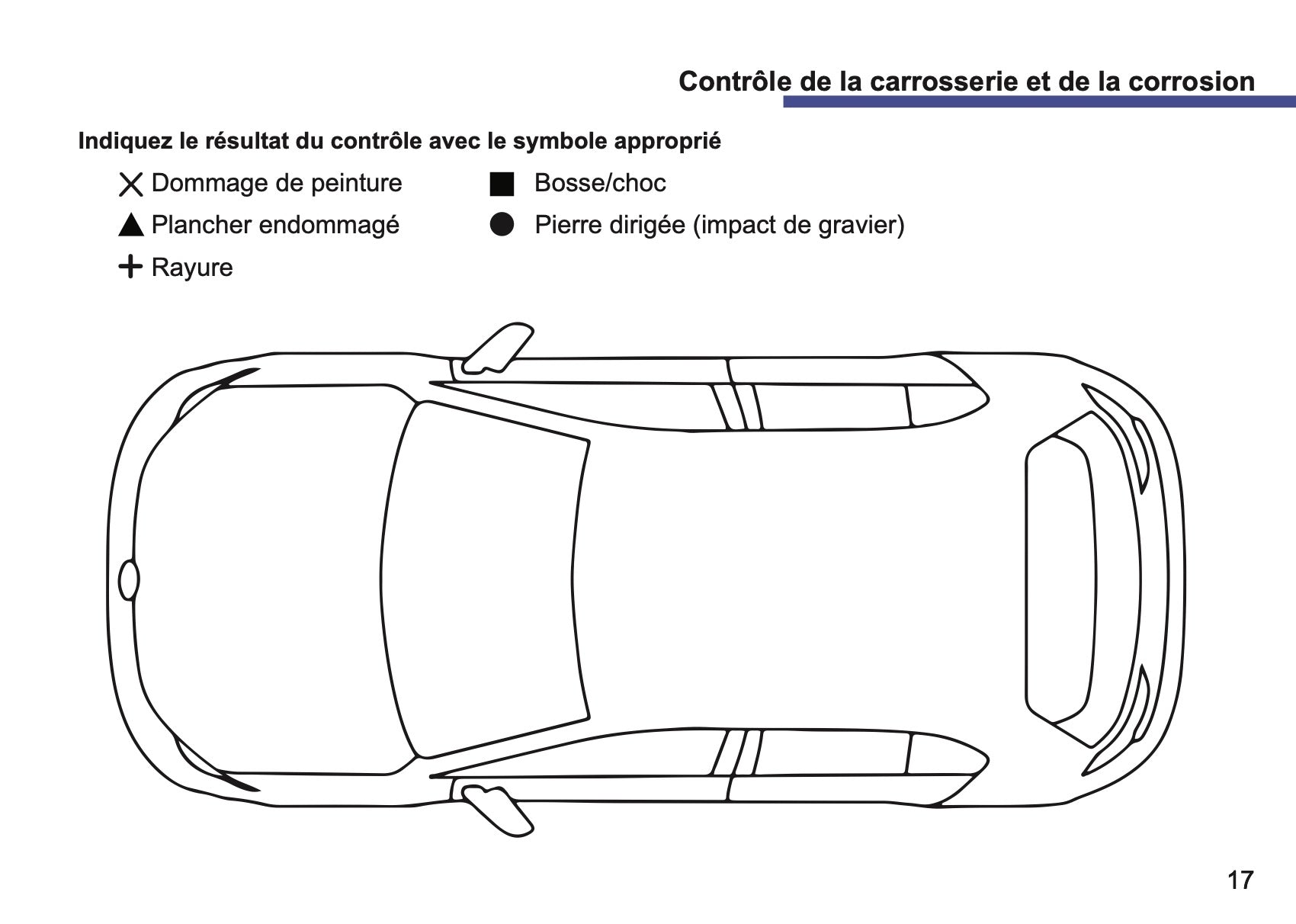 Contrôle de la carrosserie et de la corrosion

Indiquez le résultat du contrôle avec le symbole approprié

✕ Dommage de peinture
▲ Plancher endommagé
+ Rayure

■ Bosse/choc
● Pierre dirigée (impact de gravier)

17