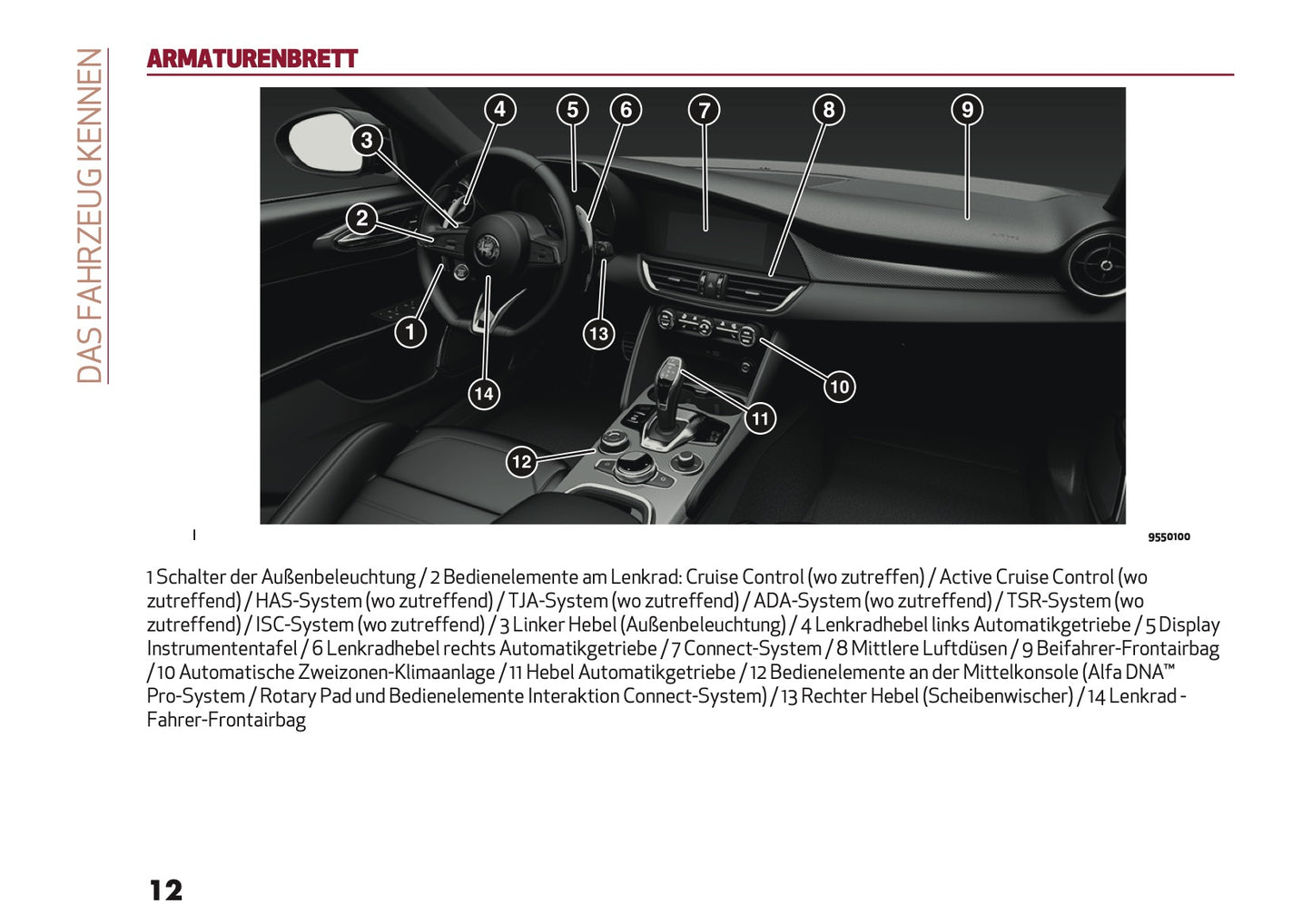 DAS FAHRZEUG KENNEN

ARMATURENBRETT

4 5 6 7 8 9 3 2 1 13 14 10 11 12

9550100

1 Schalter der Außenbeleuchtung / 2 Bedienelemente am Lenkrad: Cruise Control (wo zutreffen) / Active Cruise Control (wo zutreffend) / HAS-System (wo zutreffend) / TJA-System (wo zutreffend) / ADA-System (wo zutreffend) / TSR-System (wo zutreffend) / ISC-System (wo zutreffend) / 3 Linker Hebel (Außenbeleuchtung) / 4 Lenkradhebel links Automatikgetriebe / 5 Display Instrumententafel / 6 Lenkradhebel rechts Automatikgetriebe / 7 Connect-System / 8 Mittlere Luftdüsen / 9 Beifahrer-Frontairbag / 10 Automatische Zweizonen-Klimaanlage / 11 Hebel Automatikgetriebe / 12 Bedienelemente an der Mittelkonsole (Alfa DNA™ Pro-System / Rotary Pad und Bedienelemente Interaktion Connect-System) / 13 Rechter Hebel (Scheibenwischer) / 14 Lenkrad - Fahrer-Frontairbag

12