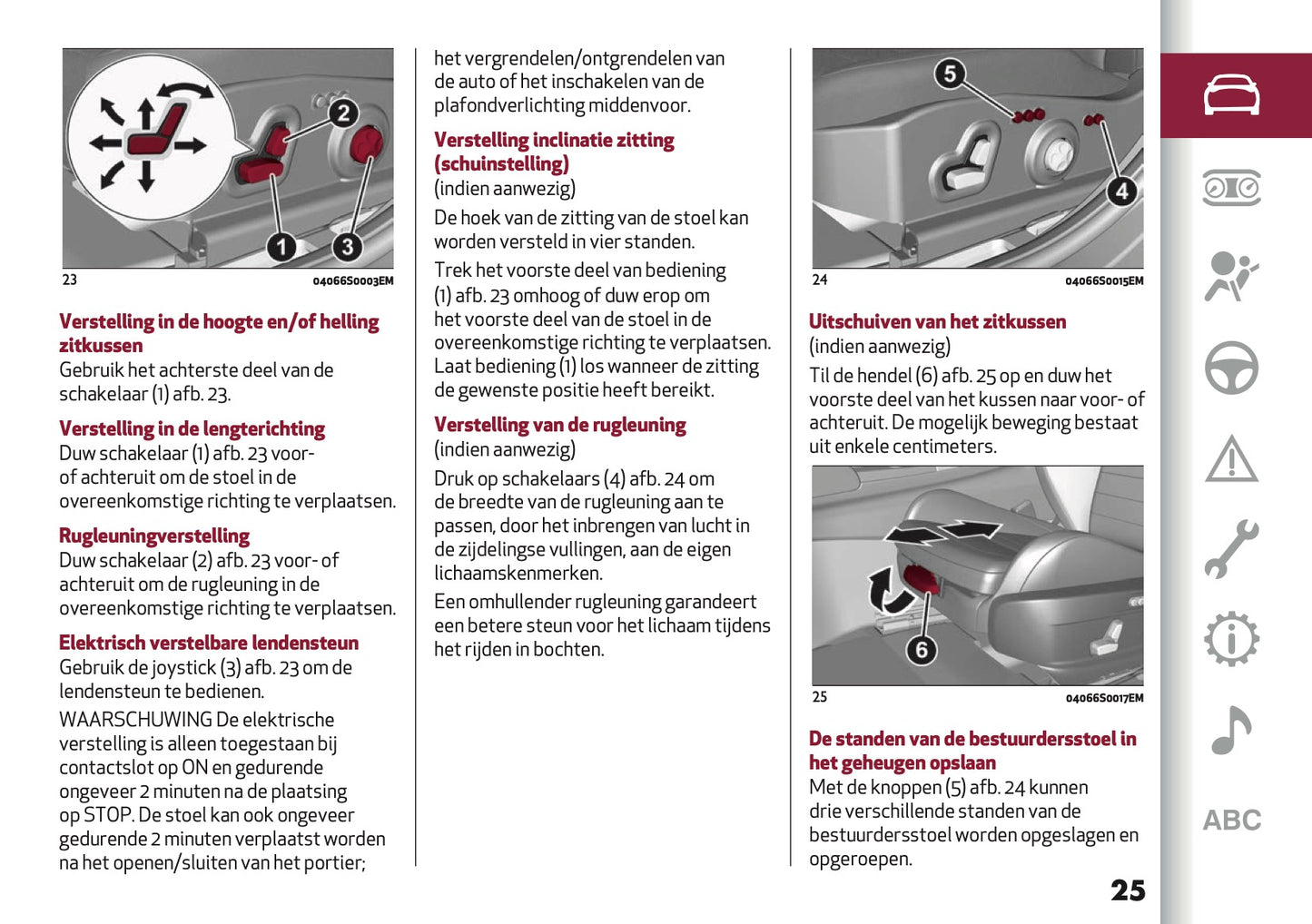 2

1

3

23 04066S0003EM

Verstelling in de hoogte en/of helling zitkussen
Gebruik het achterste deel van de schakelaar (1) afb. 23.

Verstelling in de lengterichting
Duw schakelaar (1) afb. 23 voor- of achteruit om de stoel in de overeenkomstige richting te verplaatsen.

Rugleuningverstelling
Duw schakelaar (2) afb. 23 voor- of achteruit om de rugleuning in de overeenkomstige richting te verplaatsen.

Elektrisch verstelbare lendensteun
Gebruik de joystick (3) afb. 23 om de lendensteun te bedienen.

WAARSCHUWING De elektrische verstelling is alleen toegestaan bij contactslot op ON en gedurende ongeveer 2 minuten na de plaatsing op STOP. De stoel kan ook ongeveer gedurende 2 minuten verplaatst worden na het openen/sluiten van het portier;

het vergrendelen/ontgrendelen van de auto of het inschakelen van de plafondverlichting middenvoor.

Verstelling inclinatie zitting (schuinstelling)
(indien aanwezig)

De hoek van de zitting van de stoel kan worden versteld in vier standen.

Trek het voorste deel van bediening (1) afb. 23 omhoog of duw erop om het voorste deel van de stoel in de overeenkomstige richting te verplaatsen. Laat bediening (1) los wanneer de zitting de gewenste positie heeft bereikt.

Verstelling van de rugleuning
(indien aanwezig)

Druk op schakelaars (4) afb. 24 om de breedte van de rugleuning aan te passen, door het inbrengen van lucht in de zijdelingse vullingen, aan de eigen lichaamskenmerken.

Een omhullender rugleuning garandeert een betere steun voor het lichaam tijdens het rijden in bochten.

5

4

24 04066S0015EM

Uitschuiven van het zitkussen
(indien aanwezig)

Til de hendel (6) afb. 25 op en duw het voorste deel van het kussen naar voor- of achteruit. De mogelijk beweging bestaat uit enkele centimeters.

6

25 04066S0017EM

De standen van de bestuurdersstoel in het geheugen opslaan
Met de knoppen (5) afb. 24 kunnen drie verschillende standen van de bestuurdersstoel worden opgeslagen en opgeroepen.

25

ABC