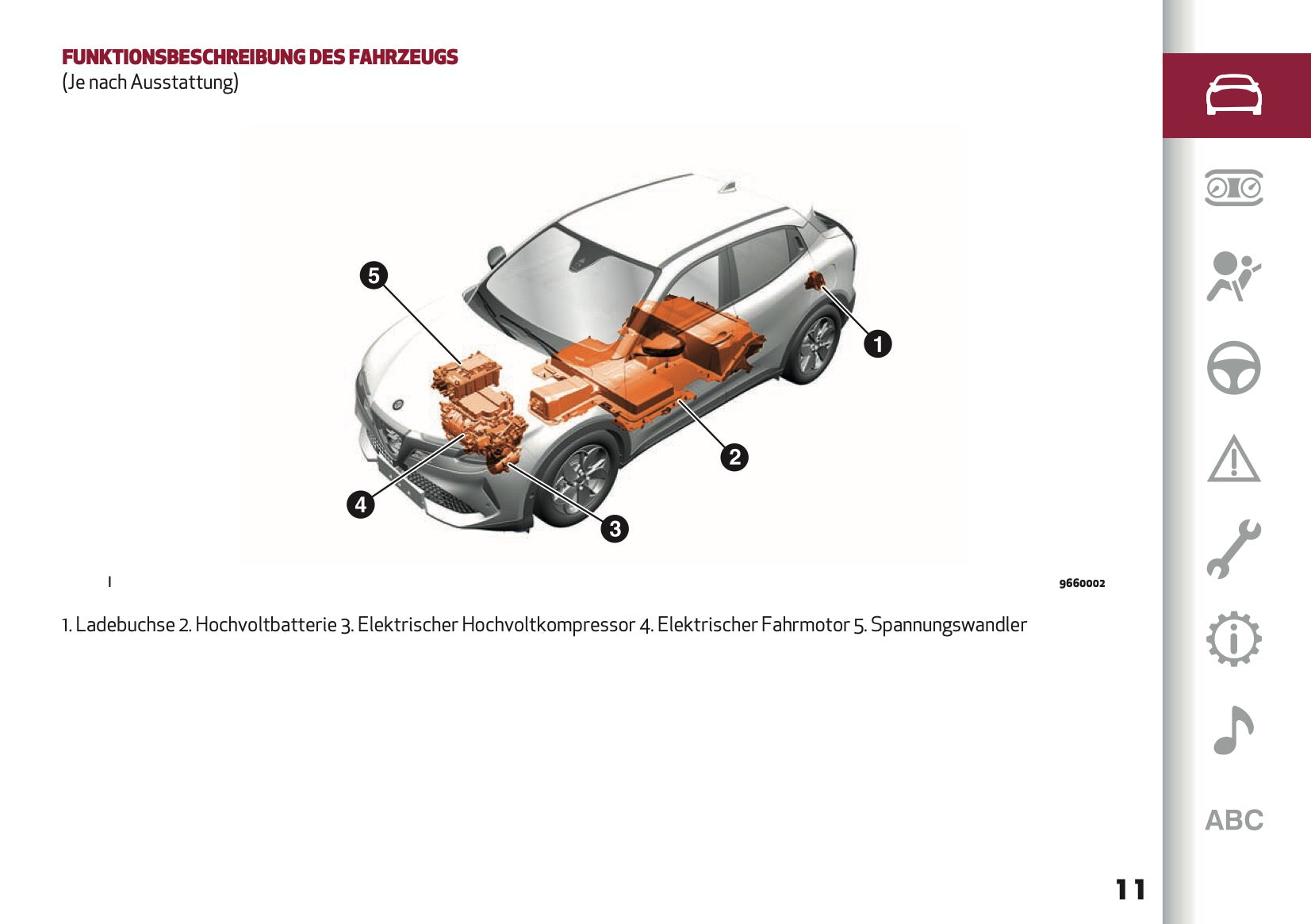 FUNKTIONSBESCHREIBUNG DES FAHRZEUGS
(Je nach Ausstattung)

5
1
2
4
3

I

9660002

1. Ladebuchse 2. Hochvoltbatterie 3. Elektrischer Hochvoltkompressor 4. Elektrischer Fahrmotor 5. Spannungswandler

ABC

11