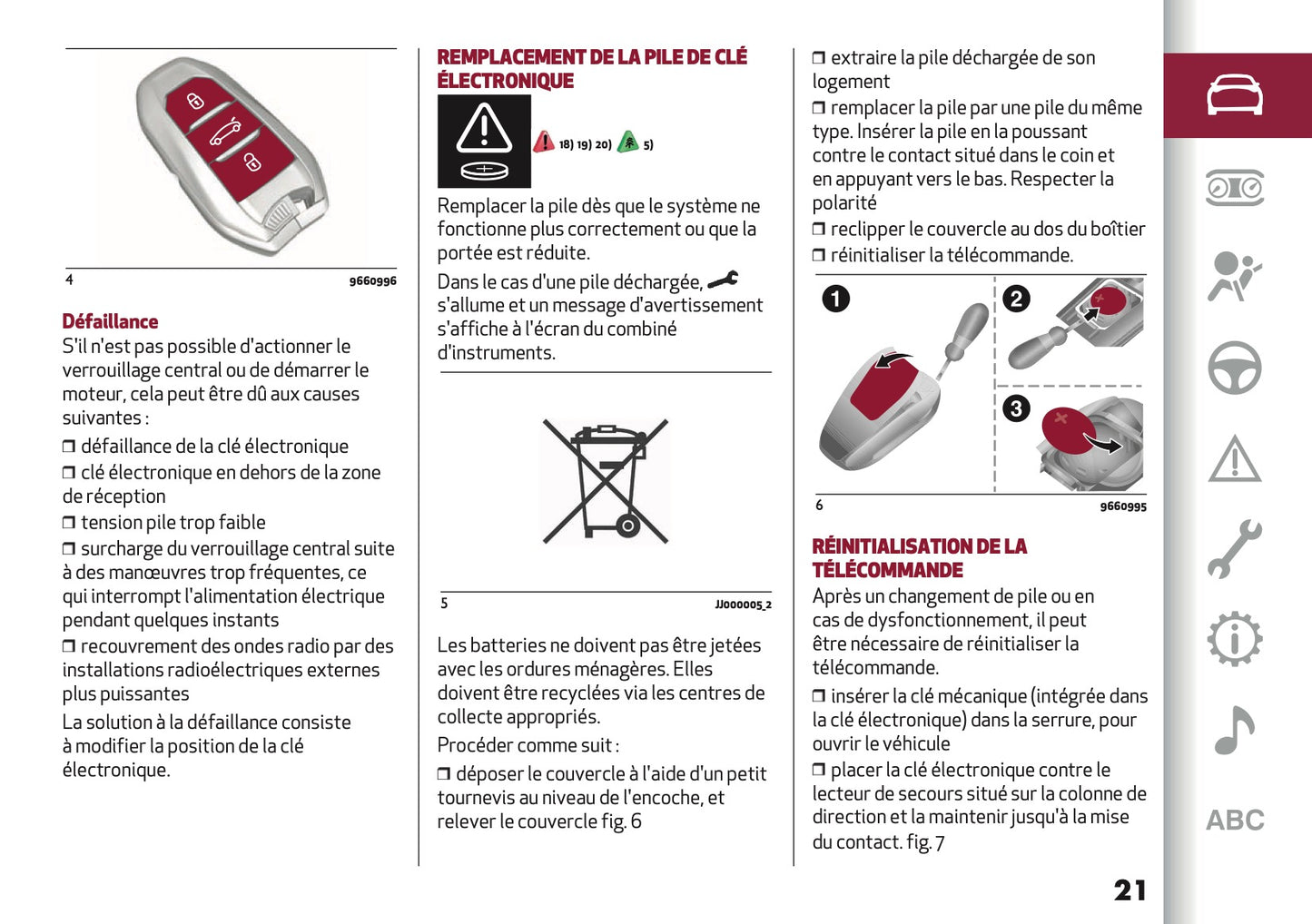 4 9660996

Défaillance

S'il n'est pas possible d'actionner le verrouillage central ou de démarrer le moteur, cela peut être dû aux causes suivantes :

❒ défaillance de la clé électronique

❒ clé électronique en dehors de la zone de réception

❒ tension pile trop faible

❒ surcharge du verrouillage central suite à des manœuvres trop fréquentes, ce qui interrompt l'alimentation électrique pendant quelques instants

❒ recouvrement des ondes radio par des installations radioélectriques externes plus puissantes

La solution à la défaillance consiste à modifier la position de la clé électronique.

REMPLACEMENT DE LA PILE DE CLÉ ÉLECTRONIQUE

18) 19) 20) 5)

Remplacer la pile dès que le système ne fonctionne plus correctement ou que la portée est réduite.

Dans le cas d'une pile déchargée, s'allume et un message d'avertissement s'affiche à l'écran du combiné d'instruments.

5 JJ000005_2

Les batteries ne doivent pas être jetées avec les ordures ménagères. Elles doivent être recyclées via les centres de collecte appropriés.

Procéder comme suit :

❒ déposer le couvercle à l'aide d'un petit tournevis au niveau de l'encoche, et relever le couvercle fig. 6

❒ extraire la pile déchargée de son logement

❒ remplacer la pile par une pile du même type. Insérer la pile en la poussant contre le contact situé dans le coin et en appuyant vers le bas. Respecter la polarité

❒ reclipper le couvercle au dos du boîtier

❒ réinitialiser la télécommande.

1 2 3

6 9660995

RÉINITIALISATION DE LA TÉLÉCOMMANDE

Après un changement de pile ou en cas de dysfonctionnement, il peut être nécessaire de réinitialiser la télécommande.

❒ insérer la clé mécanique (intégrée dans la clé électronique) dans la serrure, pour ouvrir le véhicule

❒ placer la clé électronique contre le lecteur de secours situé sur la colonne de direction et la maintenir jusqu'à la mise du contact. fig. 7

ABC

21