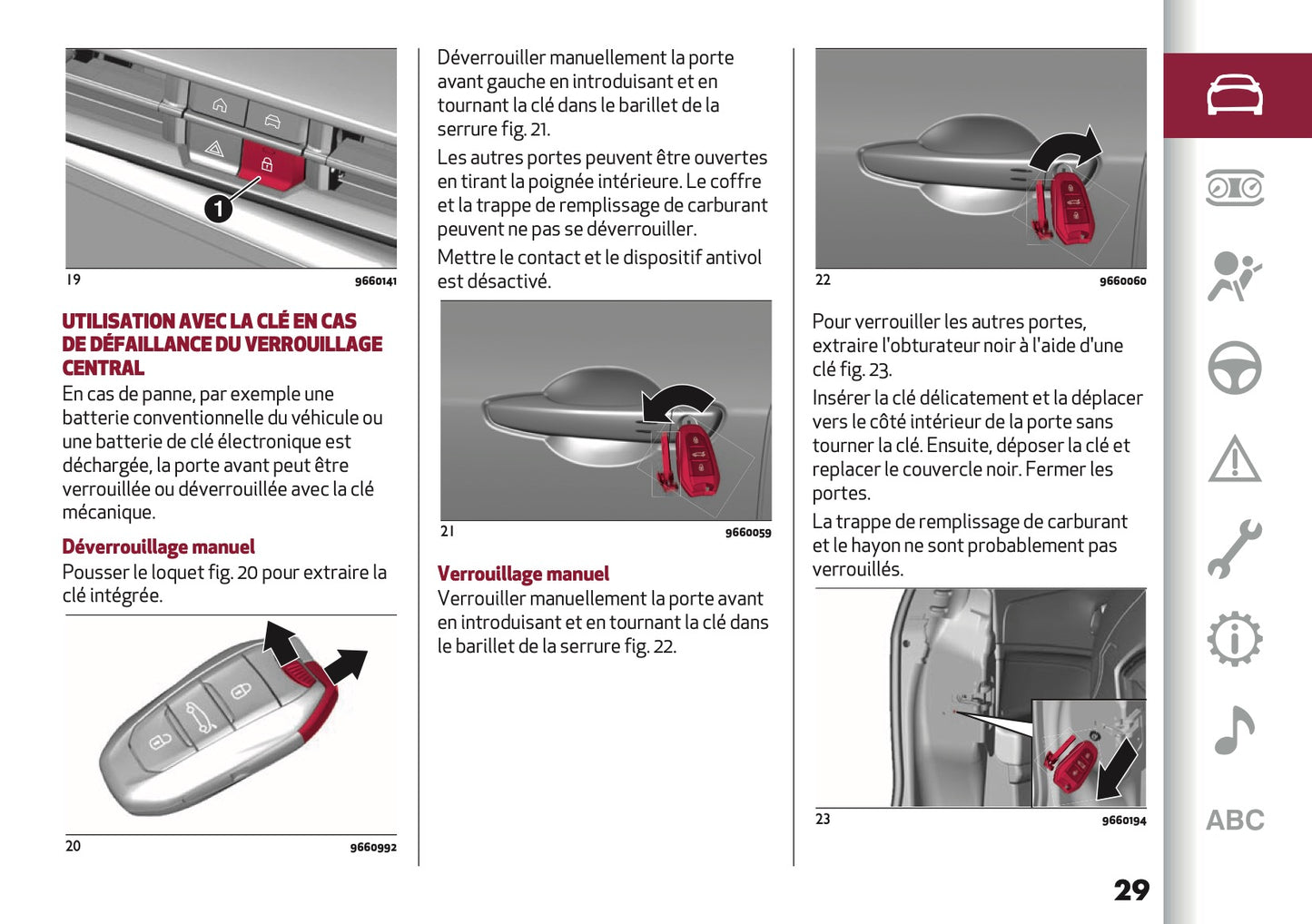 1

19 9660141

UTILISATION AVEC LA CLÉ EN CAS DE DÉFAILLANCE DU VERROUILLAGE CENTRAL

En cas de panne, par exemple une batterie conventionnelle du véhicule ou une batterie de clé électronique est déchargée, la porte avant peut être verrouillée ou déverrouillée avec la clé mécanique.

Déverrouillage manuel

Pousser le loquet fig. 20 pour extraire la clé intégrée.

20 9660992

Déverrouiller manuellement la porte avant gauche en introduisant et en tournant la clé dans le barillet de la serrure fig. 21.

Les autres portes peuvent être ouvertes en tirant la poignée intérieure. Le coffre et la trappe de remplissage de carburant peuvent ne pas se déverrouiller.

Mettre le contact et le dispositif antivol est désactivé.

21 9660059

Verrouillage manuel

Verrouiller manuellement la porte avant en introduisant et en tournant la clé dans le barillet de la serrure fig. 22.

22 9660060

Pour verrouiller les autres portes, extraire l'obturateur noir à l'aide d'une clé fig. 23.

Insérer la clé délicatement et la déplacer vers le côté intérieur de la porte sans tourner la clé. Ensuite, déposer la clé et replacer le couvercle noir. Fermer les portes.

La trappe de remplissage de carburant et le hayon ne sont probablement pas verrouillés.

23 9660194

ABC

29