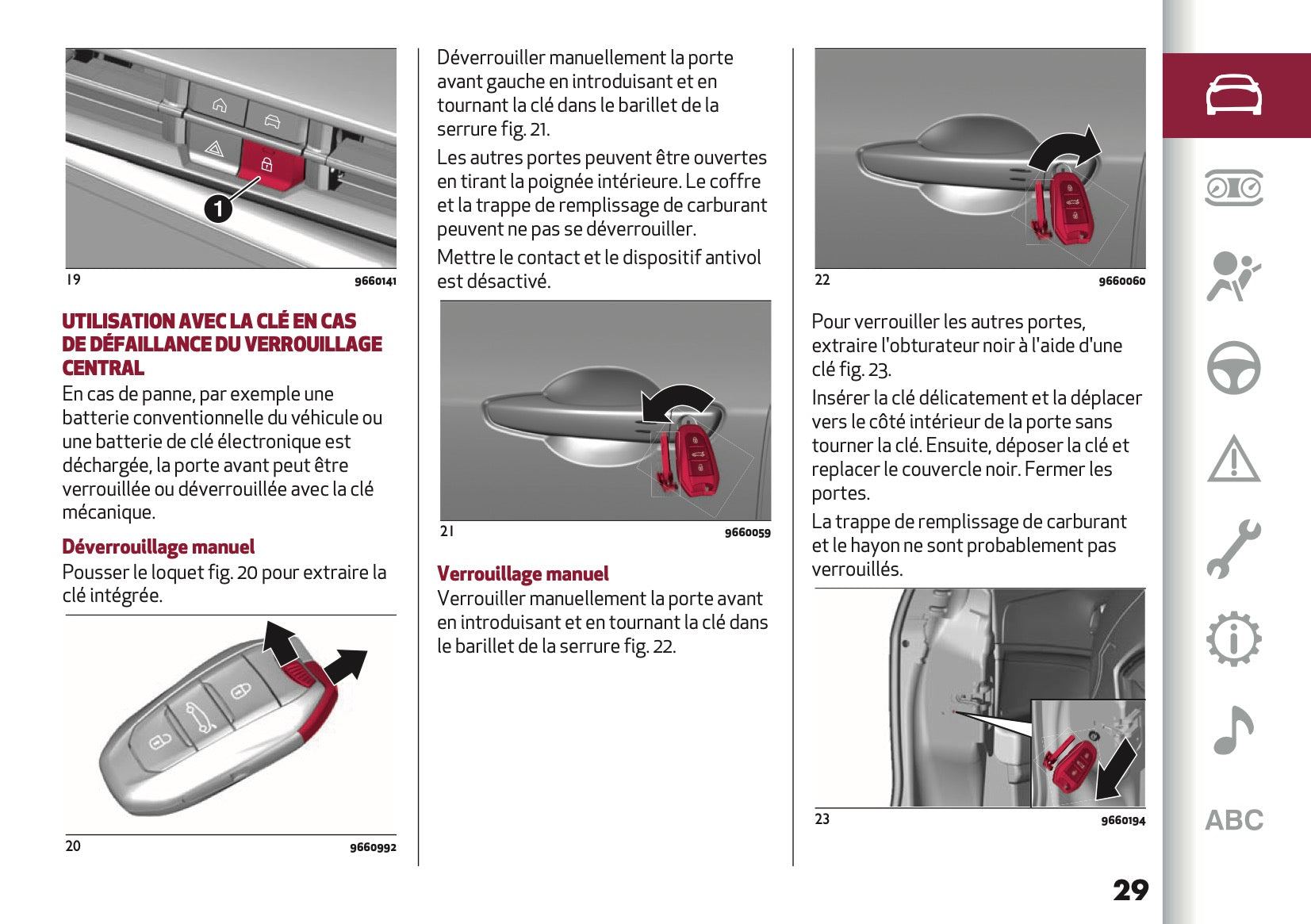 1

19 9660141

UTILISATION AVEC LA CLÉ EN CAS DE DÉFAILLANCE DU VERROUILLAGE CENTRAL

En cas de panne, par exemple une batterie conventionnelle du véhicule ou une batterie de clé électronique est déchargée, la porte avant peut être verrouillée ou déverrouillée avec la clé mécanique.

Déverrouillage manuel

Pousser le loquet fig. 20 pour extraire la clé intégrée.

20 9660992

Déverrouiller manuellement la porte avant gauche en introduisant et en tournant la clé dans le barillet de la serrure fig. 21.

Les autres portes peuvent être ouvertes en tirant la poignée intérieure. Le coffre et la trappe de remplissage de carburant peuvent ne pas se déverrouiller.

Mettre le contact et le dispositif antivol est désactivé.

21 9660059

Verrouillage manuel

Verrouiller manuellement la porte avant en introduisant et en tournant la clé dans le barillet de la serrure fig. 22.

22 9660060

Pour verrouiller les autres portes, extraire l'obturateur noir à l'aide d'une clé fig. 23.

Insérer la clé délicatement et la déplacer vers le côté intérieur de la porte sans tourner la clé. Ensuite, déposer la clé et replacer le couvercle noir. Fermer les portes.

La trappe de remplissage de carburant et le hayon ne sont probablement pas verrouillés.

23 9660194

ABC

29