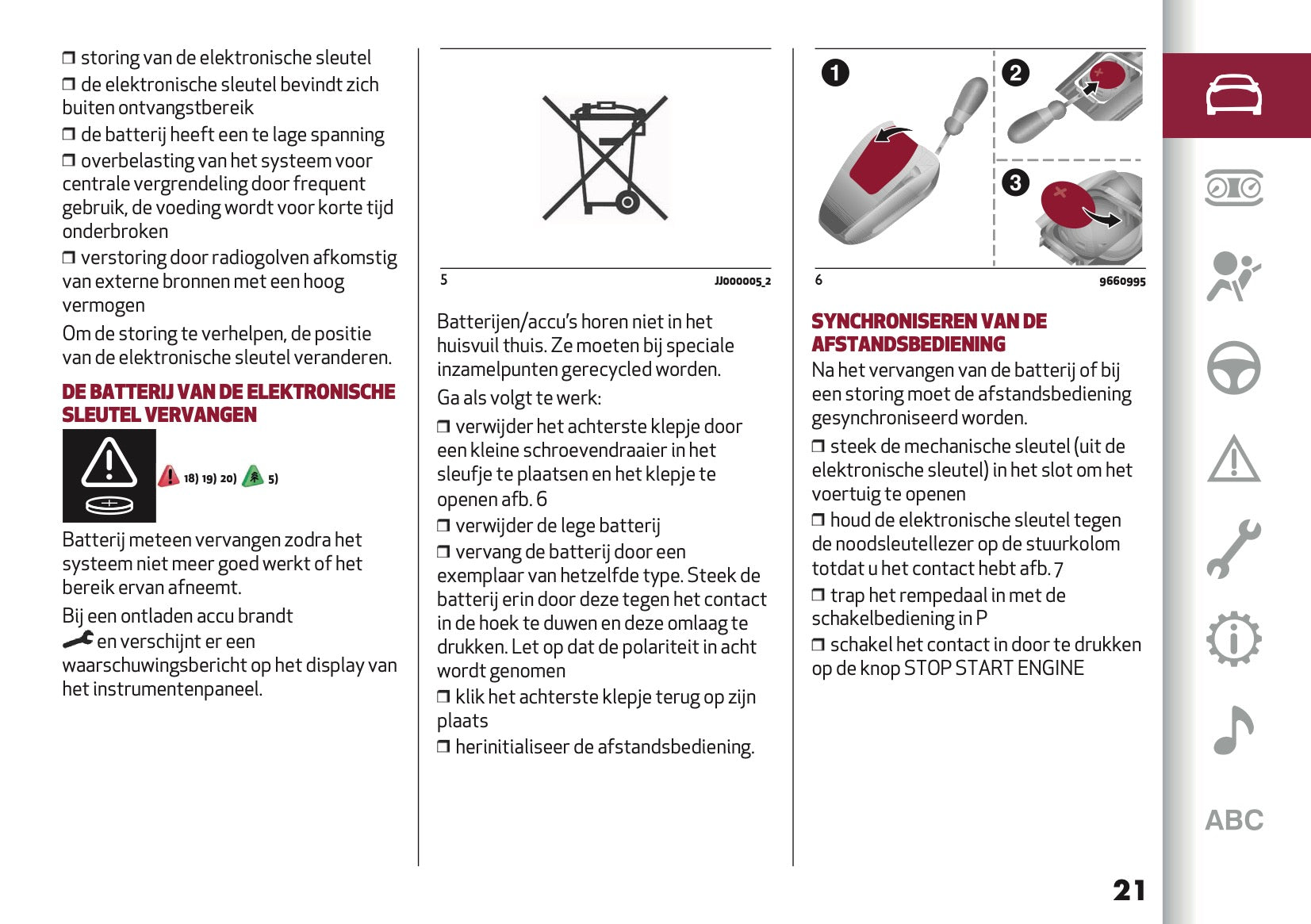 ❒ storing van de elektronische sleutel
❒ de elektronische sleutel bevindt zich buiten ontvangstbereik
❒ de batterij heeft een te lage spanning
❒ overbelasting van het systeem voor centrale vergrendeling door frequent gebruik, de voeding wordt voor korte tijd onderbroken
❒ verstoring door radiogolven afkomstig van externe bronnen met een hoog vermogen
Om de storing te verhelpen, de positie van de elektronische sleutel veranderen.

DE BATTERIJ VAN DE ELEKTRONISCHE SLEUTEL VERVANGEN

18) 19) 20) 5)

Batterij meteen vervangen zodra het systeem niet meer goed werkt of het bereik ervan afneemt.
Bij een ontladen accu brandt en verschijnt er een waarschuwingsbericht op het display van het instrumentenpaneel.

5 JJ000005_2

Batterijen/accu's horen niet in het huisvuil thuis. Ze moeten bij speciale inzamelpunten gerecycled worden.
Ga als volgt te werk:
❒ verwijder het achterste klepje door een kleine schroevendraaier in het sleufje te plaatsen en het klepje te openen afb. 6
❒ verwijder de lege batterij
❒ vervang de batterij door een exemplaar van hetzelfde type. Steek de batterij erin door deze tegen het contact in de hoek te duwen en deze omlaag te drukken. Let op dat de polariteit in acht wordt genomen
❒ klik het achterste klepje terug op zijn plaats
❒ herinitialiseer de afstandsbediening.

1 2 3
6 9660995

SYNCHRONISEREN VAN DE AFSTANDSBEDIENING
Na het vervangen van de batterij of bij een storing moet de afstandsbediening gesynchroniseerd worden.
❒ steek de mechanische sleutel (uit de elektronische sleutel) in het slot om het voertuig te openen
❒ houd de elektronische sleutel tegen de noodsleutellezer op de stuurkolom totdat u het contact hebt afb. 7
❒ trap het rempedaal in met de schakelbediening in P
❒ schakel het contact in door te drukken op de knop STOP START ENGINE

ABC

21