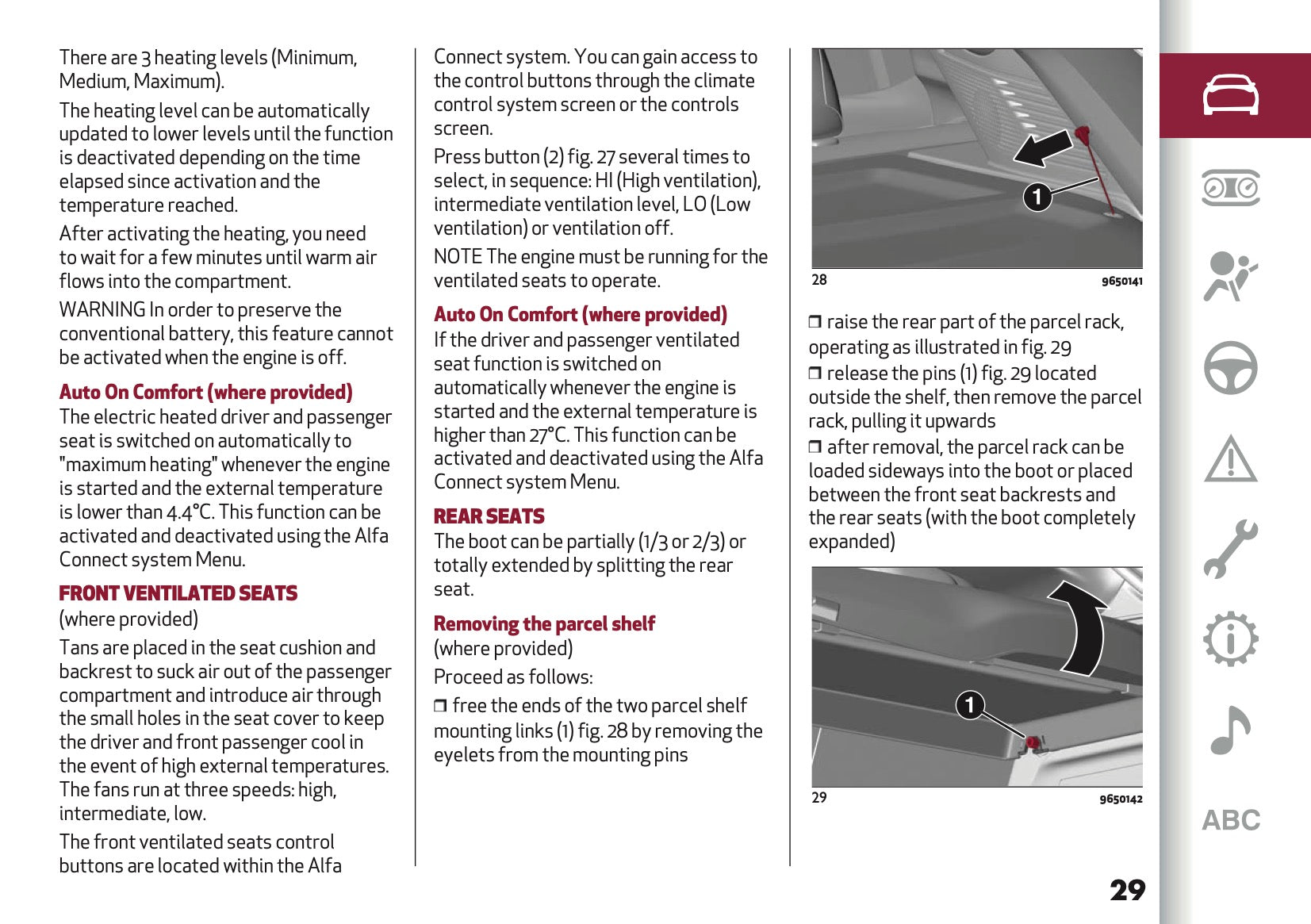 There are 3 heating levels (Minimum, Medium, Maximum).

The heating level can be automatically updated to lower levels until the function is deactivated depending on the time elapsed since activation and the temperature reached.

After activating the heating, you need to wait for a few minutes until warm air flows into the compartment.

WARNING In order to preserve the conventional battery, this feature cannot be activated when the engine is off.

Auto On Comfort (where provided)
The electric heated driver and passenger seat is switched on automatically to "maximum heating" whenever the engine is started and the external temperature is lower than 4.4°C. This function can be activated and deactivated using the Alfa Connect system Menu.

FRONT VENTILATED SEATS
(where provided)

Tans are placed in the seat cushion and backrest to suck air out of the passenger compartment and introduce air through the small holes in the seat cover to keep the driver and front passenger cool in the event of high external temperatures. The fans run at three speeds: high, intermediate, low.

The front ventilated seats control buttons are located within the Alfa Connect system. You can gain access to the control buttons through the climate control system screen or the controls screen.

Press button (2) fig. 27 several times to select, in sequence: HI (High ventilation), intermediate ventilation level, LO (Low ventilation) or ventilation off.

NOTE The engine must be running for the ventilated seats to operate.

Auto On Comfort (where provided)
If the driver and passenger ventilated seat function is switched on automatically whenever the engine is started and the external temperature is higher than 27°C. This function can be activated and deactivated using the Alfa Connect system Menu.

REAR SEATS
The boot can be partially (1/3 or 2/3) or totally extended by splitting the rear seat.

Removing the parcel shelf
(where provided)

Proceed as follows:

❒ free the ends of the two parcel shelf mounting links (1) fig. 28 by removing the eyelets from the mounting pins

1
28 9650141

❒ raise the rear part of the parcel rack, operating as illustrated in fig. 29
❒ release the pins (1) fig. 29 located outside the shelf, then remove the parcel rack, pulling it upwards
❒ after removal, the parcel rack can be loaded sideways into the boot or placed between the front seat backrests and the rear seats (with the boot completely expanded)

1
29 9650142

ABC

29