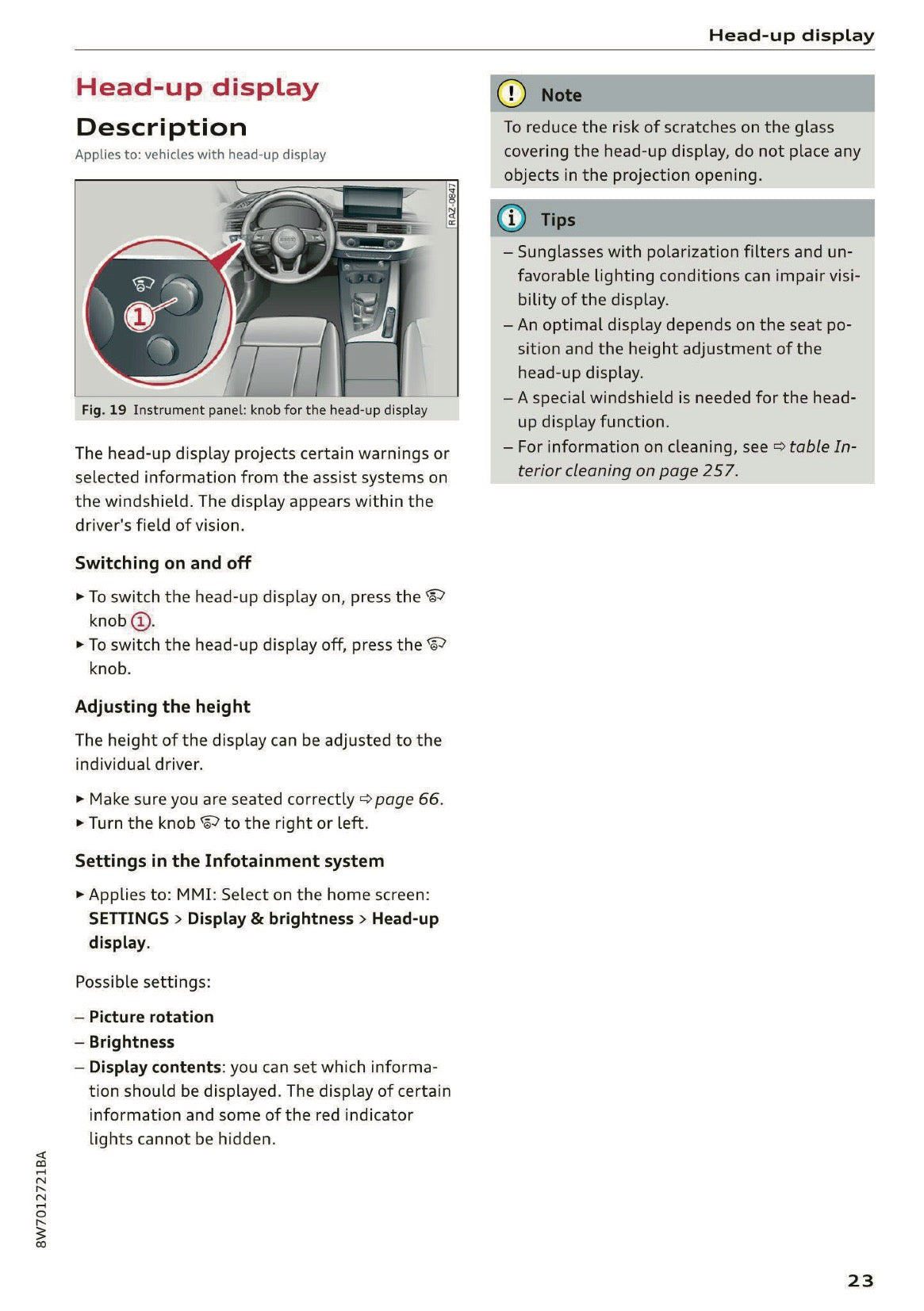 Head-up display

Head-up display

Description

Applies to: vehicles with head-up display

RAZ-0847

1

Fig. 19 Instrument panel: knob for the head-up display

The head-up display projects certain warnings or selected information from the assist systems on the windshield. The display appears within the driver's field of vision.

Switching on and off

► To switch the head-up display on, press the knob ①.

► To switch the head-up display off, press the knob.

Adjusting the height

The height of the display can be adjusted to the individual driver.

► Make sure you are seated correctly ⇨ page 66.

► Turn the knob to the right or left.

Settings in the Infotainment system

► Applies to: MMI: Select on the home screen: SETTINGS > Display & brightness > Head-up display.

Possible settings:

– Picture rotation

– Brightness

– Display contents: you can set which information should be displayed. The display of certain information and some of the red indicator lights cannot be hidden.

Note

To reduce the risk of scratches on the glass covering the head-up display, do not place any objects in the projection opening.

Tips

– Sunglasses with polarization filters and unfavorable lighting conditions can impair visibility of the display.

– An optimal display depends on the seat position and the height adjustment of the head-up display.

– A special windshield is needed for the head-up display function.

– For information on cleaning, see ⇨ table Interior cleaning on page 257.

8W7012721BA

23