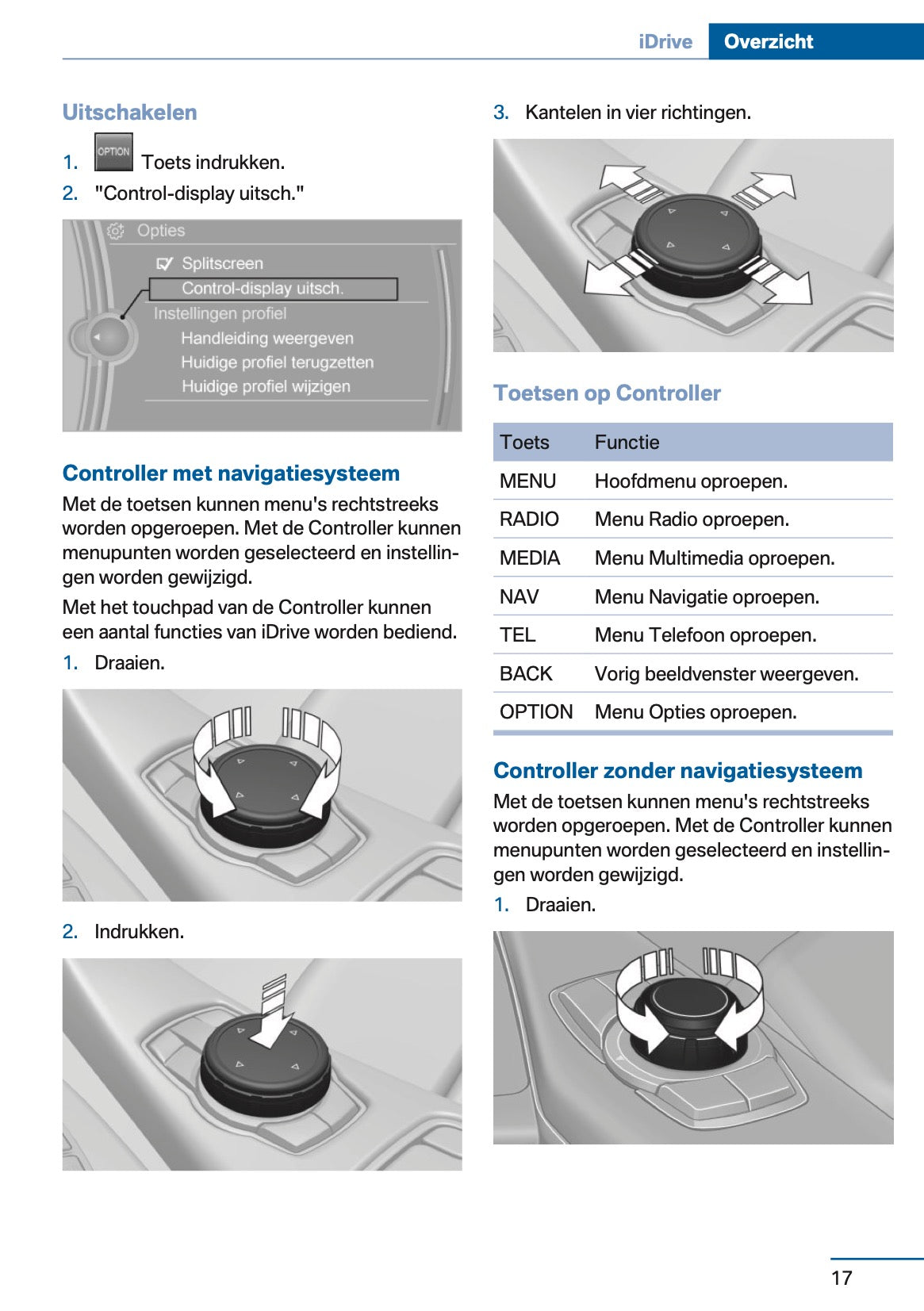 iDrive Overzicht

Uitschakelen

1. OPTION Toets indrukken.
2. "Control-display uitsch."

Opties
Splitscreen
Control-display uitsch.
Instellingen profiel
Handleiding weergeven
Huidige profiel terugzetten
Huidige profiel wijzigen

Controller met navigatiesysteem

Met de toetsen kunnen menu's rechtstreeks worden opgeroepen. Met de Controller kunnen menupunten worden geselecteerd en instellingen worden gewijzigd.

Met het touchpad van de Controller kunnen een aantal functies van iDrive worden bediend.

1. Draaien.

2. Indrukken.

3. Kantelen in vier richtingen.

Toetsen op Controller

| Toets | Functie |
|---|---|
| MENU | Hoofdmenu oproepen. |
| RADIO | Menu Radio oproepen. |
| MEDIA | Menu Multimedia oproepen. |
| NAV | Menu Navigatie oproepen. |
| TEL | Menu Telefoon oproepen. |
| BACK | Vorig beeldvenster weergeven. |
| OPTION | Menu Opties oproepen. |

Controller zonder navigatiesysteem

Met de toetsen kunnen menu's rechtstreeks worden opgeroepen. Met de Controller kunnen menupunten worden geselecteerd en instellingen worden gewijzigd.

1. Draaien.

17