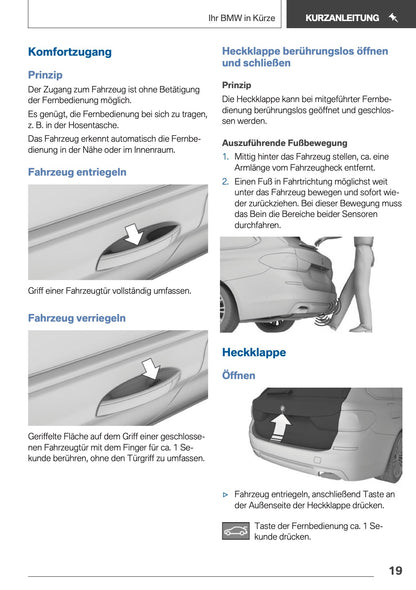 Ihr BMW in Kürze

KURZANLEITUNG

Komfortzugang

Prinzip

Der Zugang zum Fahrzeug ist ohne Betätigung der Fernbedienung möglich.

Es genügt, die Fernbedienung bei sich zu tragen, z. B. in der Hosentasche.

Das Fahrzeug erkennt automatisch die Fernbedienung in der Nähe oder im Innenraum.

Fahrzeug entriegeln

Griff einer Fahrzeugtür vollständig umfassen.

Fahrzeug verriegeln

Geriffelte Fläche auf dem Griff einer geschlossenen Fahrzeugtür mit dem Finger für ca. 1 Sekunde berühren, ohne den Türgriff zu umfassen.

Heckklappe berührungslos öffnen und schließen

Prinzip

Die Heckklappe kann bei mitgeführter Fernbedienung berührungslos geöffnet und geschlossen werden.

Auszuführende Fußbewegung

1. Mittig hinter das Fahrzeug stellen, ca. eine Armlänge vom Fahrzeugheck entfernt.

2. Einen Fuß in Fahrtrichtung möglichst weit unter das Fahrzeug bewegen und sofort wieder zurückziehen. Bei dieser Bewegung muss das Bein die Bereiche beider Sensoren durchfahren.

Heckklappe

Öffnen

▷ Fahrzeug entriegeln, anschließend Taste an der Außenseite der Heckklappe drücken.

Taste der Fernbedienung ca. 1 Sekunde drücken.

19