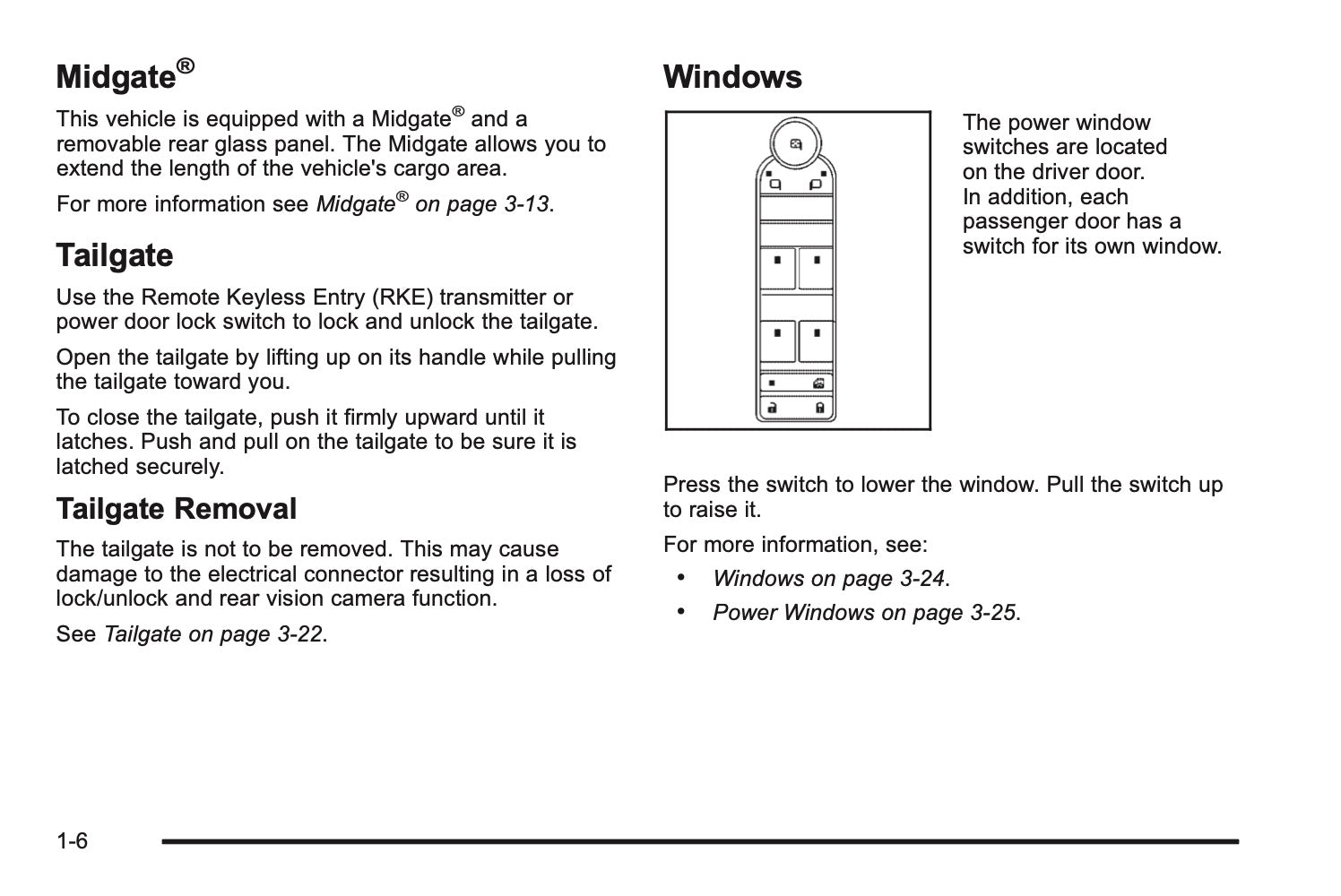 Midgate®

This vehicle is equipped with a Midgate® and a removable rear glass panel. The Midgate allows you to extend the length of the vehicle's cargo area.

For more information see Midgate® on page 3-13.

Tailgate

Use the Remote Keyless Entry (RKE) transmitter or power door lock switch to lock and unlock the tailgate.

Open the tailgate by lifting up on its handle while pulling the tailgate toward you.

To close the tailgate, push it firmly upward until it latches. Push and pull on the tailgate to be sure it is latched securely.

Tailgate Removal

The tailgate is not to be removed. This may cause damage to the electrical connector resulting in a loss of lock/unlock and rear vision camera function.

See Tailgate on page 3-22.

Windows

The power window switches are located on the driver door. In addition, each passenger door has a switch for its own window.

Press the switch to lower the window. Pull the switch up to raise it.

For more information, see:

• Windows on page 3-24.

• Power Windows on page 3-25.

1-6