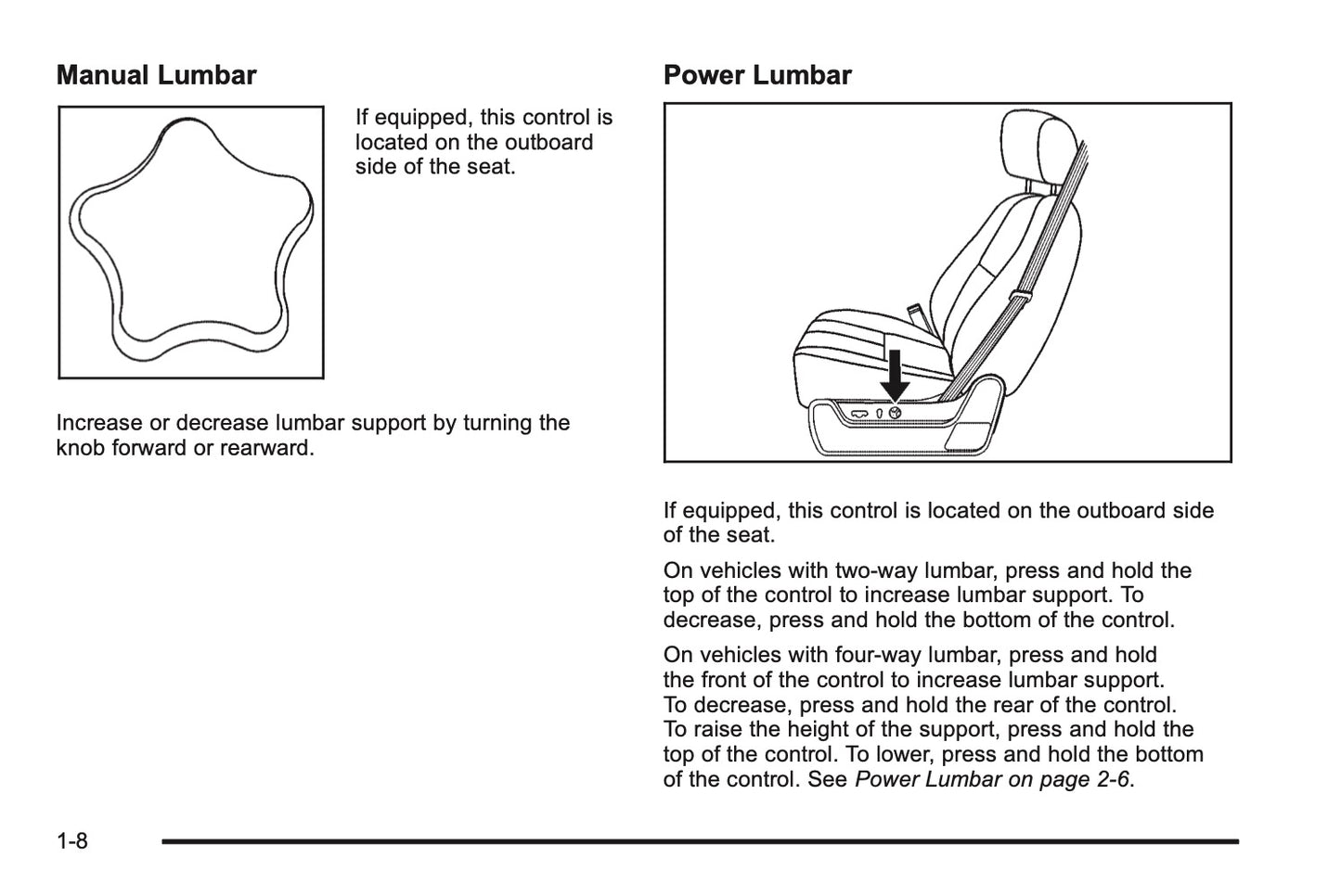 Manual Lumbar

If equipped, this control is located on the outboard side of the seat.

Increase or decrease lumbar support by turning the knob forward or rearward.

Power Lumbar

If equipped, this control is located on the outboard side of the seat.

On vehicles with two-way lumbar, press and hold the top of the control to increase lumbar support. To decrease, press and hold the bottom of the control.

On vehicles with four-way lumbar, press and hold the front of the control to increase lumbar support. To decrease, press and hold the rear of the control. To raise the height of the support, press and hold the top of the control. To lower, press and hold the bottom of the control. See Power Lumbar on page 2-6.

1-8