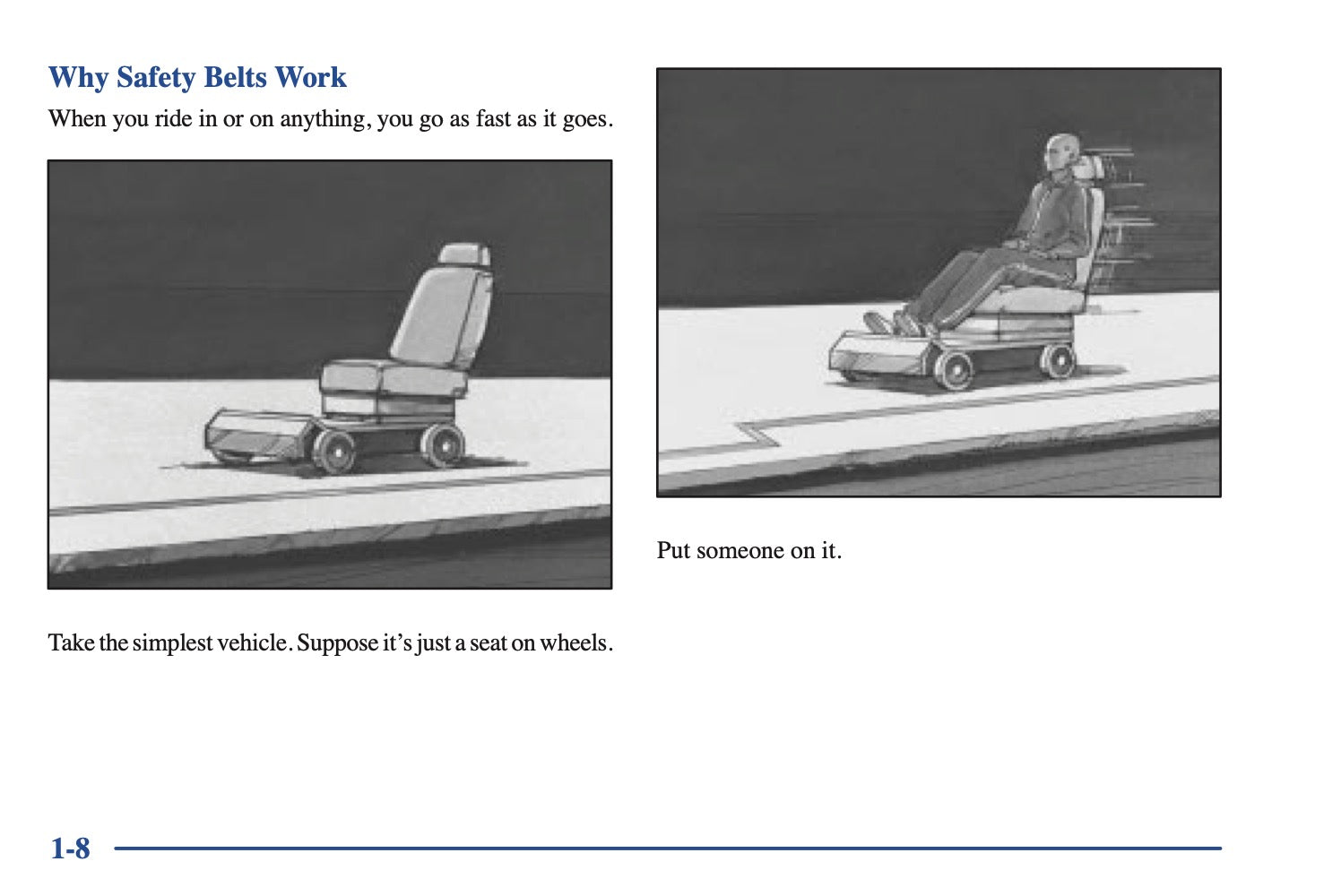 Why Safety Belts Work

When you ride in or on anything, you go as fast as it goes.

Take the simplest vehicle. Suppose it's just a seat on wheels.

Put someone on it.

1-8