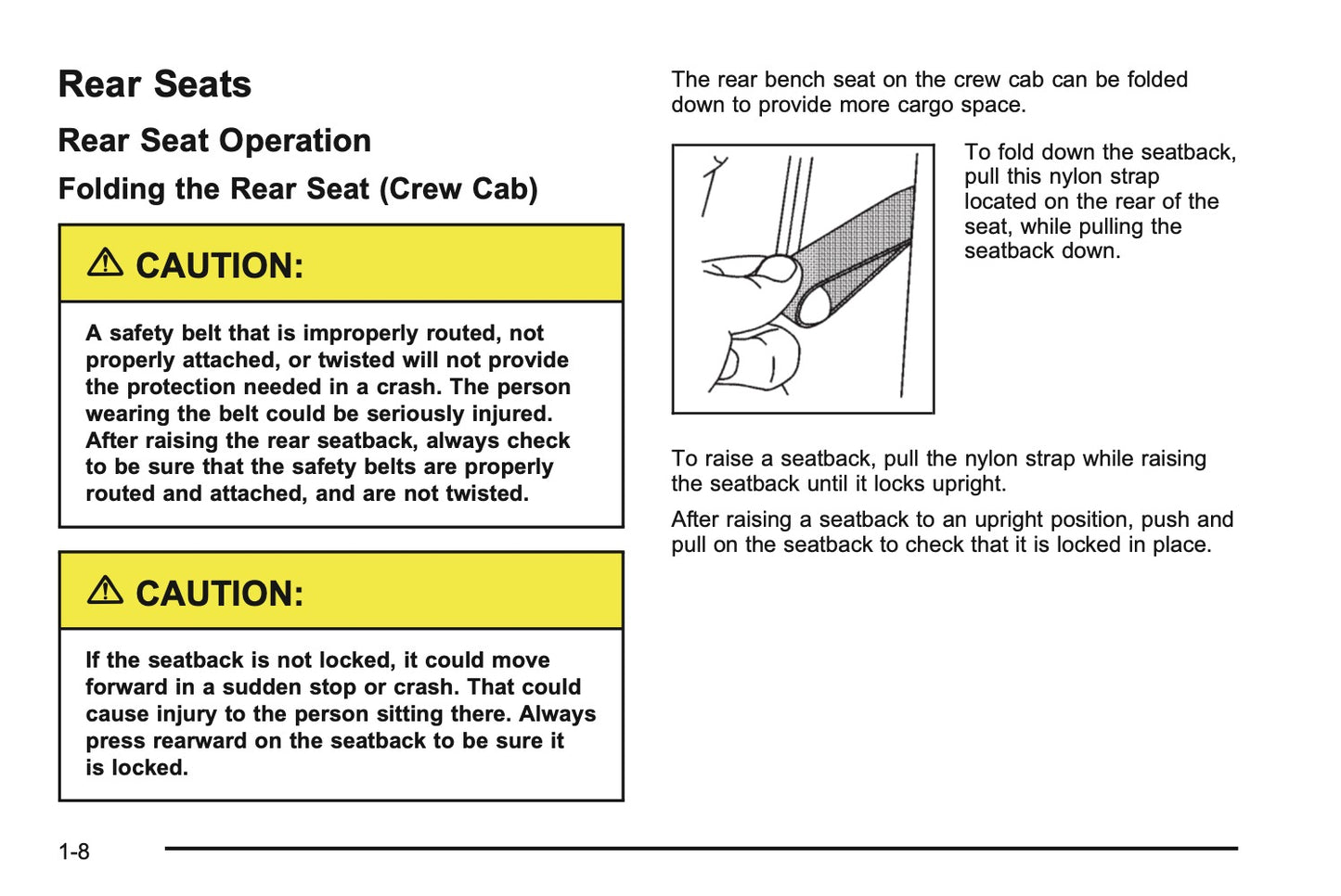 Rear Seats

Rear Seat Operation

Folding the Rear Seat (Crew Cab)

⚠ CAUTION:

A safety belt that is improperly routed, not properly attached, or twisted will not provide the protection needed in a crash. The person wearing the belt could be seriously injured. After raising the rear seatback, always check to be sure that the safety belts are properly routed and attached, and are not twisted.

⚠ CAUTION:

If the seatback is not locked, it could move forward in a sudden stop or crash. That could cause injury to the person sitting there. Always press rearward on the seatback to be sure it is locked.

The rear bench seat on the crew cab can be folded down to provide more cargo space.

To fold down the seatback, pull this nylon strap located on the rear of the seat, while pulling the seatback down.

To raise a seatback, pull the nylon strap while raising the seatback until it locks upright.

After raising a seatback to an upright position, push and pull on the seatback to check that it is locked in place.

1-8