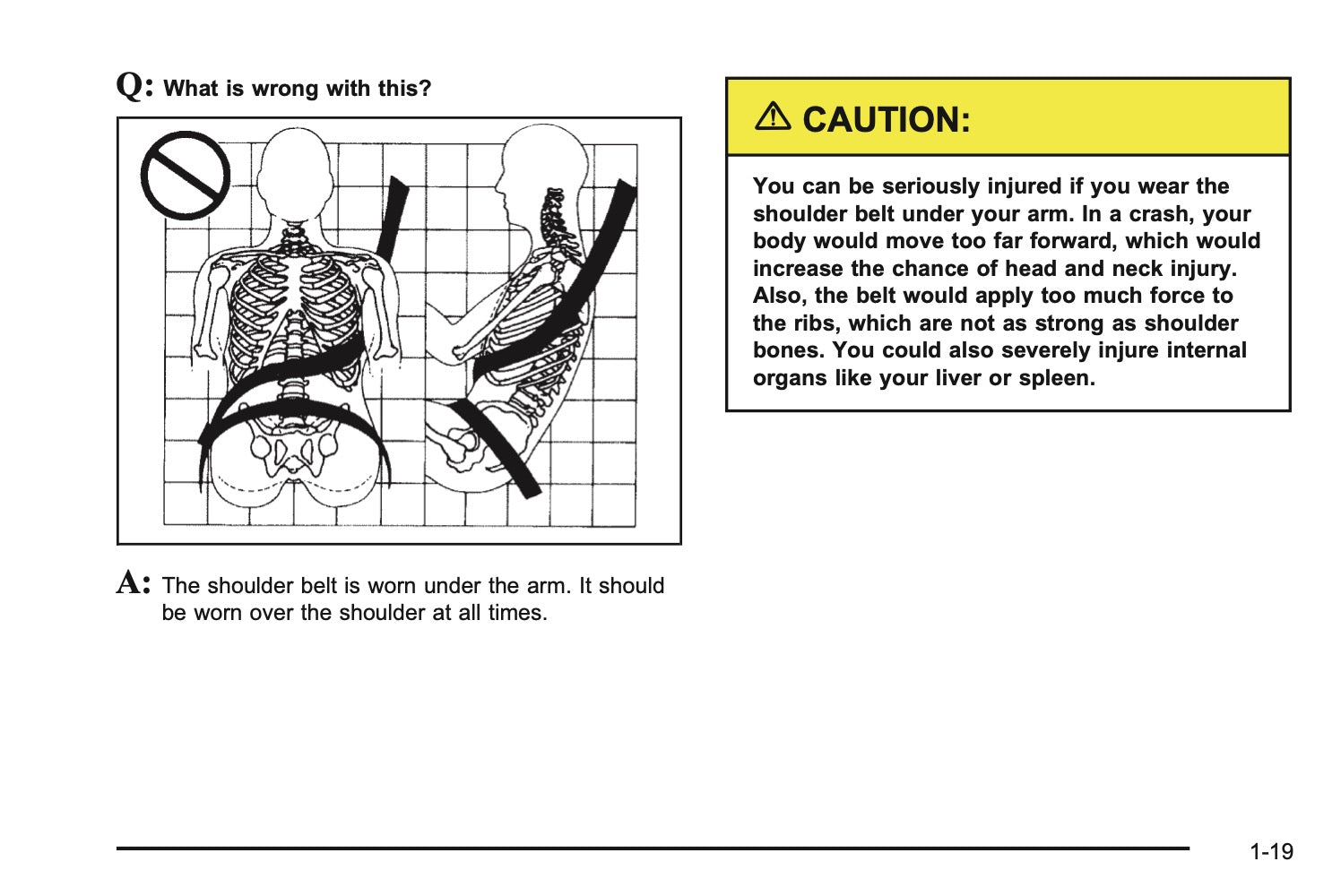 Q: What is wrong with this?

A: The shoulder belt is worn under the arm. It should be worn over the shoulder at all times.

CAUTION:

You can be seriously injured if you wear the shoulder belt under your arm. In a crash, your body would move too far forward, which would increase the chance of head and neck injury. Also, the belt would apply too much force to the ribs, which are not as strong as shoulder bones. You could also severely injure internal organs like your liver or spleen.

1-19